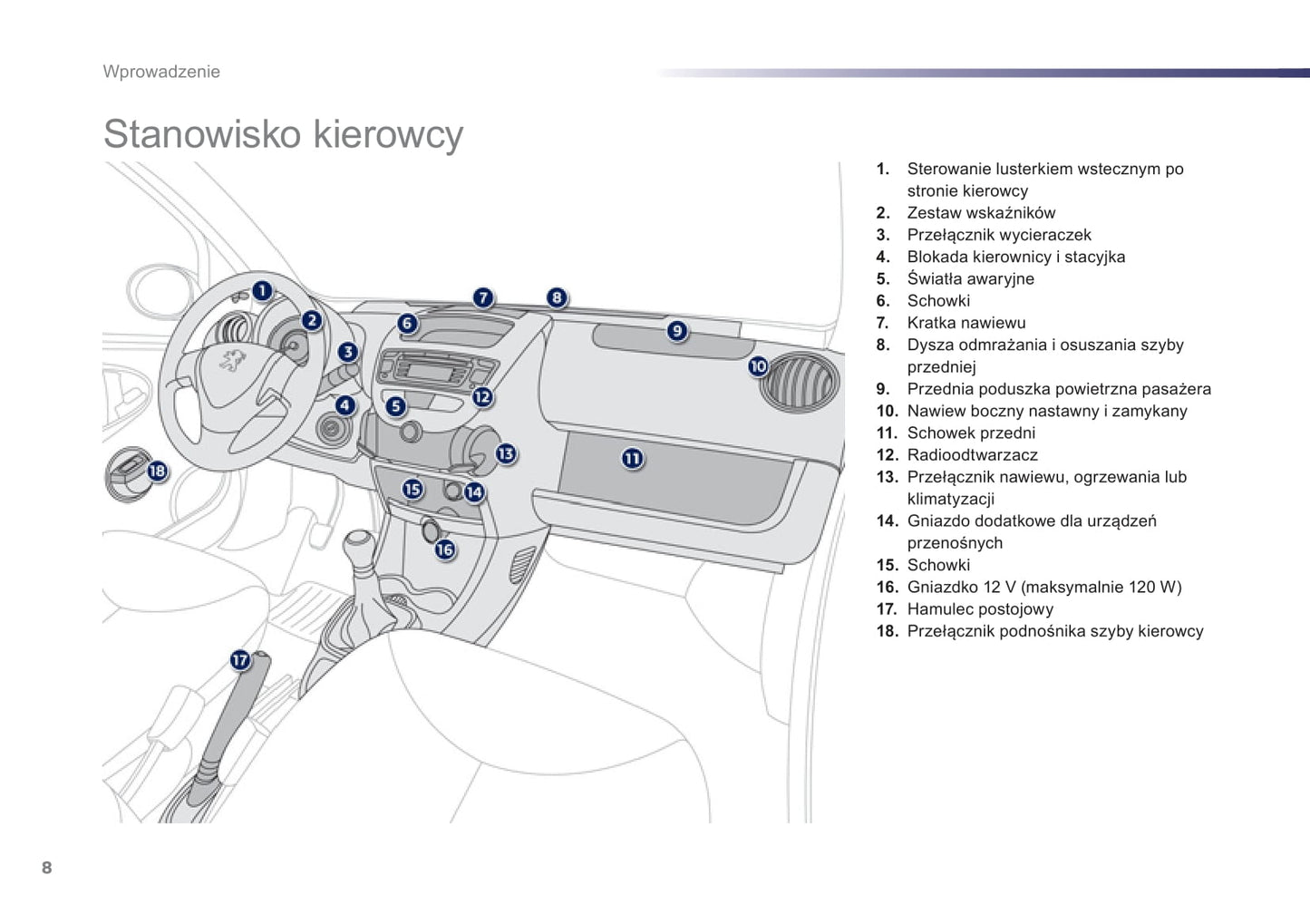 Wprowadzenie

Stanowisko kierowcy

1
2
3
4
5
6
7
8
9
10
11
12
13
14
15
16
17
18

1. Sterowanie lusterkiem wstecznym po stronie kierowcy
2. Zestaw wskaźników
3. Przełącznik wycieraczek
4. Blokada kierownicy i stacyjka
5. Światła awaryjne
6. Schowki
7. Kratka nawiewu
8. Dysza odmrażania i osuszania szyby przedniej
9. Przednia poduszka powietrzna pasażera
10. Nawiew boczny nastawny i zamykany
11. Schowek przedni
12. Radioodtwarzacz
13. Przełącznik nawiewu, ogrzewania lub klimatyzacji
14. Gniazdo dodatkowe dla urządzeń przenośnych
15. Schowki
16. Gniazdko 12 V (maksymalnie 120 W)
17. Hamulec postojowy
18. Przełącznik podnośnika szyby kierowcy

8