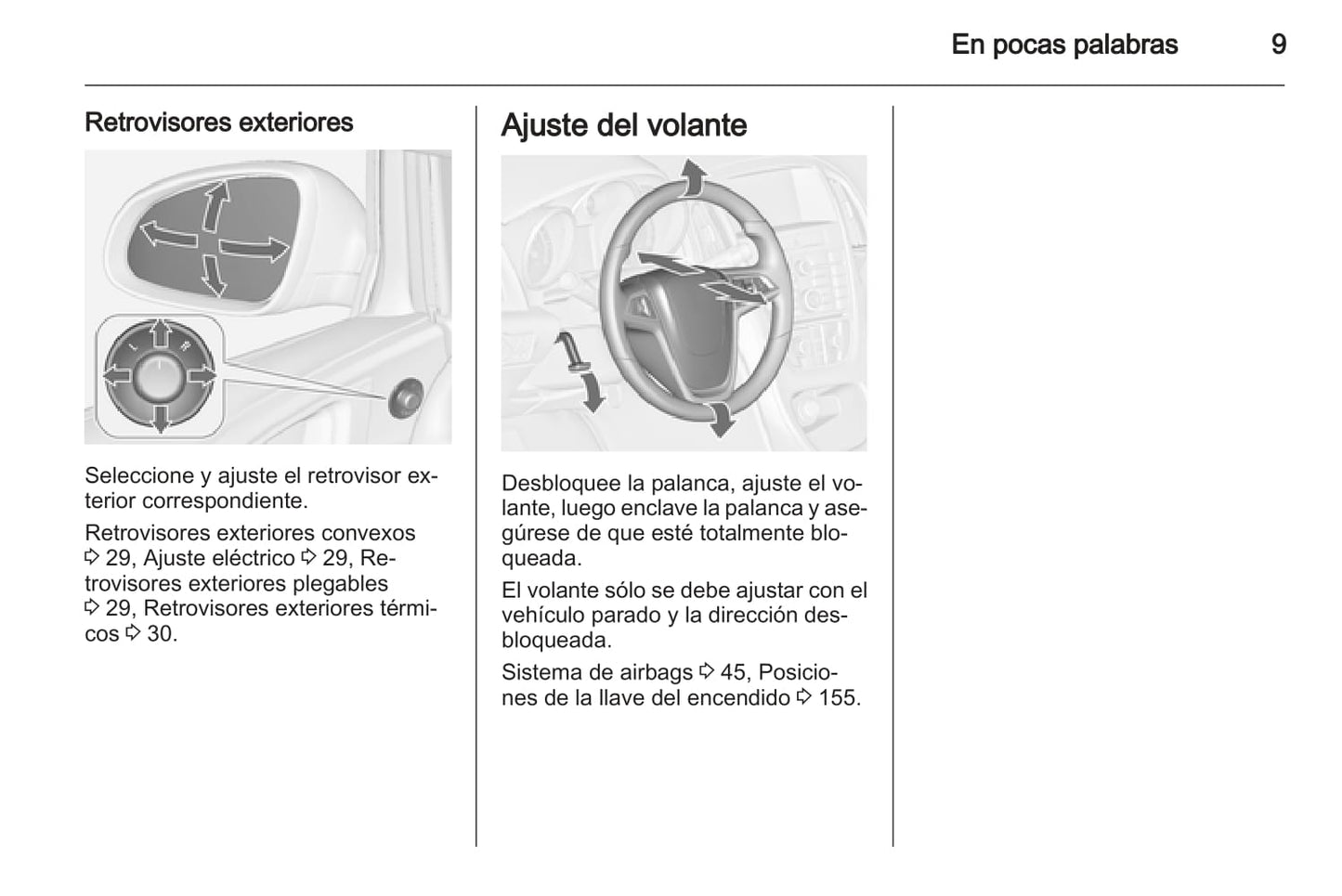 En pocas palabras 9

Retrovisores exteriores

L R

Seleccione y ajuste el retrovisor exterior correspondiente.

Retrovisores exteriores convexos ⇨ 29, Ajuste eléctrico ⇨ 29, Retrovisores exteriores plegables ⇨ 29, Retrovisores exteriores térmicos ⇨ 30.

Ajuste del volante

Desbloquee la palanca, ajuste el volante, luego enclave la palanca y asegúrese de que esté totalmente bloqueada.

El volante sólo se debe ajustar con el vehículo parado y la dirección desbloqueada.

Sistema de airbags ⇨ 45, Posiciones de la llave del encendido ⇨ 155.