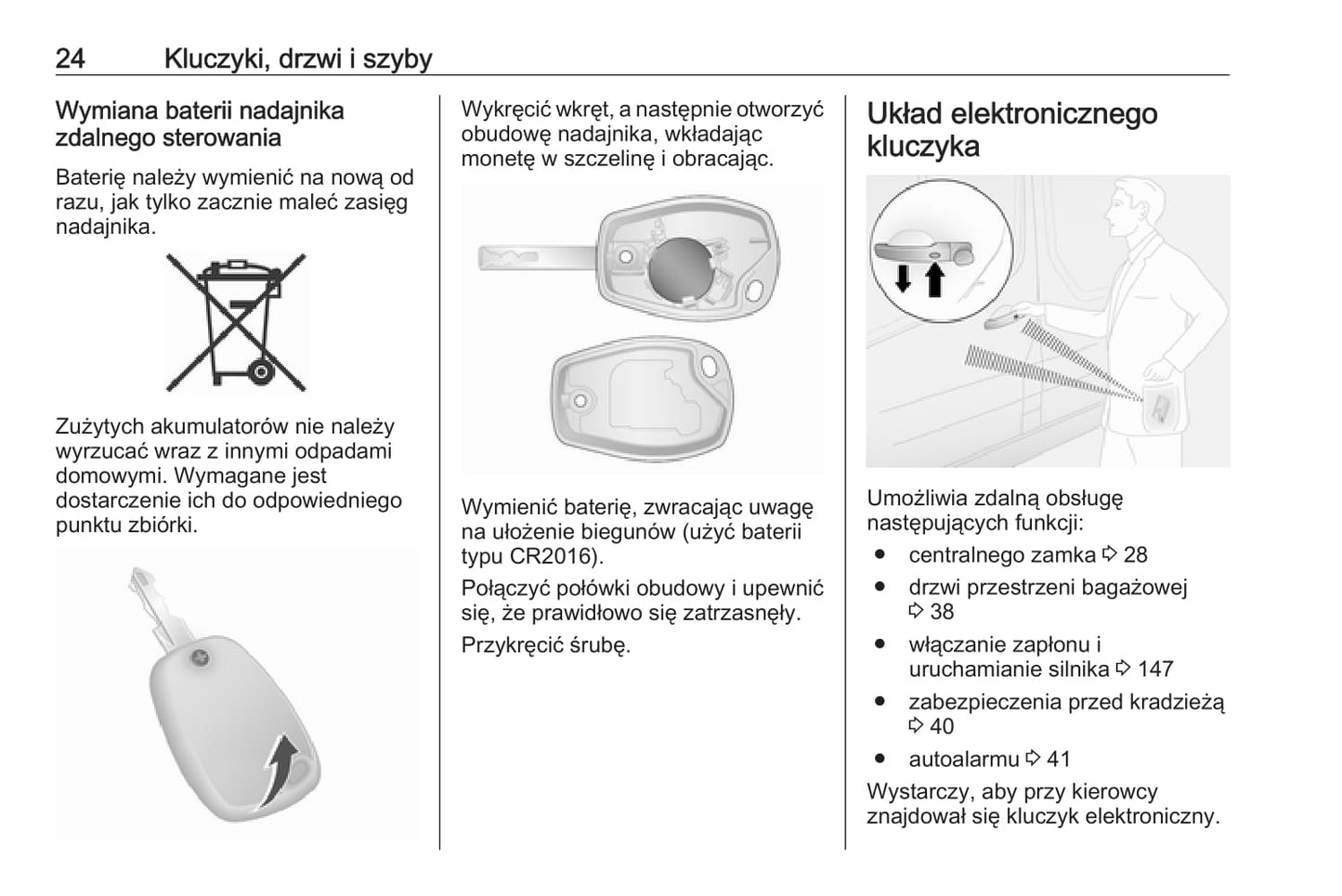 24 Kluczyki, drzwi i szyby

Wymiana baterii nadajnika zdalnego sterowania

Baterię należy wymienić na nową od razu, jak tylko zacznie maleć zasięg nadajnika.

Zużytych akumulatorów nie należy wyrzucać wraz z innymi odpadami domowymi. Wymagane jest dostarczenie ich do odpowiedniego punktu zbiórki.

Wykręcić wkręt, a następnie otworzyć obudowę nadajnika, wkładając monetę w szczelinę i obracając.

Wymienić baterię, zwracając uwagę na ułożenie biegunów (użyć baterii typu CR2016).

Połączyć połówki obudowy i upewnić się, że prawidłowo się zatrzasnęły.

Przykręcić śrubę.

Układ elektronicznego kluczyka

Umożliwia zdalną obsługę następujących funkcji:

● centralnego zamka ⇨ 28
● drzwi przestrzeni bagażowej ⇨ 38
● włączanie zapłonu i uruchamianie silnika ⇨ 147
● zabezpieczenia przed kradzieżą ⇨ 40
● autoalarmu ⇨ 41

Wystarczy, aby przy kierowcy znajdował się kluczyk elektroniczny.