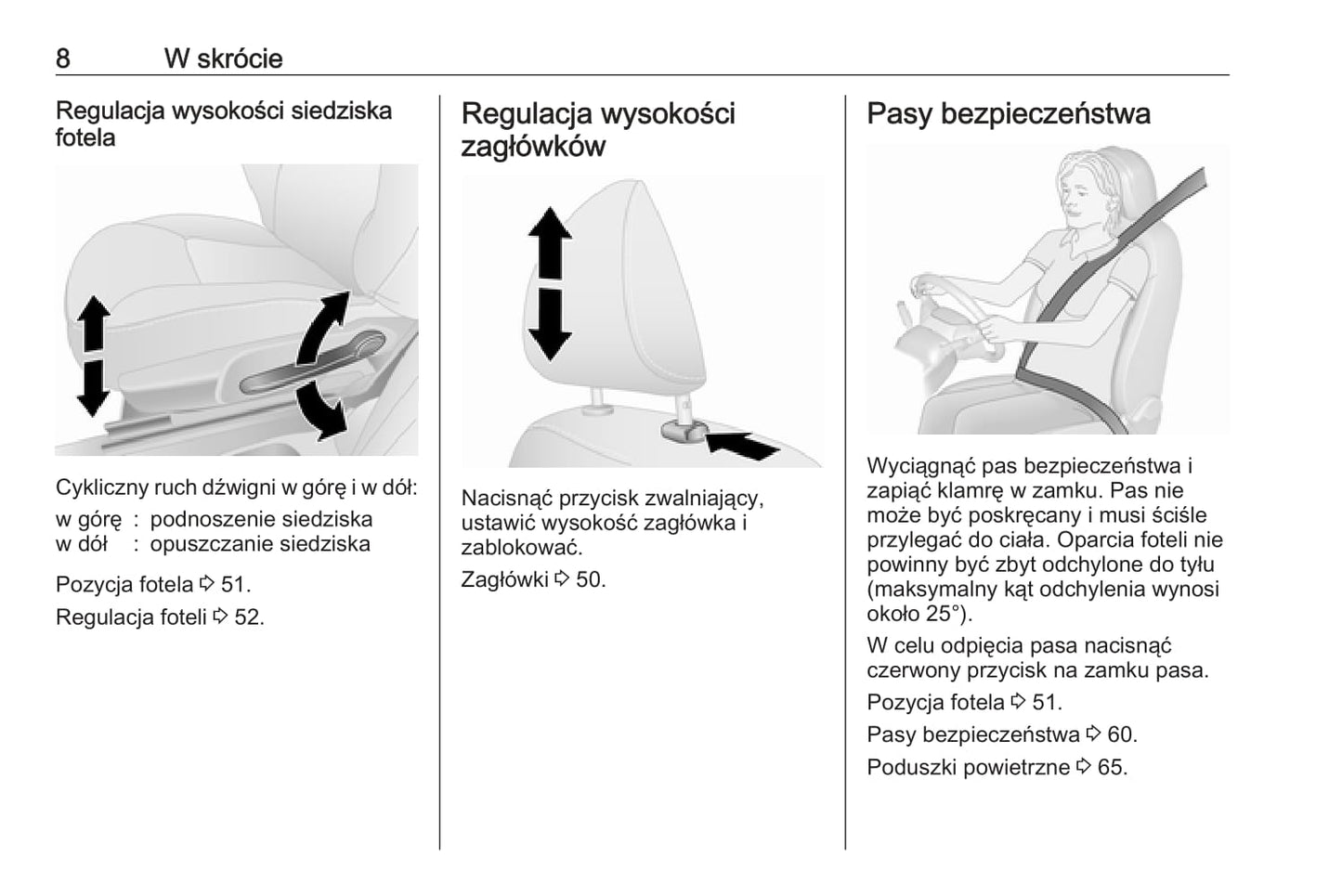 8 W skrócie

Regulacja wysokości siedziska fotela

Cykliczny ruch dźwigni w górę i w dół:

w górę : podnoszenie siedziska
w dół : opuszczanie siedziska

Pozycja fotela ⇨ 51.

Regulacja foteli ⇨ 52.

Regulacja wysokości zagłówków

Nacisnąć przycisk zwalniający, ustawić wysokość zagłówka i zablokować.

Zagłówki ⇨ 50.

Pasy bezpieczeństwa

Wyciągnąć pas bezpieczeństwa i zapiąć klamrę w zamku. Pas nie może być poskręcany i musi ściśle przylegać do ciała. Oparcia foteli nie powinny być zbyt odchylone do tyłu (maksymalny kąt odchylenia wynosi około 25°).

W celu odpięcia pasa nacisnąć czerwony przycisk na zamku pasa.

Pozycja fotela ⇨ 51.

Pasy bezpieczeństwa ⇨ 60.

Poduszki powietrzne ⇨ 65.