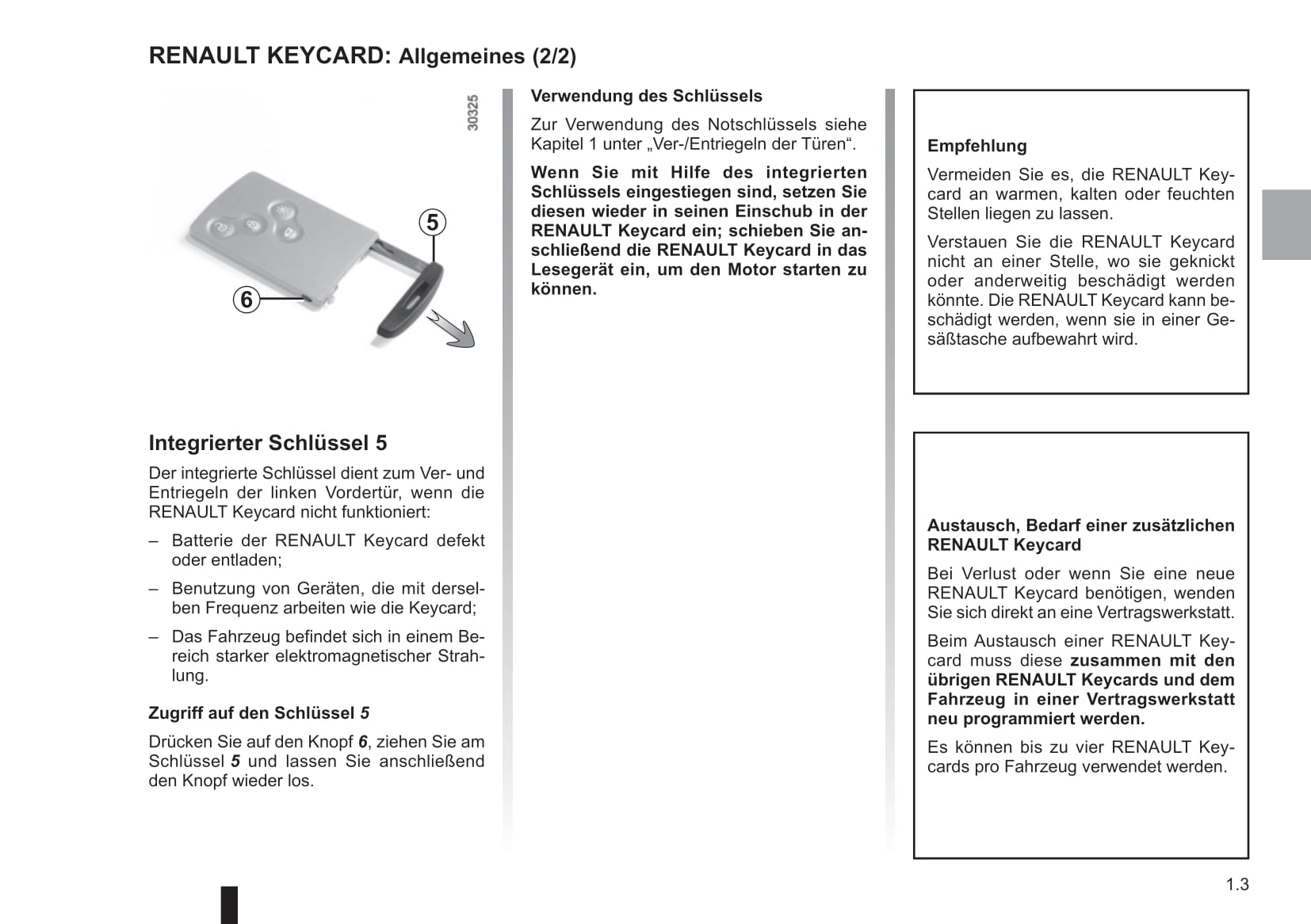 RENAULT KEYCARD: Allgemeines (2/2)

30325

5

6

Integrierter Schlüssel 5

Der integrierte Schlüssel dient zum Ver- und Entriegeln der linken Vordertür, wenn die RENAULT Keycard nicht funktioniert:

– Batterie der RENAULT Keycard defekt oder entladen;

– Benutzung von Geräten, die mit derselben Frequenz arbeiten wie die Keycard;

– Das Fahrzeug befindet sich in einem Bereich starker elektromagnetischer Strahlung.

Zugriff auf den Schlüssel 5

Drücken Sie auf den Knopf 6, ziehen Sie am Schlüssel 5 und lassen Sie anschließend den Knopf wieder los.

Verwendung des Schlüssels

Zur Verwendung des Notschlüssels siehe Kapitel 1 unter „Ver-/Entriegeln der Türen“.

Wenn Sie mit Hilfe des integrierten Schlüssels eingestiegen sind, setzen Sie diesen wieder in seinen Einschub in der RENAULT Keycard ein; schieben Sie anschließend die RENAULT Keycard in das Lesegerät ein, um den Motor starten zu können.

Empfehlung

Vermeiden Sie es, die RENAULT Keycard an warmen, kalten oder feuchten Stellen liegen zu lassen.

Verstauen Sie die RENAULT Keycard nicht an einer Stelle, wo sie geknickt oder anderweitig beschädigt werden könnte. Die RENAULT Keycard kann beschädigt werden, wenn sie in einer Gesäßtasche aufbewahrt wird.

Austausch, Bedarf einer zusätzlichen RENAULT Keycard

Bei Verlust oder wenn Sie eine neue RENAULT Keycard benötigen, wenden Sie sich direkt an eine Vertragswerkstatt.

Beim Austausch einer RENAULT Keycard muss diese zusammen mit den übrigen RENAULT Keycards und dem Fahrzeug in einer Vertragswerkstatt neu programmiert werden.

Es können bis zu vier RENAULT Keycards pro Fahrzeug verwendet werden.

1.3