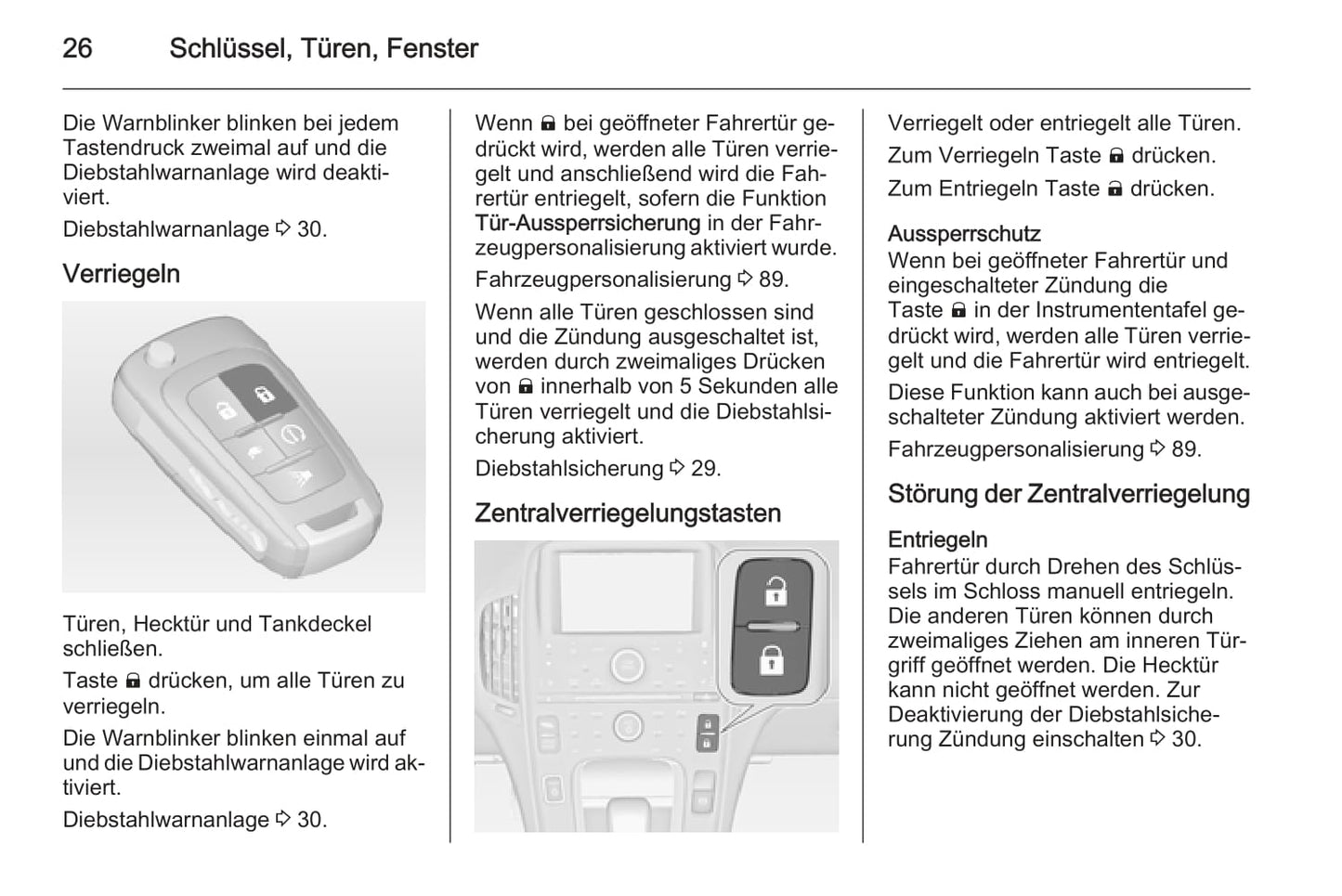 26 Schlüssel, Türen, Fenster

Die Warnblinker blinken bei jedem Tastendruck zweimal auf und die Diebstahlwarnanlage wird deaktiviert.

Diebstahlwarnanlage ⇨ 30.

Verriegeln

Türen, Hecktür und Tankdeckel schließen.

Taste 🔒 drücken, um alle Türen zu verriegeln.

Die Warnblinker blinken einmal auf und die Diebstahlwarnanlage wird aktiviert.

Diebstahlwarnanlage ⇨ 30.

Wenn 🔒 bei geöffneter Fahrertür gedrückt wird, werden alle Türen verriegelt und anschließend wird die Fahrertür entriegelt, sofern die Funktion Tür-Aussperrsicherung in der Fahrzeugpersonalisierung aktiviert wurde.

Fahrzeugpersonalisierung ⇨ 89.

Wenn alle Türen geschlossen sind und die Zündung ausgeschaltet ist, werden durch zweimaliges Drücken von 🔒 innerhalb von 5 Sekunden alle Türen verriegelt und die Diebstahlsicherung aktiviert.

Diebstahlsicherung ⇨ 29.

Zentralverriegelungstasten

Verriegelt oder entriegelt alle Türen.

Zum Verriegeln Taste 🔒 drücken.

Zum Entriegeln Taste 🔓 drücken.

Aussperrschutz
Wenn bei geöffneter Fahrertür und eingeschalteter Zündung die Taste 🔒 in der Instrumententafel gedrückt wird, werden alle Türen verriegelt und die Fahrertür wird entriegelt.

Diese Funktion kann auch bei ausgeschalteter Zündung aktiviert werden.

Fahrzeugpersonalisierung ⇨ 89.

Störung der Zentralverriegelung

Entriegeln
Fahrertür durch Drehen des Schlüssels im Schloss manuell entriegeln. Die anderen Türen können durch zweimaliges Ziehen am inneren Türgriff geöffnet werden. Die Hecktür kann nicht geöffnet werden. Zur Deaktivierung der Diebstahlsicherung Zündung einschalten ⇨ 30.