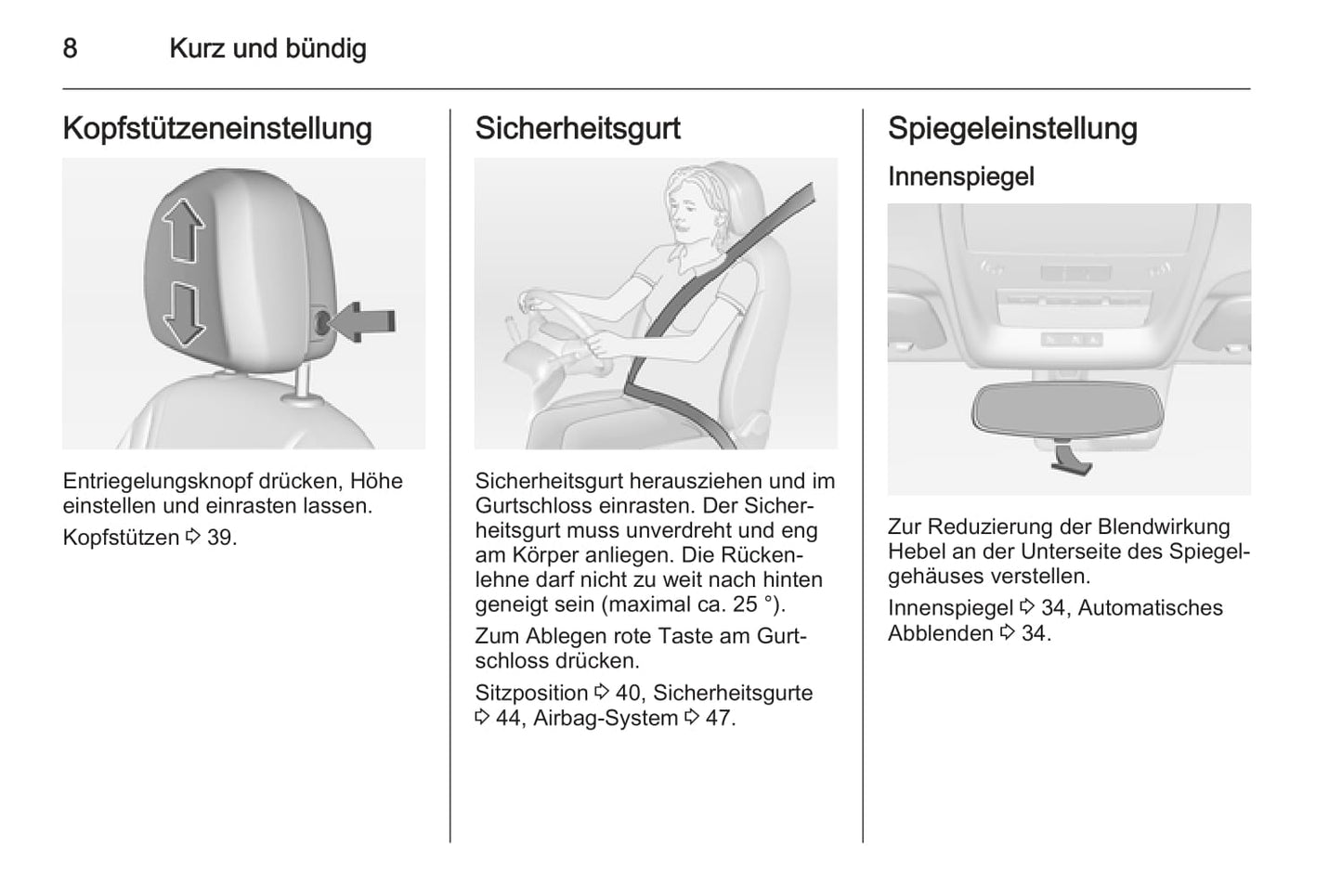 8 Kurz und bündig

Kopfstützeneinstellung

Entriegelungsknopf drücken, Höhe einstellen und einrasten lassen.

Kopfstützen ⇨ 39.

Sicherheitsgurt

Sicherheitsgurt herausziehen und im Gurtschloss einrasten. Der Sicherheitsgurt muss unverdreht und eng am Körper anliegen. Die Rückenlehne darf nicht zu weit nach hinten geneigt sein (maximal ca. 25 °).

Zum Ablegen rote Taste am Gurtschloss drücken.

Sitzposition ⇨ 40, Sicherheitsgurte ⇨ 44, Airbag-System ⇨ 47.

Spiegeleinstellung

Innenspiegel

Zur Reduzierung der Blendwirkung Hebel an der Unterseite des Spiegelgehäuses verstellen.

Innenspiegel ⇨ 34, Automatisches Abblenden ⇨ 34.