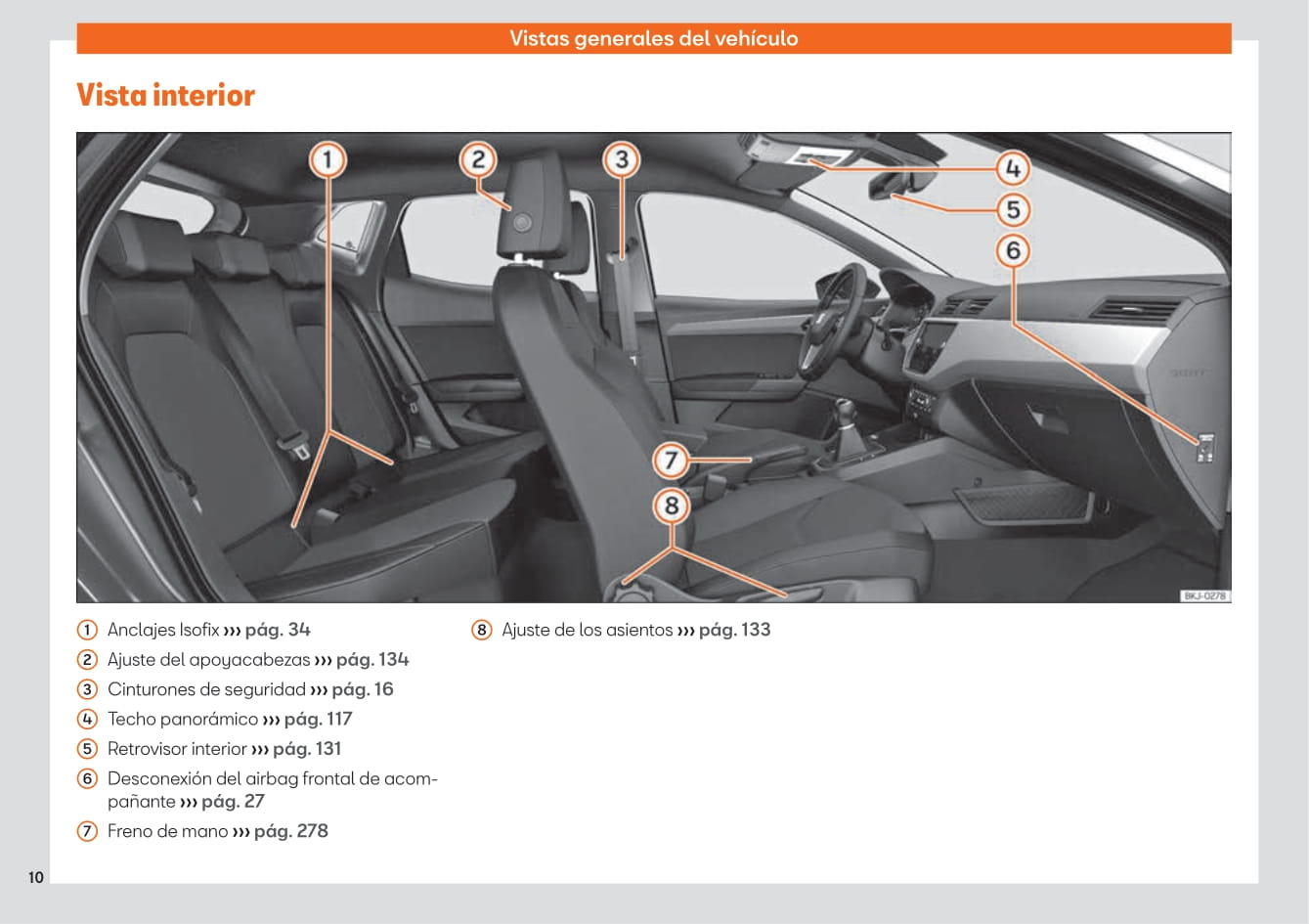 Vistas generales del vehículo

Vista interior

1
2
3
4
5
6
7
8
BKJ-0278

1 Anclajes Isofix ››› pág. 34
2 Ajuste del apoyacabezas ››› pág. 134
3 Cinturones de seguridad ››› pág. 16
4 Techo panorámico ››› pág. 117
5 Retrovisor interior ››› pág. 131
6 Desconexión del airbag frontal de acompañante ››› pág. 27
7 Freno de mano ››› pág. 278
8 Ajuste de los asientos ››› pág. 133

10