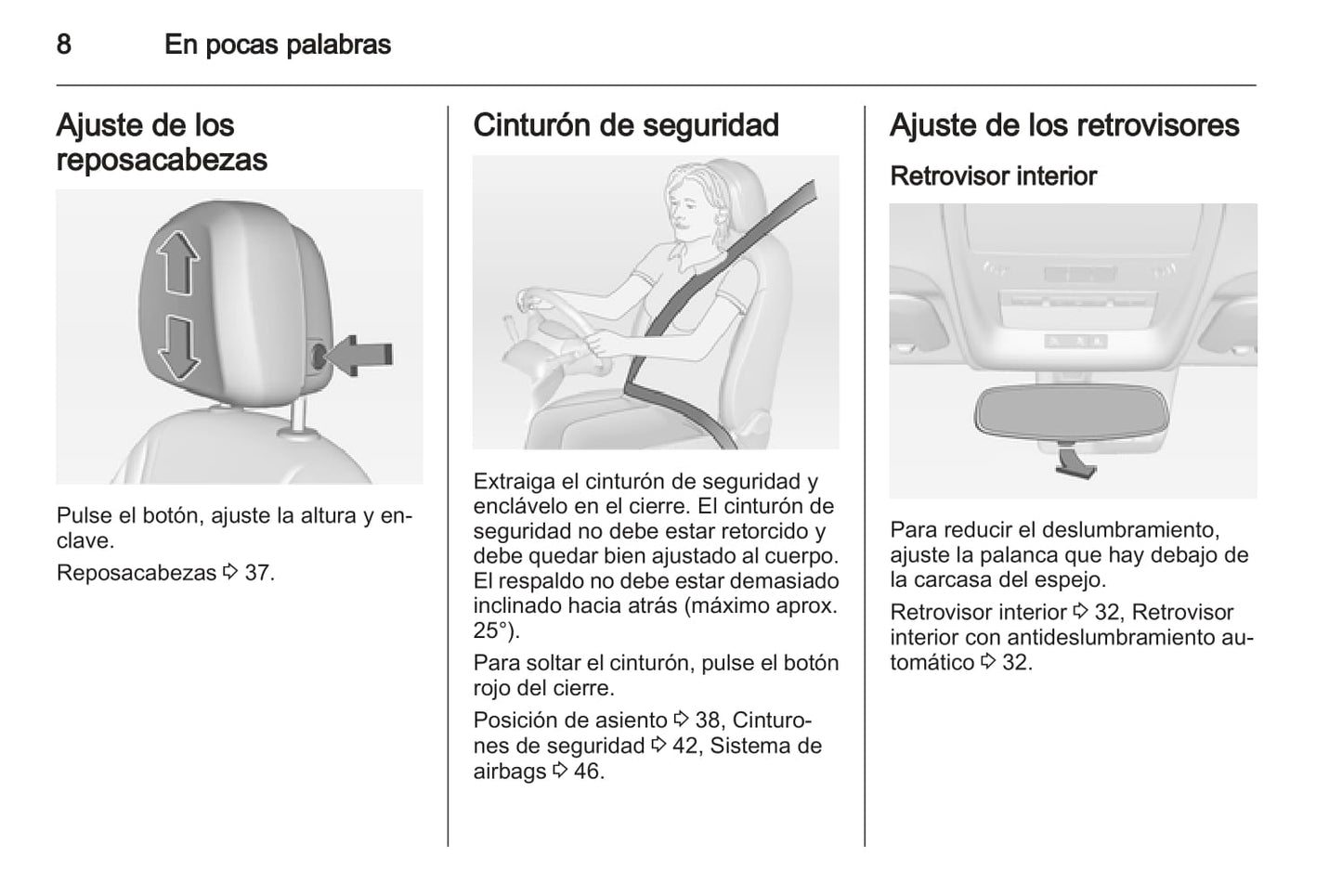 8 En pocas palabras

Ajuste de los reposacabezas

Pulse el botón, ajuste la altura y enclave.

Reposacabezas ⇨ 37.

Cinturón de seguridad

Extraiga el cinturón de seguridad y enclávelo en el cierre. El cinturón de seguridad no debe estar retorcido y debe quedar bien ajustado al cuerpo. El respaldo no debe estar demasiado inclinado hacia atrás (máximo aprox. 25°).

Para soltar el cinturón, pulse el botón rojo del cierre.

Posición de asiento ⇨ 38, Cinturones de seguridad ⇨ 42, Sistema de airbags ⇨ 46.

Ajuste de los retrovisores

Retrovisor interior

Para reducir el deslumbramiento, ajuste la palanca que hay debajo de la carcasa del espejo.

Retrovisor interior ⇨ 32, Retrovisor interior con antideslumbramiento automático ⇨ 32.