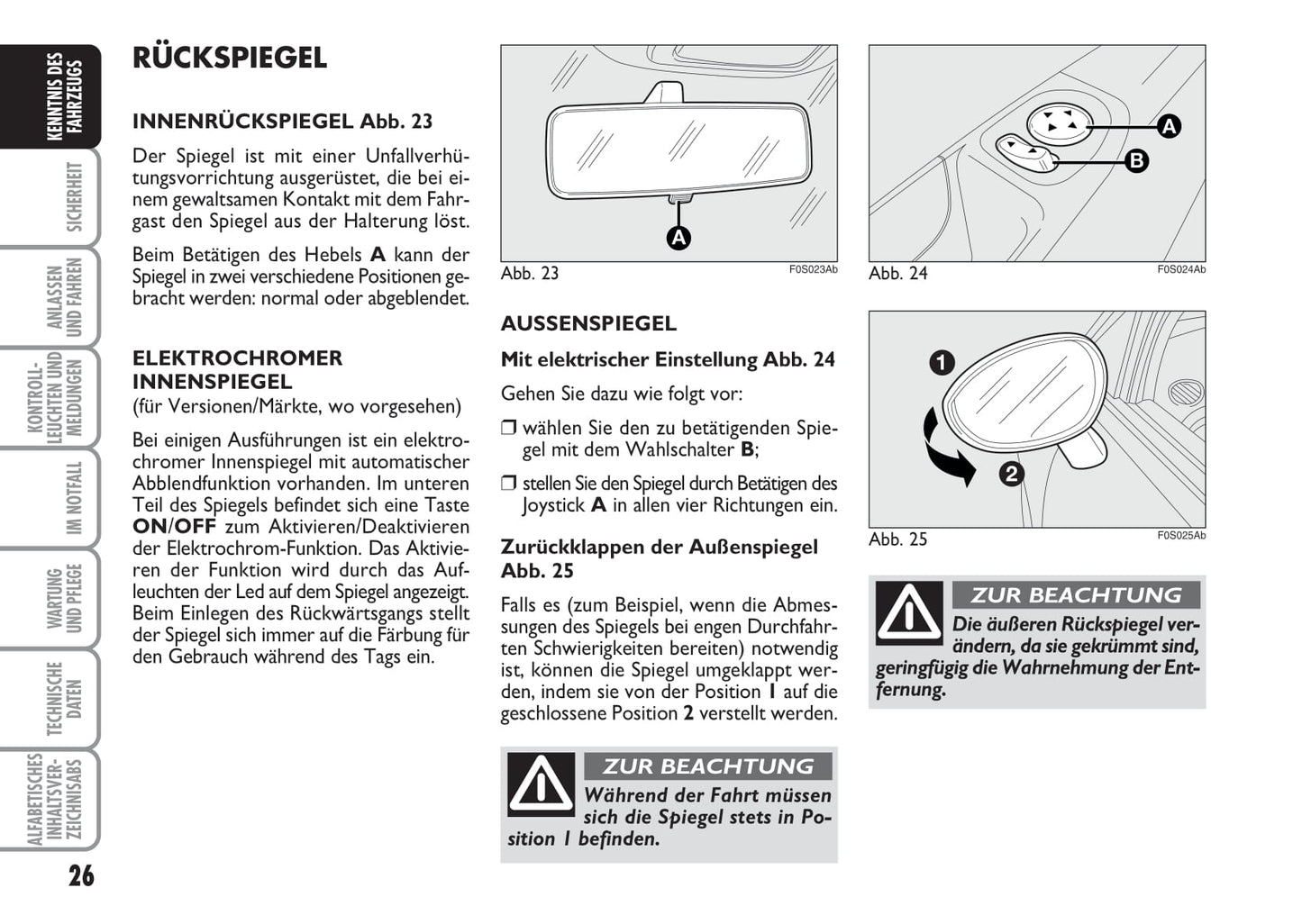 KENNTNIS DES FAHRZEUGS

SICHERHEIT

ANLASSEN UND FAHREN

KONTROLL-LEUCHTEN UND MELDUNGEN

IM NOTFALL

WARTUNG UND PFLEGE

TECHNISCHE DATEN

ALFABETISCHES INHALTSVER-ZEICHNISABS

26

RÜCKSPIEGEL

INNENRÜCKSPIEGEL Abb. 23

Der Spiegel ist mit einer Unfallverhütungsvorrichtung ausgerüstet, die bei einem gewaltsamen Kontakt mit dem Fahrgast den Spiegel aus der Halterung löst.

Beim Betätigen des Hebels A kann der Spiegel in zwei verschiedene Positionen gebracht werden: normal oder abgeblendet.

ELEKTROCHROMER INNENSPIEGEL
(für Versionen/Märkte, wo vorgesehen)

Bei einigen Ausführungen ist ein elektrochromer Innenspiegel mit automatischer Abblendfunktion vorhanden. Im unteren Teil des Spiegels befindet sich eine Taste ON/OFF zum Aktivieren/Deaktivieren der Elektrochrom-Funktion. Das Aktivieren der Funktion wird durch das Aufleuchten der Led auf dem Spiegel angezeigt. Beim Einlegen des Rückwärtsgangs stellt der Spiegel sich immer auf die Färbung für den Gebrauch während des Tags ein.

A

Abb. 23 F0S023Ab

AUSSENSPIEGEL

Mit elektrischer Einstellung Abb. 24

Gehen Sie dazu wie folgt vor:

❒ wählen Sie den zu betätigenden Spiegel mit dem Wahlschalter B;

❒ stellen Sie den Spiegel durch Betätigen des Joystick A in allen vier Richtungen ein.

Zurückklappen der Außenspiegel Abb. 25

Falls es (zum Beispiel, wenn die Abmessungen des Spiegels bei engen Durchfahrten Schwierigkeiten bereiten) notwendig ist, können die Spiegel umgeklappt werden, indem sie von der Position 1 auf die geschlossene Position 2 verstellt werden.

ZUR BEACHTUNG
Während der Fahrt müssen sich die Spiegel stets in Position 1 befinden.

A
B

Abb. 24 F0S024Ab

1
2

Abb. 25 F0S025Ab

ZUR BEACHTUNG
Die äußeren Rückspiegel verändern, da sie gekrümmt sind, geringfügig die Wahrnehmung der Entfernung.