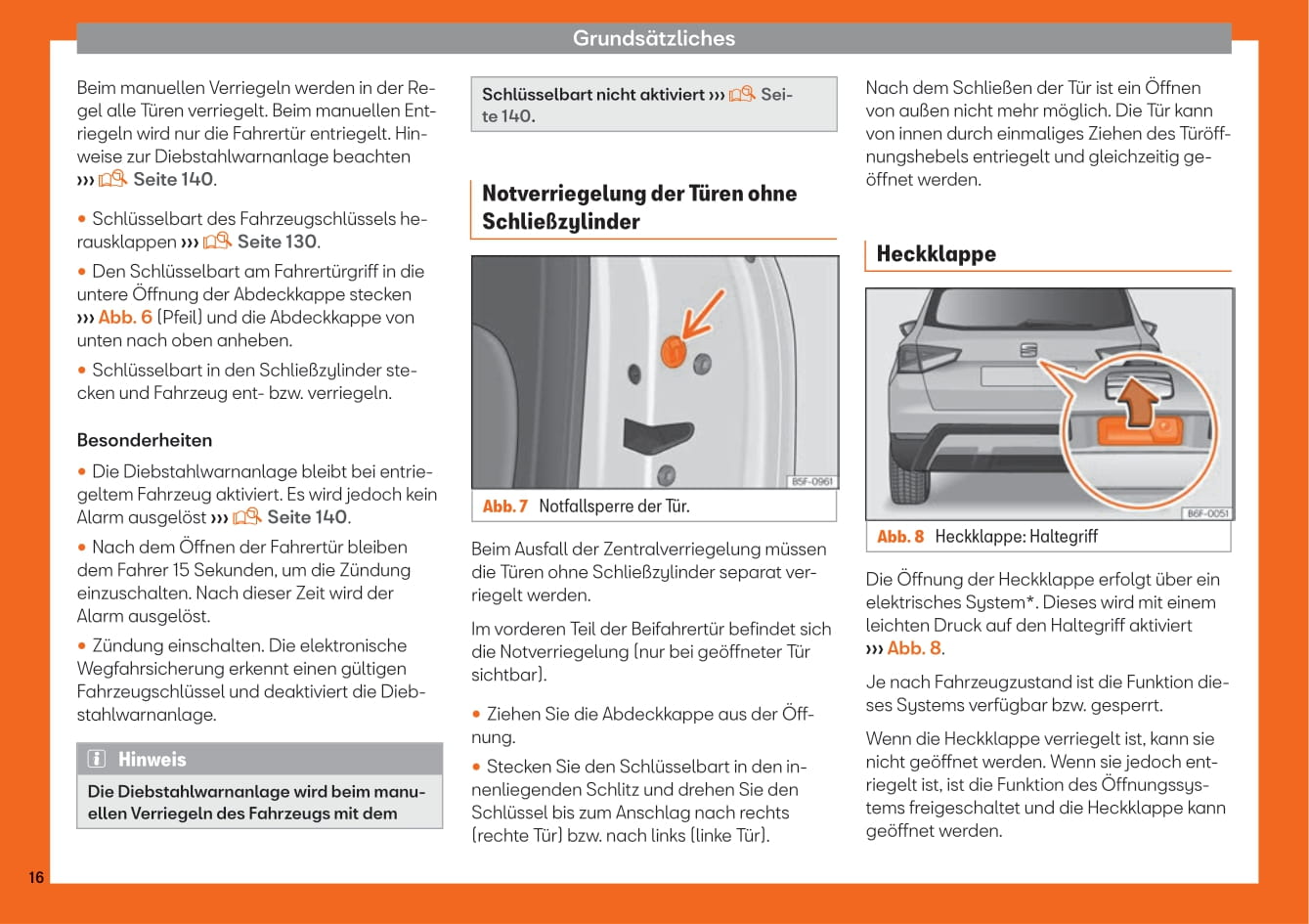 Grundsätzliches

Beim manuellen Verriegeln werden in der Regel alle Türen verriegelt. Beim manuellen Entriegeln wird nur die Fahrertür entriegelt. Hinweise zur Diebstahlwarnanlage beachten ››› Seite 140.

• Schlüsselbart des Fahrzeugschlüssels herausklappen ››› Seite 130.

• Den Schlüsselbart am Fahrertürgriff in die untere Öffnung der Abdeckkappe stecken ››› Abb. 6 (Pfeil) und die Abdeckkappe von unten nach oben anheben.

• Schlüsselbart in den Schließzylinder stecken und Fahrzeug ent- bzw. verriegeln.

Besonderheiten

• Die Diebstahlwarnanlage bleibt bei entriegeltem Fahrzeug aktiviert. Es wird jedoch kein Alarm ausgelöst ››› Seite 140.

• Nach dem Öffnen der Fahrertür bleiben dem Fahrer 15 Sekunden, um die Zündung einzuschalten. Nach dieser Zeit wird der Alarm ausgelöst.

• Zündung einschalten. Die elektronische Wegfahrsicherung erkennt einen gültigen Fahrzeugschlüssel und deaktiviert die Diebstahlwarnanlage.

Hinweis

Die Diebstahlwarnanlage wird beim manuellen Verriegeln des Fahrzeugs mit dem Schlüsselbart nicht aktiviert ››› Seite 140.

Notverriegelung der Türen ohne Schließzylinder

B5F-0961

Abb. 7 Notfallsperre der Tür.

Beim Ausfall der Zentralverriegelung müssen die Türen ohne Schließzylinder separat verriegelt werden.

Im vorderen Teil der Beifahrertür befindet sich die Notverriegelung (nur bei geöffneter Tür sichtbar).

• Ziehen Sie die Abdeckkappe aus der Öffnung.

• Stecken Sie den Schlüsselbart in den innenliegenden Schlitz und drehen Sie den Schlüssel bis zum Anschlag nach rechts (rechte Tür) bzw. nach links (linke Tür).

Nach dem Schließen der Tür ist ein Öffnen von außen nicht mehr möglich. Die Tür kann von innen durch einmaliges Ziehen des Türöffnungshebels entriegelt und gleichzeitig geöffnet werden.

Heckklappe

B6F-0051

Abb. 8 Heckklappe: Haltegriff

Die Öffnung der Heckklappe erfolgt über ein elektrisches System*. Dieses wird mit einem leichten Druck auf den Haltegriff aktiviert ››› Abb. 8.

Je nach Fahrzeugzustand ist die Funktion dieses Systems verfügbar bzw. gesperrt.

Wenn die Heckklappe verriegelt ist, kann sie nicht geöffnet werden. Wenn sie jedoch entriegelt ist, ist die Funktion des Öffnungssystems freigeschaltet und die Heckklappe kann geöffnet werden.

16