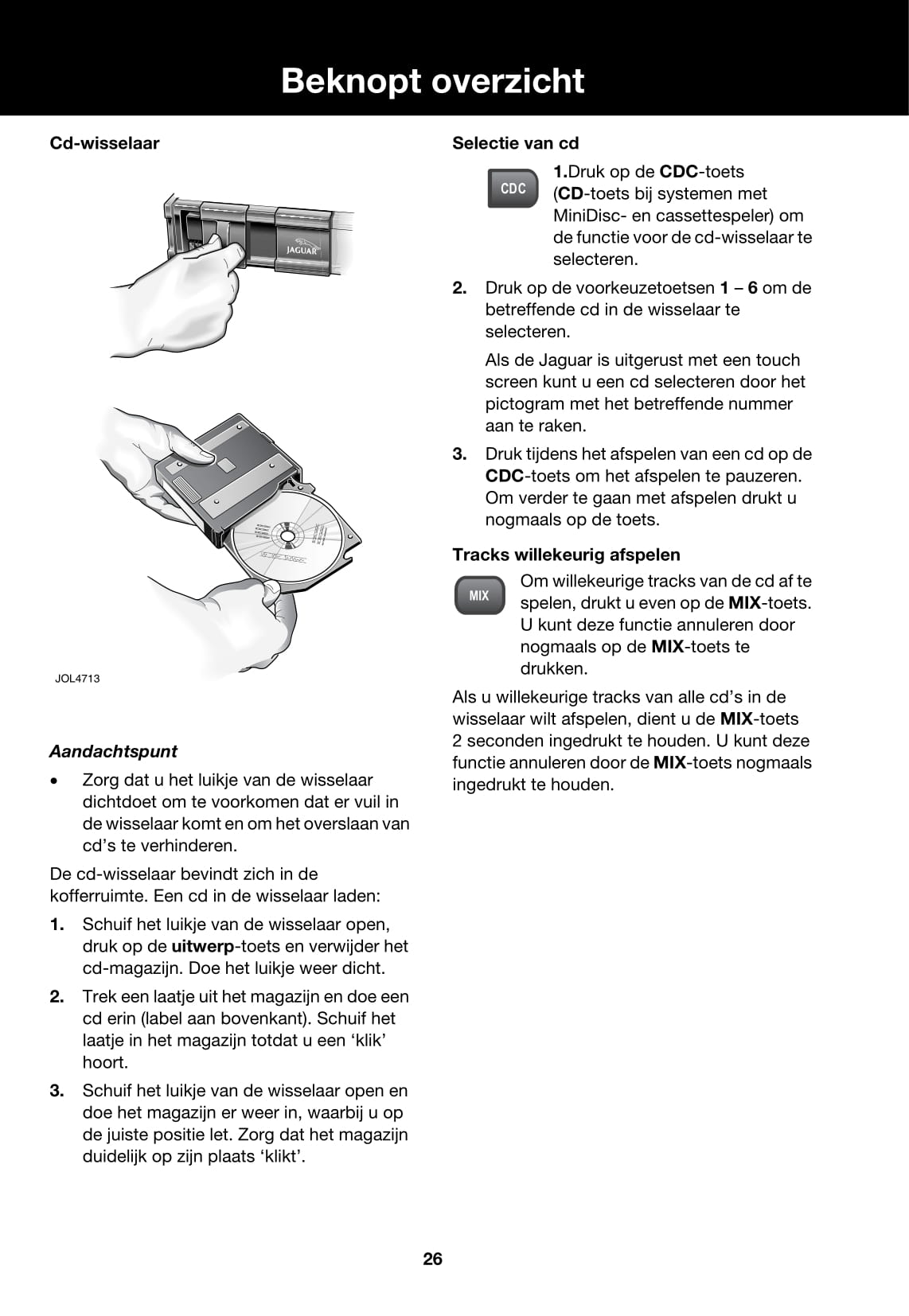 Beknopt overzicht

Cd-wisselaar

JAGUAR

JOL4713

Aandachtspunt

• Zorg dat u het luikje van de wisselaar dichtdoet om te voorkomen dat er vuil in de wisselaar komt en om het overslaan van cd's te verhinderen.

De cd-wisselaar bevindt zich in de kofferruimte. Een cd in de wisselaar laden:

1. Schuif het luikje van de wisselaar open, druk op de uitwerp-toets en verwijder het cd-magazijn. Doe het luikje weer dicht.

2. Trek een laatje uit het magazijn en doe een cd erin (label aan bovenkant). Schuif het laatje in het magazijn totdat u een 'klik' hoort.

3. Schuif het luikje van de wisselaar open en doe het magazijn er weer in, waarbij u op de juiste positie let. Zorg dat het magazijn duidelijk op zijn plaats 'klikt'.

Selectie van cd

CDC

1.Druk op de CDC-toets (CD-toets bij systemen met MiniDisc- en cassettespeler) om de functie voor de cd-wisselaar te selecteren.

2. Druk op de voorkeuzetoetsen 1 – 6 om de betreffende cd in de wisselaar te selecteren.

Als de Jaguar is uitgerust met een touch screen kunt u een cd selecteren door het pictogram met het betreffende nummer aan te raken.

3. Druk tijdens het afspelen van een cd op de CDC-toets om het afspelen te pauzeren. Om verder te gaan met afspelen drukt u nogmaals op de toets.

Tracks willekeurig afspelen

MIX

Om willekeurige tracks van de cd af te spelen, drukt u even op de MIX-toets. U kunt deze functie annuleren door nogmaals op de MIX-toets te drukken.

Als u willekeurige tracks van alle cd's in de wisselaar wilt afspelen, dient u de MIX-toets 2 seconden ingedrukt te houden. U kunt deze functie annuleren door de MIX-toets nogmaals ingedrukt te houden.

26