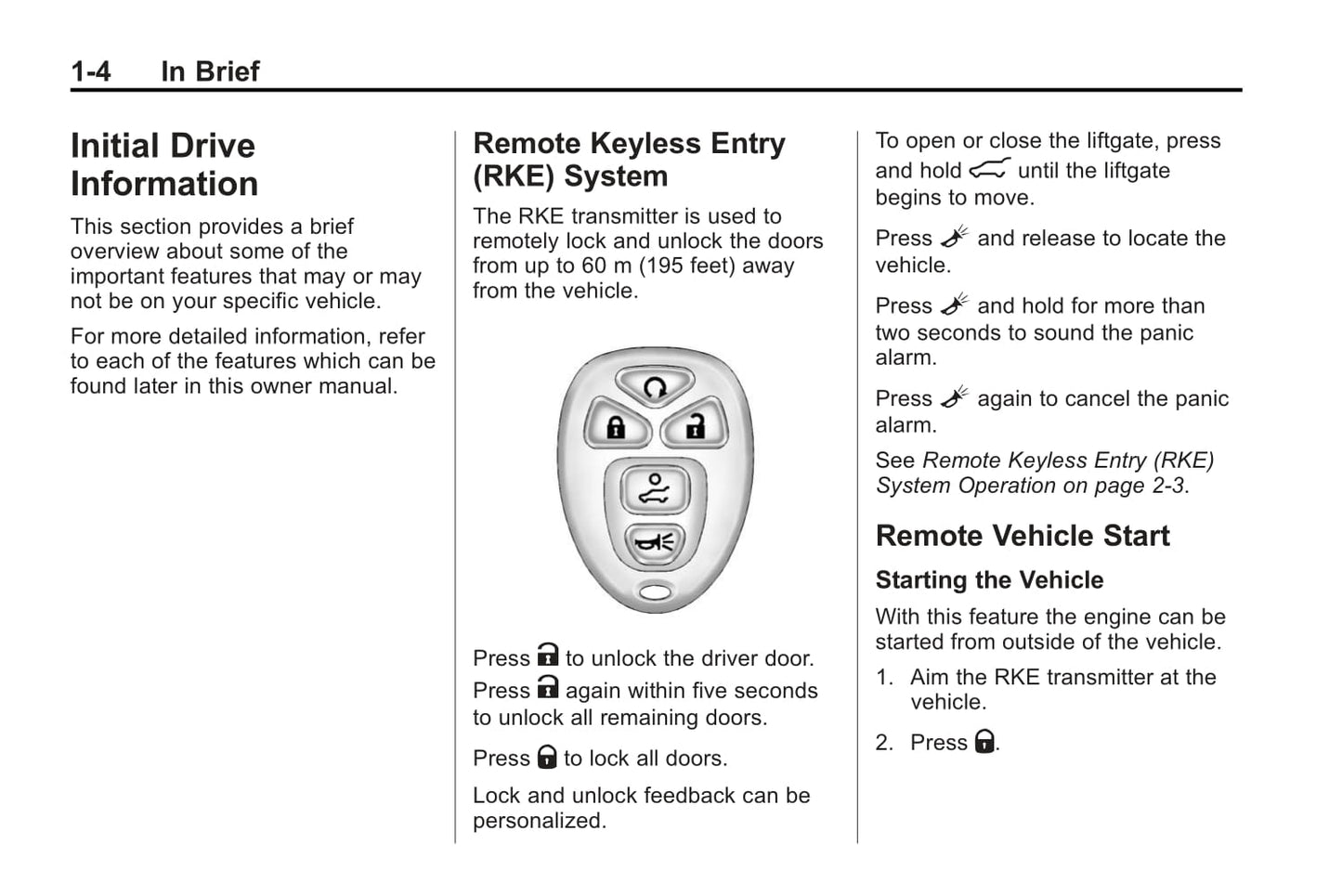 1-4 In Brief

Initial Drive Information

This section provides a brief overview about some of the important features that may or may not be on your specific vehicle.

For more detailed information, refer to each of the features which can be found later in this owner manual.

Remote Keyless Entry (RKE) System

The RKE transmitter is used to remotely lock and unlock the doors from up to 60 m (195 feet) away from the vehicle.

Press to unlock the driver door. Press again within five seconds to unlock all remaining doors.

Press to lock all doors.

Lock and unlock feedback can be personalized.

To open or close the liftgate, press and hold until the liftgate begins to move.

Press and release to locate the vehicle.

Press and hold for more than two seconds to sound the panic alarm.

Press again to cancel the panic alarm.

See Remote Keyless Entry (RKE) System Operation on page 2-3.

Remote Vehicle Start

Starting the Vehicle

With this feature the engine can be started from outside of the vehicle.

1. Aim the RKE transmitter at the vehicle.

2. Press .