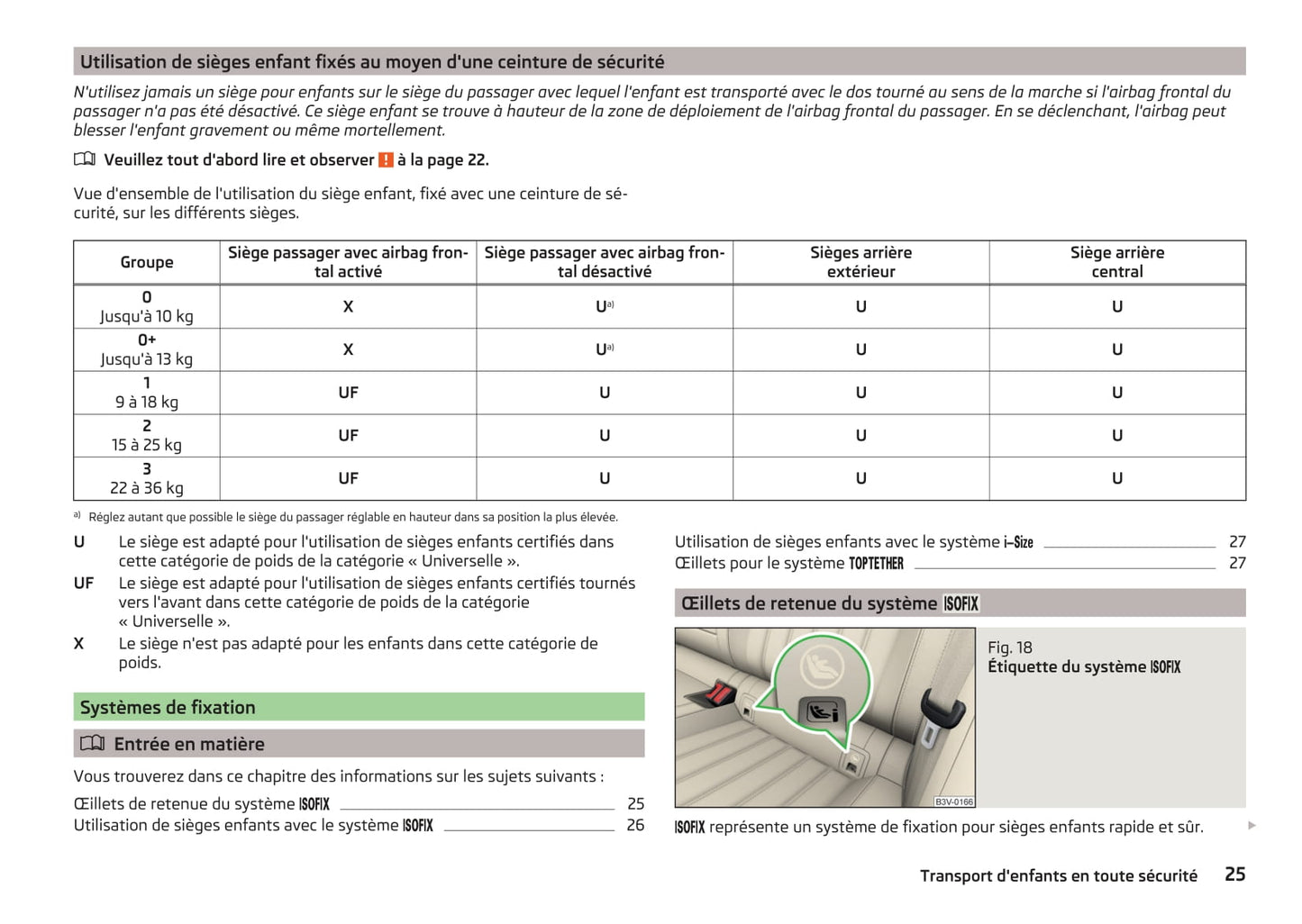 Utilisation de sièges enfant fixés au moyen d'une ceinture de sécurité

N'utilisez jamais un siège pour enfants sur le siège du passager avec lequel l'enfant est transporté avec le dos tourné au sens de la marche si l'airbag frontal du passager n'a pas été désactivé. Ce siège enfant se trouve à hauteur de la zone de déploiement de l'airbag frontal du passager. En se déclenchant, l'airbag peut blesser l'enfant gravement ou même mortellement.

Veuillez tout d'abord lire et observer ! à la page 22.

Vue d'ensemble de l'utilisation du siège enfant, fixé avec une ceinture de sécurité, sur les différents sièges.

| Groupe | Siège passager avec airbag frontal activé | Siège passager avec airbag frontal désactivé | Sièges arrière extérieur | Siège arrière central |
|---|---|---|---|---|
| 0 Jusqu'à 10 kg | X | U$^{a)}$ | U | U |
| 0+ Jusqu'à 13 kg | X | U$^{a)}$ | U | U |
| 1 9 à 18 kg | UF | U | U | U |
| 2 15 à 25 kg | UF | U | U | U |
| 3 22 à 36 kg | UF | U | U | U |

a) Réglez autant que possible le siège du passager réglable en hauteur dans sa position la plus élevée.

U Le siège est adapté pour l'utilisation de sièges enfants certifiés dans cette catégorie de poids de la catégorie « Universelle ».
UF Le siège est adapté pour l'utilisation de sièges enfants certifiés tournés vers l'avant dans cette catégorie de poids de la catégorie « Universelle ».
X Le siège n'est pas adapté pour les enfants dans cette catégorie de poids.

Systèmes de fixation

Entrée en matière

Vous trouverez dans ce chapitre des informations sur les sujets suivants :
Œillets de retenue du système ISOFIX 25
Utilisation de sièges enfants avec le système ISOFIX 26
Utilisation de sièges enfants avec le système i-Size 27
Œillets pour le système TOPTETHER 27

Œillets de retenue du système ISOFIX

B3V-0166

Fig. 18
Étiquette du système ISOFIX

ISOFIX représente un système de fixation pour sièges enfants rapide et sûr.

Transport d'enfants en toute sécurité 25