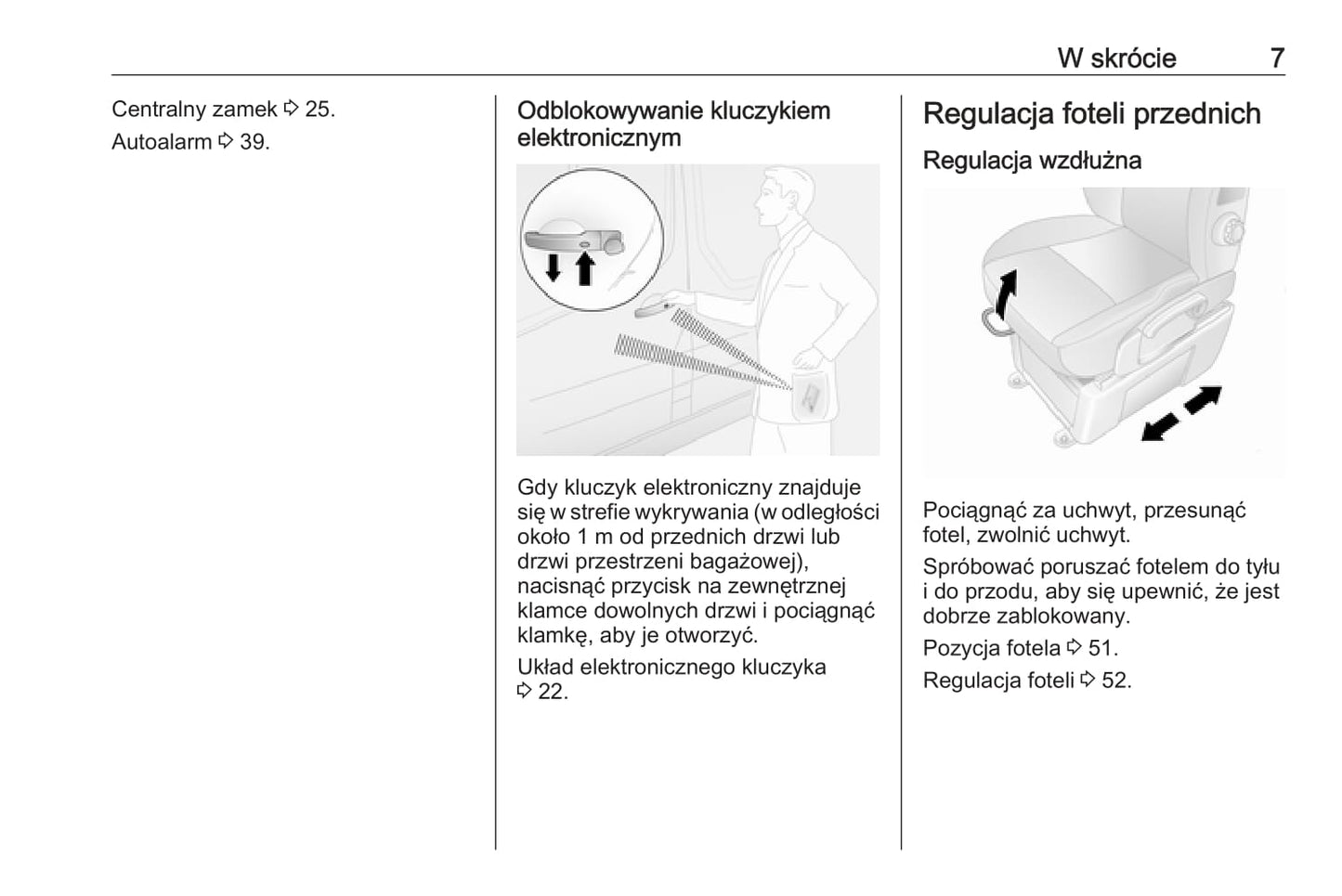 W skrócie 7

Centralny zamek ⇨ 25.

Autoalarm ⇨ 39.

Odblokowywanie kluczykiem elektronicznym

Gdy kluczyk elektroniczny znajduje się w strefie wykrywania (w odległości około 1 m od przednich drzwi lub drzwi przestrzeni bagażowej), nacisnąć przycisk na zewnętrznej klamce dowolnych drzwi i pociągnąć klamkę, aby je otworzyć.

Układ elektronicznego kluczyka ⇨ 22.

Regulacja foteli przednich

Regulacja wzdłużna

Pociągnąć za uchwyt, przesunąć fotel, zwolnić uchwyt.

Spróbować poruszać fotelem do tyłu i do przodu, aby się upewnić, że jest dobrze zablokowany.

Pozycja fotela ⇨ 51.

Regulacja foteli ⇨ 52.