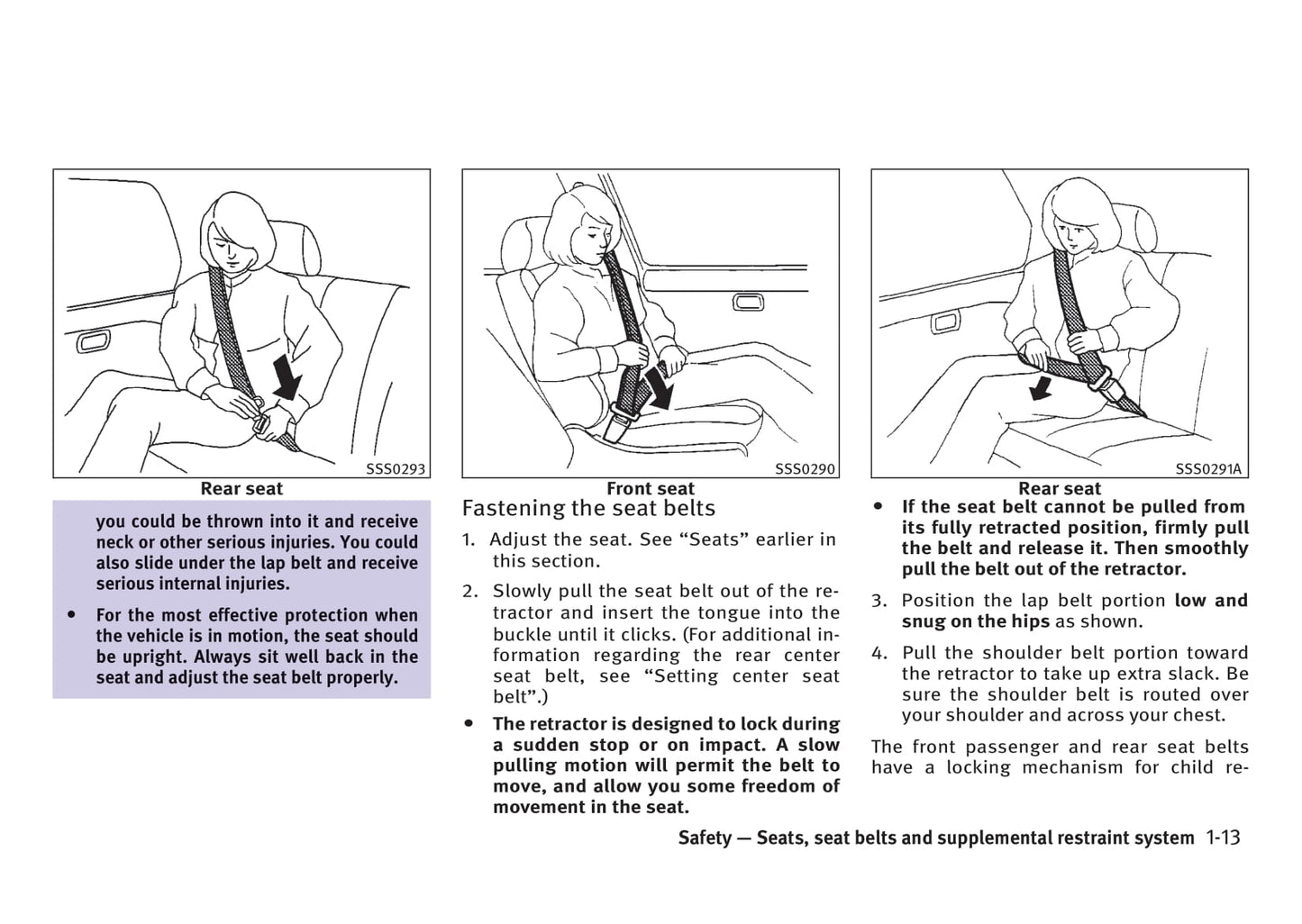 SSS0293

Rear seat

you could be thrown into it and receive neck or other serious injuries. You could also slide under the lap belt and receive serious internal injuries.

• For the most effective protection when the vehicle is in motion, the seat should be upright. Always sit well back in the seat and adjust the seat belt properly.

SSS0290

Front seat

Fastening the seat belts

1. Adjust the seat. See "Seats" earlier in this section.

2. Slowly pull the seat belt out of the retractor and insert the tongue into the buckle until it clicks. (For additional information regarding the rear center seat belt, see "Setting center seat belt".)

• The retractor is designed to lock during a sudden stop or on impact. A slow pulling motion will permit the belt to move, and allow you some freedom of movement in the seat.

SSS0291A

Rear seat

• If the seat belt cannot be pulled from its fully retracted position, firmly pull the belt and release it. Then smoothly pull the belt out of the retractor.

3. Position the lap belt portion low and snug on the hips as shown.

4. Pull the shoulder belt portion toward the retractor to take up extra slack. Be sure the shoulder belt is routed over your shoulder and across your chest.

The front passenger and rear seat belts have a locking mechanism for child re-

Safety — Seats, seat belts and supplemental restraint system 1-13