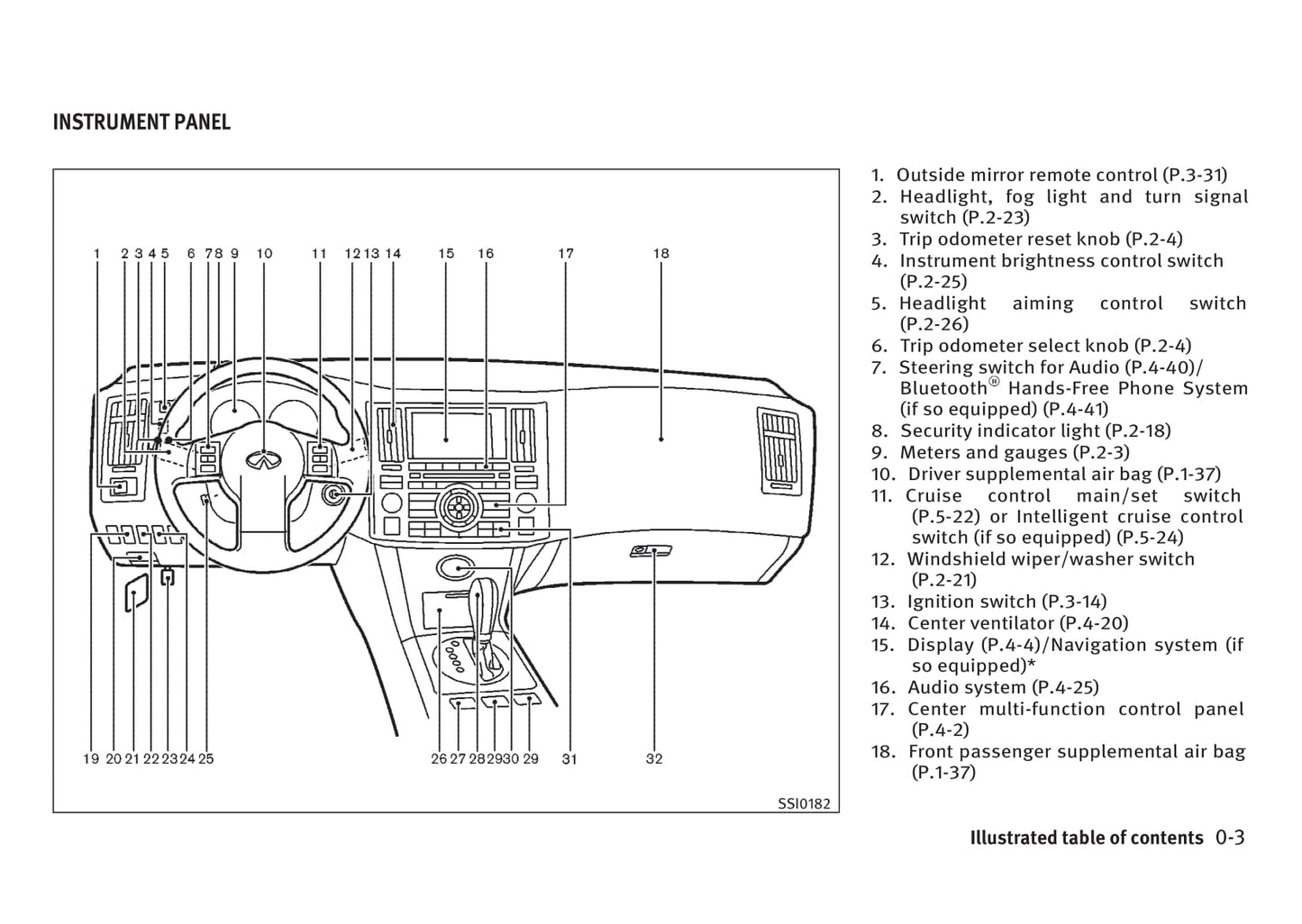 INSTRUMENT PANEL

1 2 3 4 5 6 7 8 9 10 11 12 13 14 15 16 17 18

19 20 21 22 23 24 25 26 27 28 29 30 29 31 32

SSI0182

1. Outside mirror remote control (P.3-31)
2. Headlight, fog light and turn signal switch (P.2-23)
3. Trip odometer reset knob (P.2-4)
4. Instrument brightness control switch (P.2-25)
5. Headlight aiming control switch (P.2-26)
6. Trip odometer select knob (P.2-4)
7. Steering switch for Audio (P.4-40)/ Bluetooth® Hands-Free Phone System (if so equipped) (P.4-41)
8. Security indicator light (P.2-18)
9. Meters and gauges (P.2-3)
10. Driver supplemental air bag (P.1-37)
11. Cruise control main/set switch (P.5-22) or Intelligent cruise control switch (if so equipped) (P.5-24)
12. Windshield wiper/washer switch (P.2-21)
13. Ignition switch (P.3-14)
14. Center ventilator (P.4-20)
15. Display (P.4-4)/Navigation system (if so equipped)*
16. Audio system (P.4-25)
17. Center multi-function control panel (P.4-2)
18. Front passenger supplemental air bag (P.1-37)

Illustrated table of contents 0-3