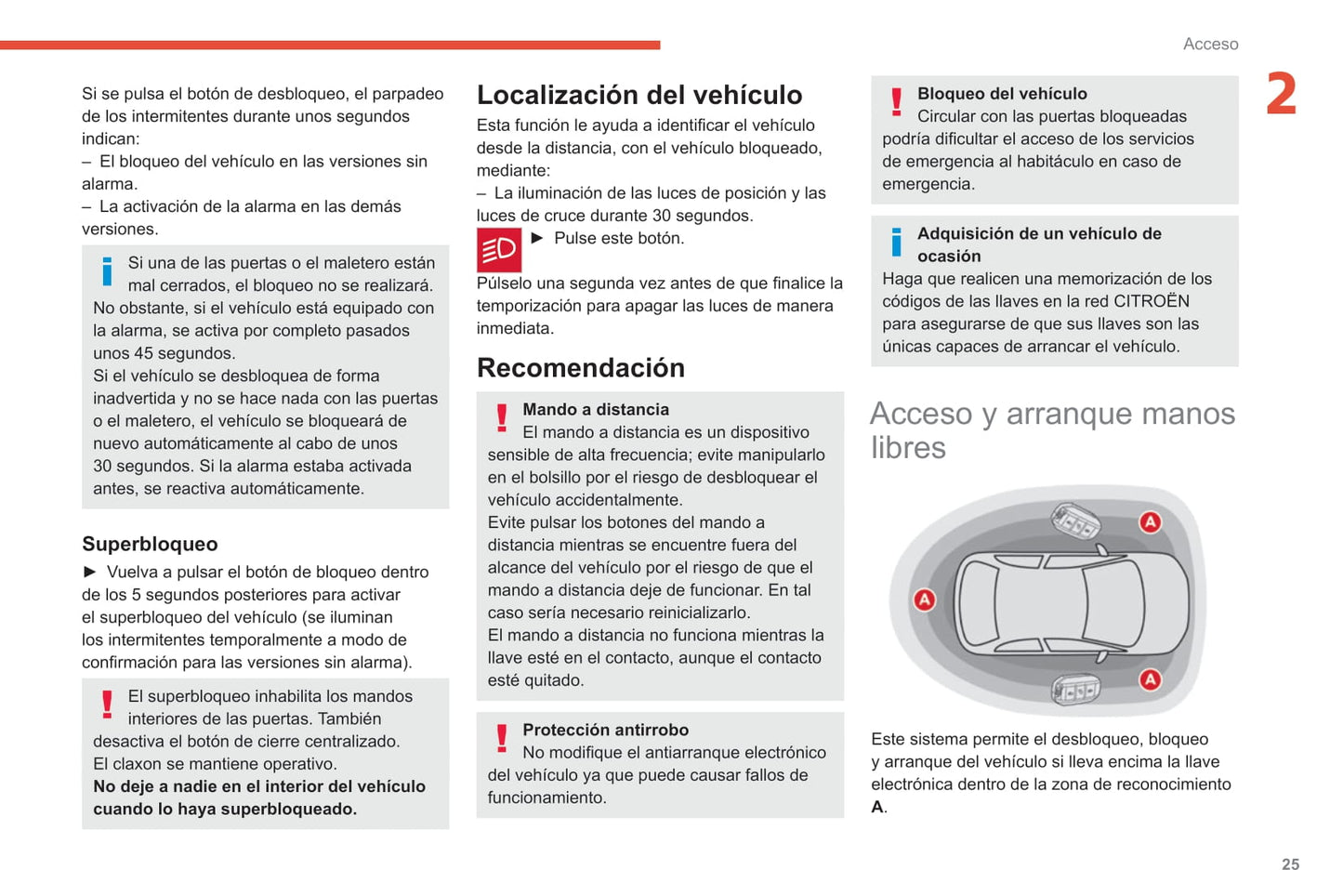 Acceso

2

Si se pulsa el botón de desbloqueo, el parpadeo de los intermitentes durante unos segundos indican:
– El bloqueo del vehículo en las versiones sin alarma.
– La activación de la alarma en las demás versiones.

Si una de las puertas o el maletero están mal cerrados, el bloqueo no se realizará.
No obstante, si el vehículo está equipado con la alarma, se activa por completo pasados unos 45 segundos.
Si el vehículo se desbloquea de forma inadvertida y no se hace nada con las puertas o el maletero, el vehículo se bloqueará de nuevo automáticamente al cabo de unos 30 segundos. Si la alarma estaba activada antes, se reactiva automáticamente.

Superbloqueo
► Vuelva a pulsar el botón de bloqueo dentro de los 5 segundos posteriores para activar el superbloqueo del vehículo (se iluminan los intermitentes temporalmente a modo de confirmación para las versiones sin alarma).

El superbloqueo inhabilita los mandos interiores de las puertas. También desactiva el botón de cierre centralizado.
El claxon se mantiene operativo.
No deje a nadie en el interior del vehículo cuando lo haya superbloqueado.

Localización del vehículo
Esta función le ayuda a identificar el vehículo desde la distancia, con el vehículo bloqueado, mediante:
– La iluminación de las luces de posición y las luces de cruce durante 30 segundos.
► Pulse este botón.
Púlselo una segunda vez antes de que finalice la temporización para apagar las luces de manera inmediata.

Recomendación

Mando a distancia
El mando a distancia es un dispositivo sensible de alta frecuencia; evite manipularlo en el bolsillo por el riesgo de desbloquear el vehículo accidentalmente.
Evite pulsar los botones del mando a distancia mientras se encuentre fuera del alcance del vehículo por el riesgo de que el mando a distancia deje de funcionar. En tal caso sería necesario reinicializarlo.
El mando a distancia no funciona mientras la llave esté en el contacto, aunque el contacto esté quitado.

Protección antirrobo
No modifique el antiarranque electrónico del vehículo ya que puede causar fallos de funcionamiento.

Bloqueo del vehículo
Circular con las puertas bloqueadas podría dificultar el acceso de los servicios de emergencia al habitáculo en caso de emergencia.

Adquisición de un vehículo de ocasión
Haga que realicen una memorización de los códigos de las llaves en la red CITROËN para asegurarse de que sus llaves son las únicas capaces de arrancar el vehículo.

Acceso y arranque manos libres

A
A
A

Este sistema permite el desbloqueo, bloqueo y arranque del vehículo si lleva encima la llave electrónica dentro de la zona de reconocimiento A.

25