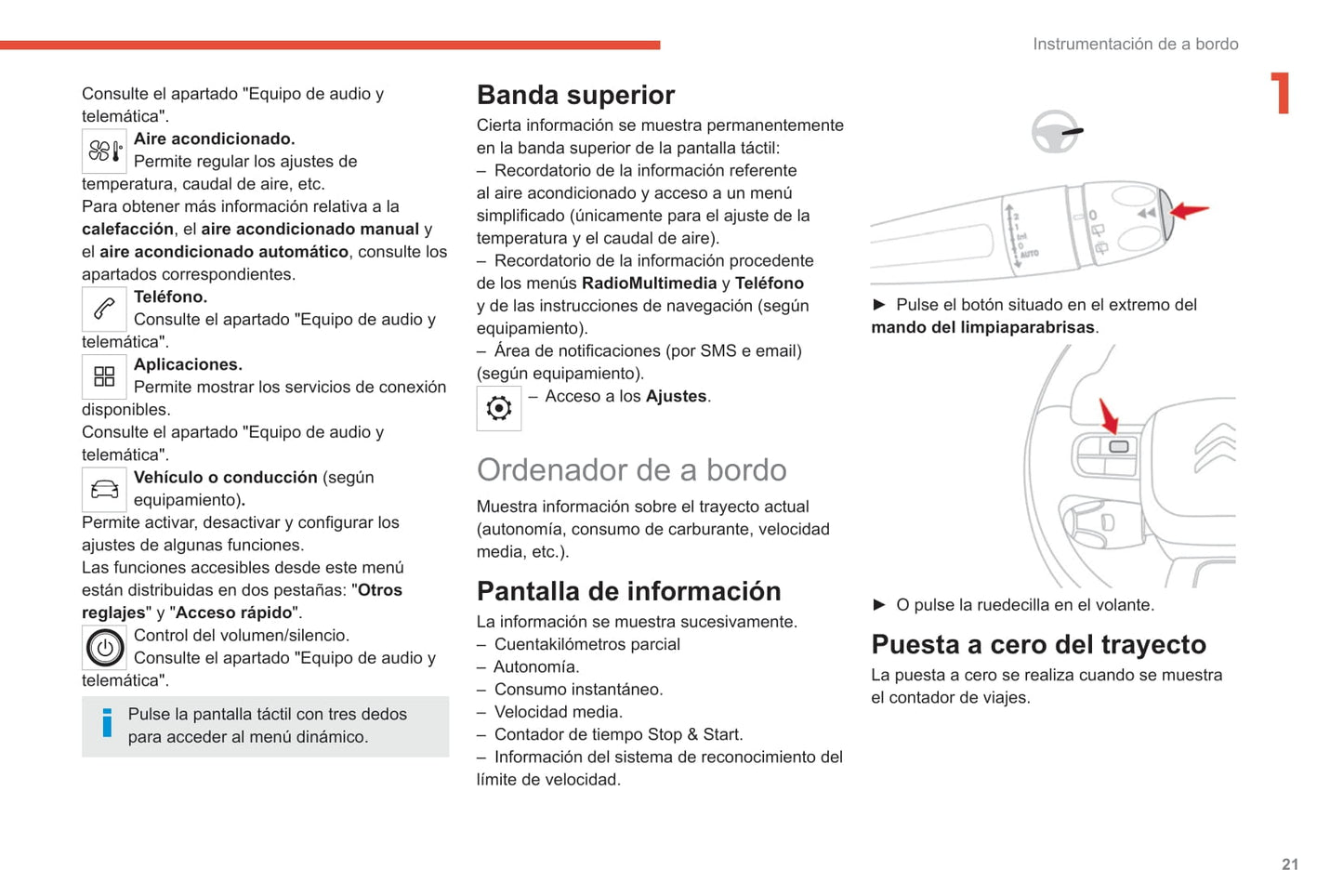 Instrumentación de a bordo

1

Consulte el apartado "Equipo de audio y telemática".

Aire acondicionado.
Permite regular los ajustes de temperatura, caudal de aire, etc.
Para obtener más información relativa a la calefacción, el aire acondicionado manual y el aire acondicionado automático, consulte los apartados correspondientes.

Teléfono.
Consulte el apartado "Equipo de audio y telemática".

Aplicaciones.
Permite mostrar los servicios de conexión disponibles.
Consulte el apartado "Equipo de audio y telemática".

Vehículo o conducción (según equipamiento).
Permite activar, desactivar y configurar los ajustes de algunas funciones.
Las funciones accesibles desde este menú están distribuidas en dos pestañas: "Otros reglajes" y "Acceso rápido".

Control del volumen/silencio.
Consulte el apartado "Equipo de audio y telemática".

Pulse la pantalla táctil con tres dedos para acceder al menú dinámico.

Banda superior
Cierta información se muestra permanentemente en la banda superior de la pantalla táctil:
– Recordatorio de la información referente al aire acondicionado y acceso a un menú simplificado (únicamente para el ajuste de la temperatura y el caudal de aire).
– Recordatorio de la información procedente de los menús RadioMultimedia y Teléfono y de las instrucciones de navegación (según equipamiento).
– Área de notificaciones (por SMS e email) (según equipamiento).
– Acceso a los Ajustes.

Ordenador de a bordo
Muestra información sobre el trayecto actual (autonomía, consumo de carburante, velocidad media, etc.).

Pantalla de información
La información se muestra sucesivamente.
– Cuentakilómetros parcial
– Autonomía.
– Consumo instantáneo.
– Velocidad media.
– Contador de tiempo Stop & Start.
– Información del sistema de reconocimiento del límite de velocidad.

2
1
Int
0
AUTO

► Pulse el botón situado en el extremo del mando del limpiaparabrisas.

► O pulse la ruedecilla en el volante.

Puesta a cero del trayecto
La puesta a cero se realiza cuando se muestra el contador de viajes.

21