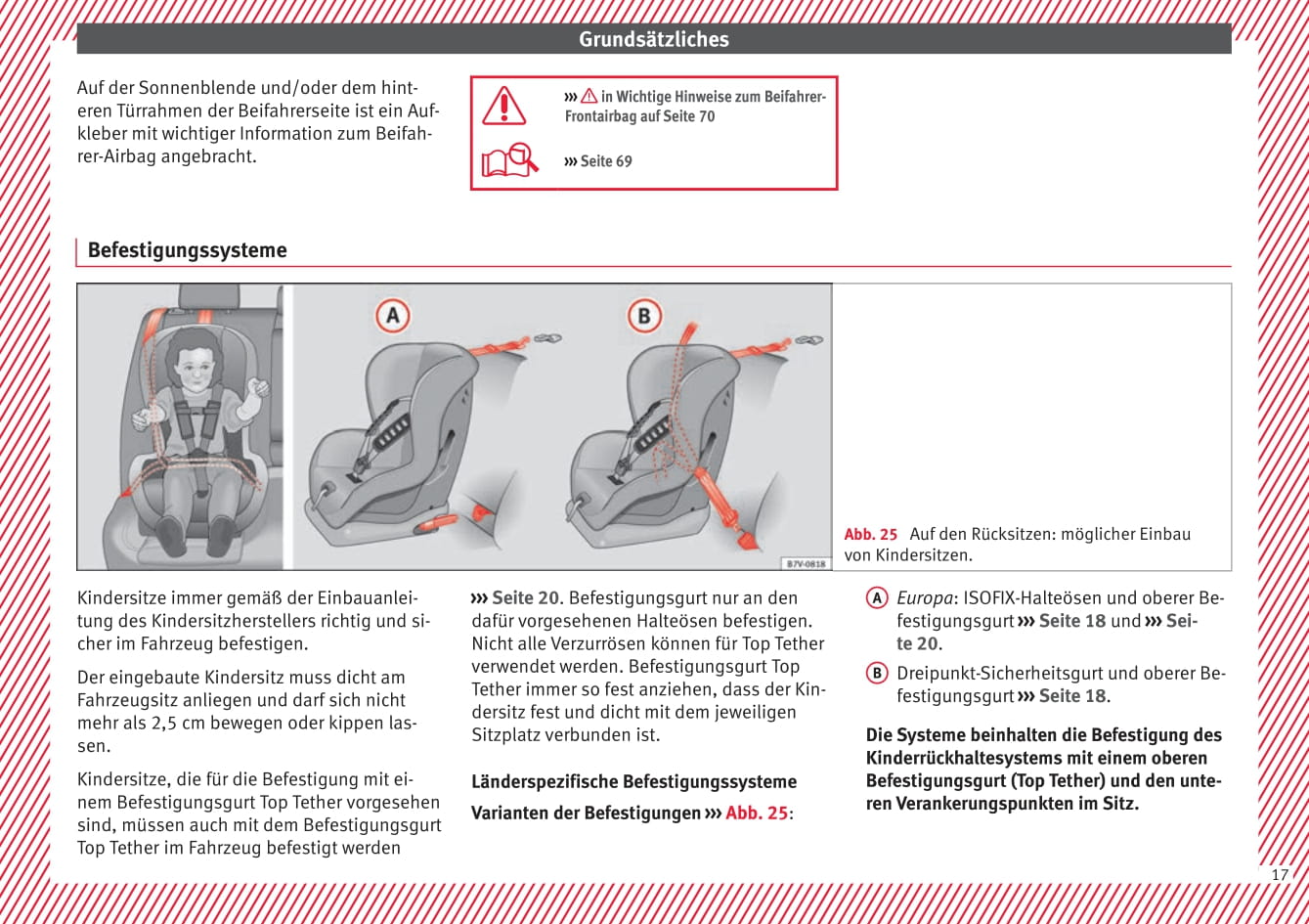 Grundsätzliches

Auf der Sonnenblende und/oder dem hinteren Türrahmen der Beifahrerseite ist ein Aufkleber mit wichtiger Information zum Beifahrer-Airbag angebracht.

››› ⚠ in Wichtige Hinweise zum Beifahrer-Frontairbag auf Seite 70

››› Seite 69

Befestigungssysteme

A

B

B7V-0818

Abb. 25 Auf den Rücksitzen: möglicher Einbau von Kindersitzen.

Kindersitze immer gemäß der Einbauanleitung des Kindersitzherstellers richtig und sicher im Fahrzeug befestigen.

Der eingebaute Kindersitz muss dicht am Fahrzeugsitz anliegen und darf sich nicht mehr als 2,5 cm bewegen oder kippen lassen.

Kindersitze, die für die Befestigung mit einem Befestigungsgurt Top Tether vorgesehen sind, müssen auch mit dem Befestigungsgurt Top Tether im Fahrzeug befestigt werden ››› Seite 20. Befestigungsgurt nur an den dafür vorgesehenen Halteösen befestigen. Nicht alle Verzurrösen können für Top Tether verwendet werden. Befestigungsgurt Top Tether immer so fest anziehen, dass der Kindersitz fest und dicht mit dem jeweiligen Sitzplatz verbunden ist.

Länderspezifische Befestigungssysteme

Varianten der Befestigungen ››› Abb. 25:

A Europa: ISOFIX-Halteösen und oberer Befestigungsgurt ››› Seite 18 und ››› Seite 20.

B Dreipunkt-Sicherheitsgurt und oberer Befestigungsgurt ››› Seite 18.

Die Systeme beinhalten die Befestigung des Kinderrückhaltesystems mit einem oberen Befestigungsgurt (Top Tether) und den unteren Verankerungspunkten im Sitz.

17