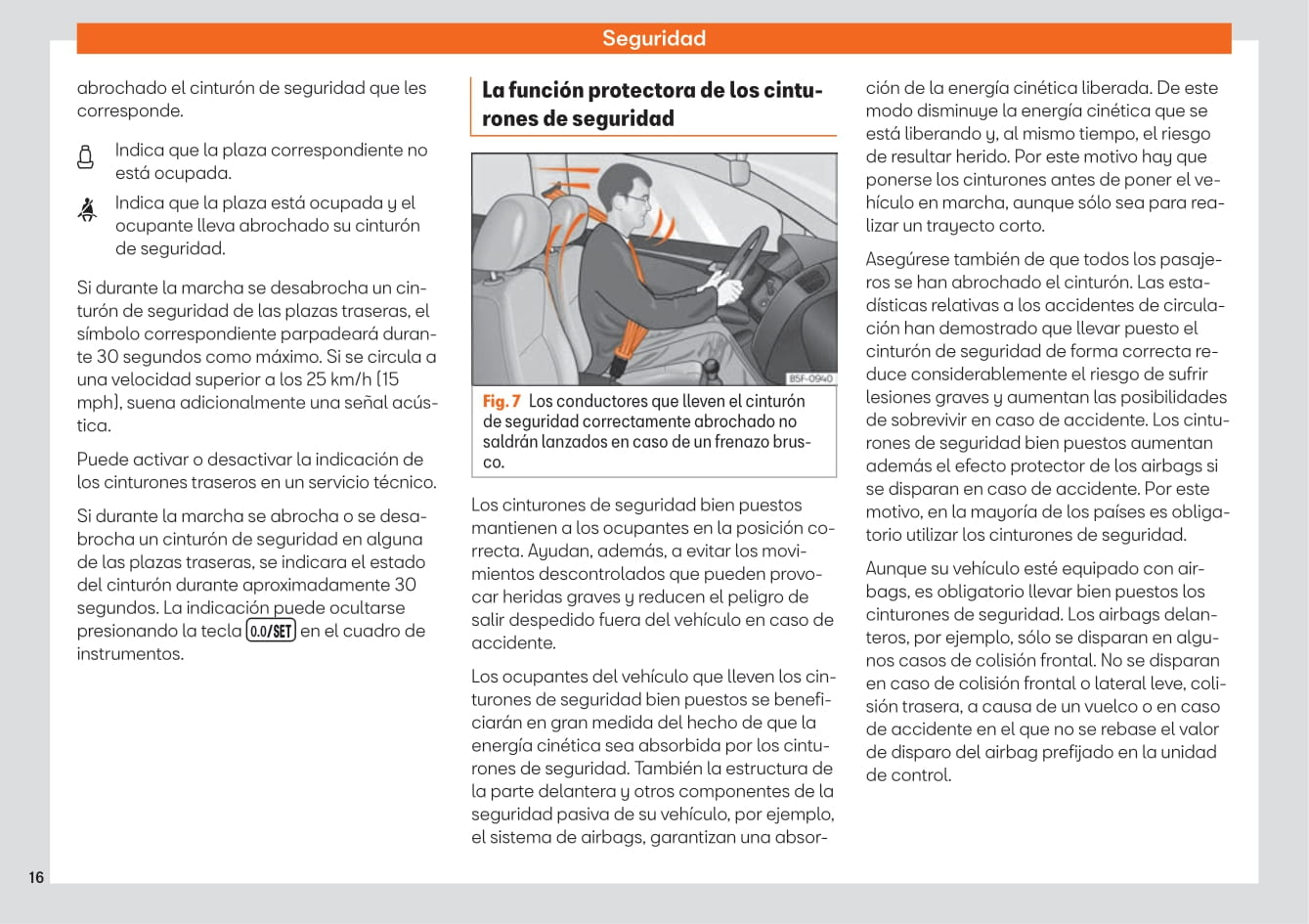 Seguridad

abrochado el cinturón de seguridad que les corresponde.

Indica que la plaza correspondiente no está ocupada.

Indica que la plaza está ocupada y el ocupante lleva abrochado su cinturón de seguridad.

Si durante la marcha se desabrocha un cinturón de seguridad de las plazas traseras, el símbolo correspondiente parpadeará durante 30 segundos como máximo. Si se circula a una velocidad superior a los 25 km/h (15 mph), suena adicionalmente una señal acústica.

Puede activar o desactivar la indicación de los cinturones traseros en un servicio técnico.

Si durante la marcha se abrocha o se desabrocha un cinturón de seguridad en alguna de las plazas traseras, se indicara el estado del cinturón durante aproximadamente 30 segundos. La indicación puede ocultarse presionando la tecla 0.0/SET en el cuadro de instrumentos.

La función protectora de los cinturones de seguridad

B5F-0940

Fig. 7 Los conductores que lleven el cinturón de seguridad correctamente abrochado no saldrán lanzados en caso de un frenazo brusco.

Los cinturones de seguridad bien puestos mantienen a los ocupantes en la posición correcta. Ayudan, además, a evitar los movimientos descontrolados que pueden provocar heridas graves y reducen el peligro de salir despedido fuera del vehículo en caso de accidente.

Los ocupantes del vehículo que lleven los cinturones de seguridad bien puestos se beneficiarán en gran medida del hecho de que la energía cinética sea absorbida por los cinturones de seguridad. También la estructura de la parte delantera y otros componentes de la seguridad pasiva de su vehículo, por ejemplo, el sistema de airbags, garantizan una absorción de la energía cinética liberada. De este modo disminuye la energía cinética que se está liberando y, al mismo tiempo, el riesgo de resultar herido. Por este motivo hay que ponerse los cinturones antes de poner el vehículo en marcha, aunque sólo sea para realizar un trayecto corto.

Asegúrese también de que todos los pasajeros se han abrochado el cinturón. Las estadísticas relativas a los accidentes de circulación han demostrado que llevar puesto el cinturón de seguridad de forma correcta reduce considerablemente el riesgo de sufrir lesiones graves y aumentan las posibilidades de sobrevivir en caso de accidente. Los cinturones de seguridad bien puestos aumentan además el efecto protector de los airbags si se disparan en caso de accidente. Por este motivo, en la mayoría de los países es obligatorio utilizar los cinturones de seguridad.

Aunque su vehículo esté equipado con airbags, es obligatorio llevar bien puestos los cinturones de seguridad. Los airbags delanteros, por ejemplo, sólo se disparan en algunos casos de colisión frontal. No se disparan en caso de colisión frontal o lateral leve, colisión trasera, a causa de un vuelco o en caso de accidente en el que no se rebase el valor de disparo del airbag prefijado en la unidad de control.

16