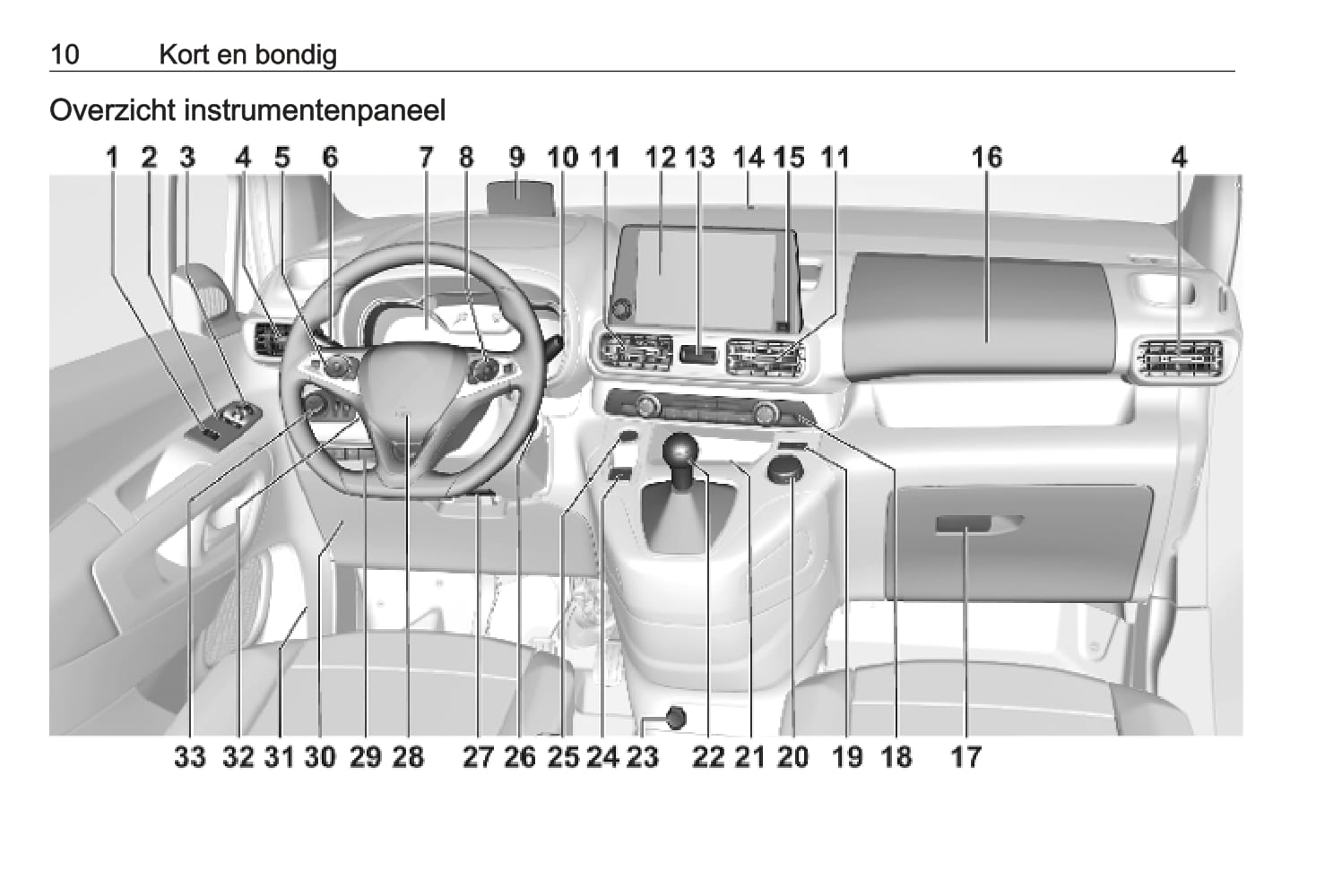 10 Kort en bondig

Overzicht instrumentenpaneel

1 2 3 4 5 6 7 8 9 10 11 12 13 14 15 11 16 4

33 32 31 30 29 28 27 26 25 24 23 22 21 20 19 18 17