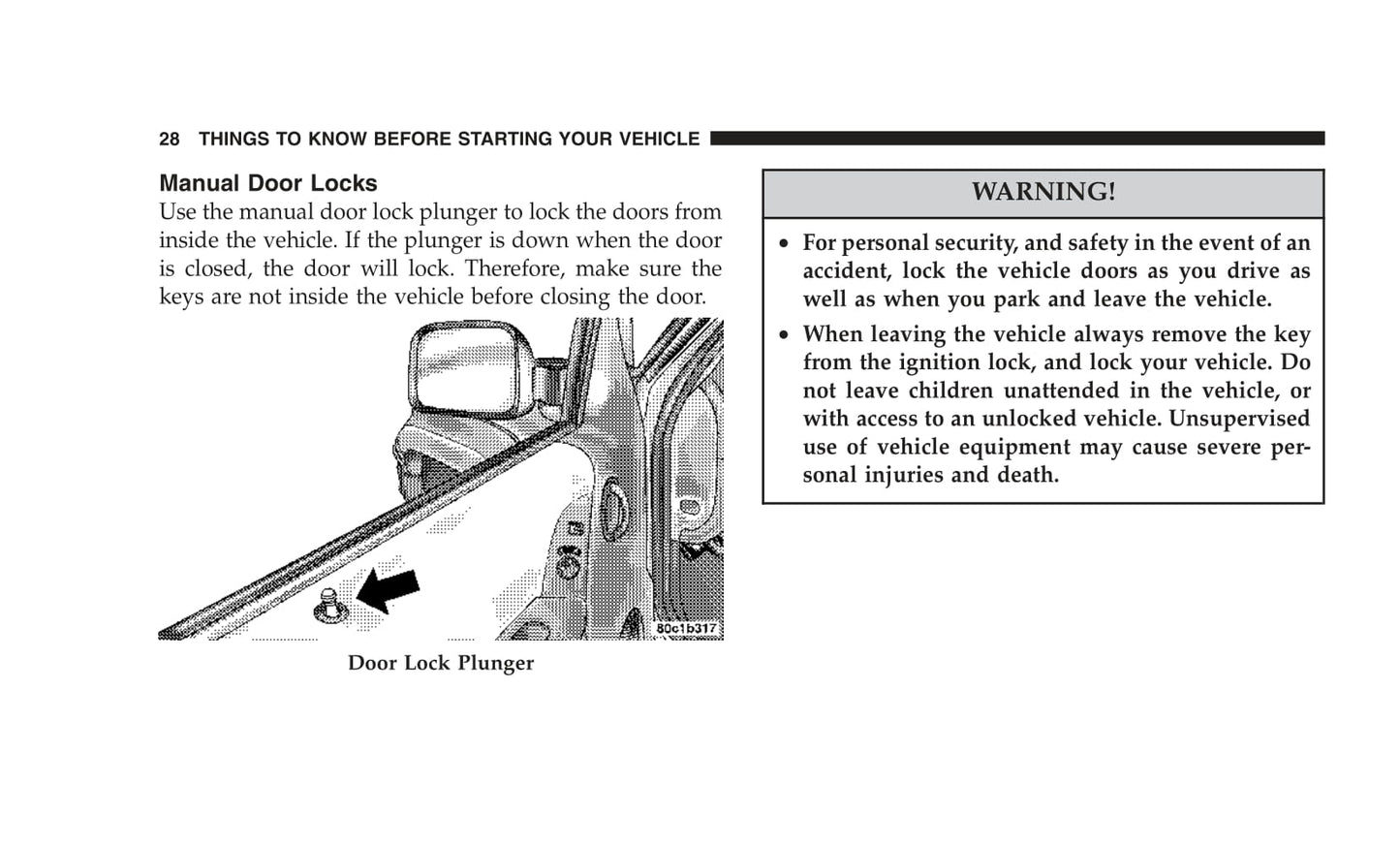 28 THINGS TO KNOW BEFORE STARTING YOUR VEHICLE

Manual Door Locks
Use the manual door lock plunger to lock the doors from inside the vehicle. If the plunger is down when the door is closed, the door will lock. Therefore, make sure the keys are not inside the vehicle before closing the door.

80c1b317

Door Lock Plunger

WARNING!

• For personal security, and safety in the event of an accident, lock the vehicle doors as you drive as well as when you park and leave the vehicle.

• When leaving the vehicle always remove the key from the ignition lock, and lock your vehicle. Do not leave children unattended in the vehicle, or with access to an unlocked vehicle. Unsupervised use of vehicle equipment may cause severe personal injuries and death.