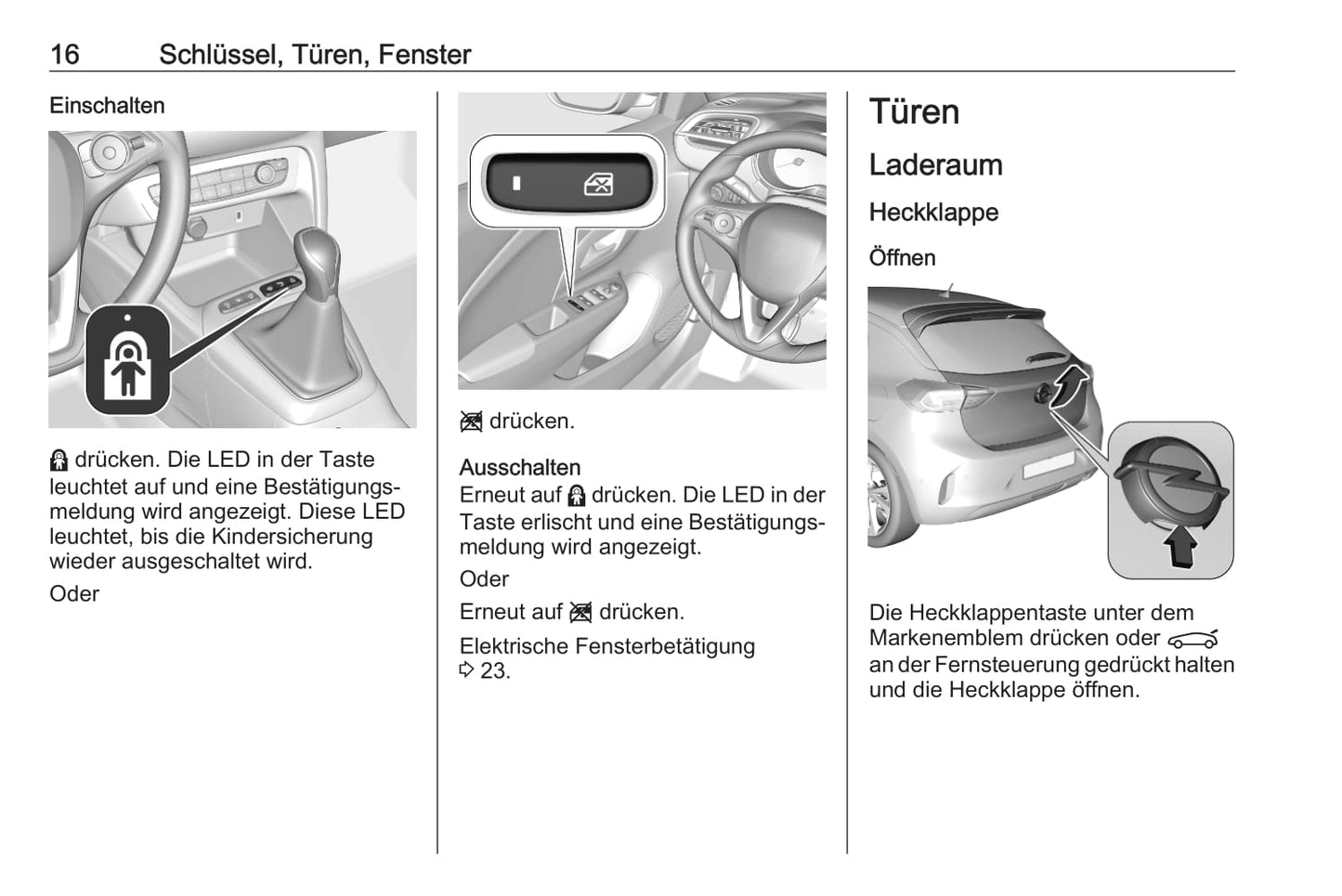 16 Schlüssel, Türen, Fenster

Einschalten

drücken. Die LED in der Taste leuchtet auf und eine Bestätigungsmeldung wird angezeigt. Diese LED leuchtet, bis die Kindersicherung wieder ausgeschaltet wird.

Oder

drücken.

Ausschalten
Erneut auf drücken. Die LED in der Taste erlischt und eine Bestätigungsmeldung wird angezeigt.

Oder

Erneut auf drücken.

Elektrische Fensterbetätigung ⇨ 23.

Türen

Laderaum

Heckklappe

Öffnen

Die Heckklappentaste unter dem Markenemblem drücken oder an der Fernsteuerung gedrückt halten und die Heckklappe öffnen.