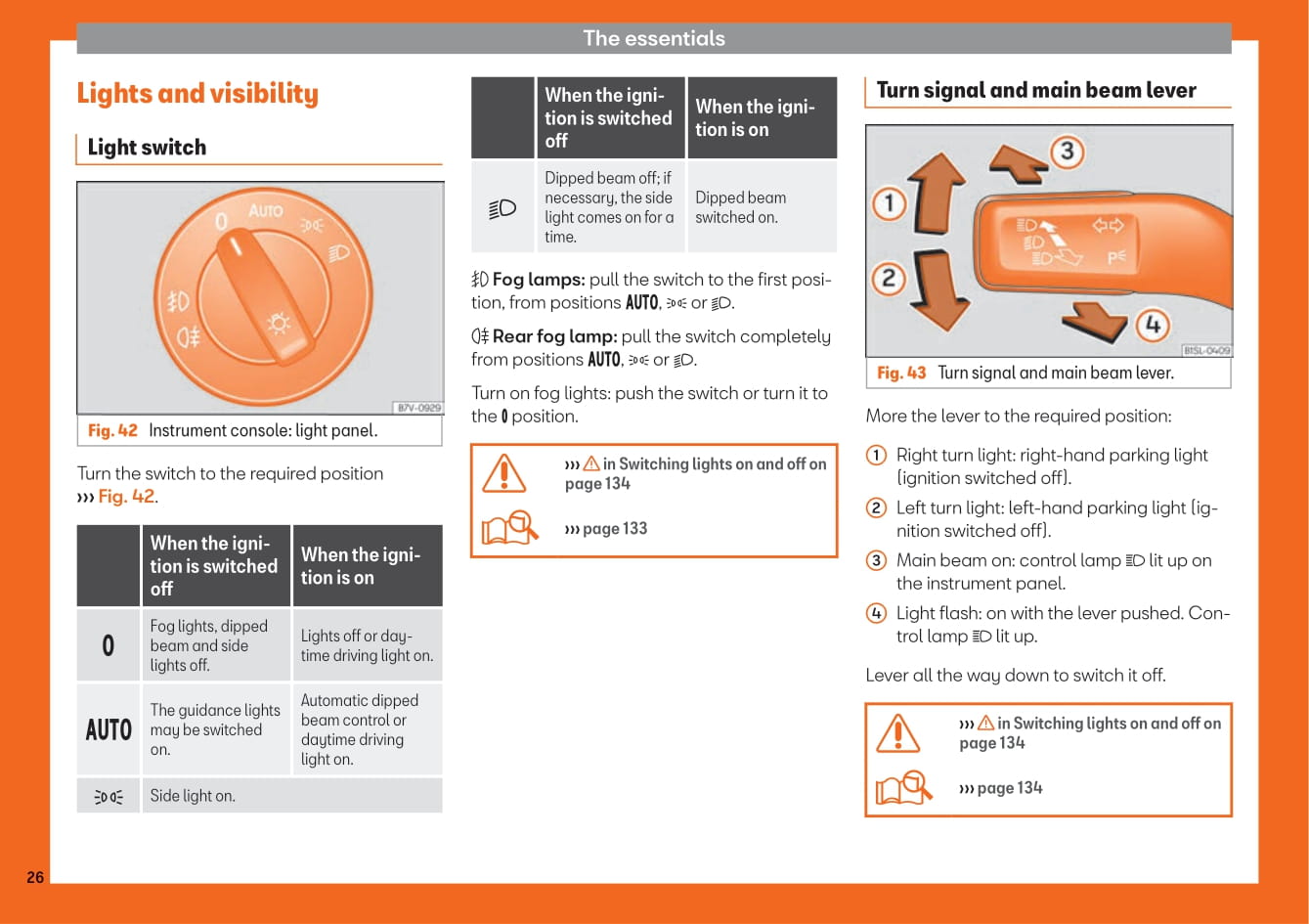 The essentials

Lights and visibility

Light switch

0 AUTO

B7V-0929

Fig. 42 Instrument console: light panel.

Turn the switch to the required position ››› Fig. 42.

| | When the ignition is switched off | When the ignition is on |
|---|---|---|
| 0 | Fog lights, dipped beam and side lights off. | Lights off or daytime driving light on. |
| AUTO | The guidance lights may be switched on. | Automatic dipped beam control or daytime driving light on. |
| | Side light on. | |

| | When the ignition is switched off | When the ignition is on |
|---|---|---|
| | Dipped beam off; if necessary, the side light comes on for a time. | Dipped beam switched on. |

Fog lamps: pull the switch to the first position, from positions AUTO, or .

Rear fog lamp: pull the switch completely from positions AUTO, or .

Turn on fog lights: push the switch or turn it to the 0 position.

››› in Switching lights on and off on page 134

››› page 133

Turn signal and main beam lever

1 2 3 4

B1SL-0409

Fig. 43 Turn signal and main beam lever.

More the lever to the required position:

1 Right turn light: right-hand parking light (ignition switched off).

2 Left turn light: left-hand parking light (ignition switched off).

3 Main beam on: control lamp lit up on the instrument panel.

4 Light flash: on with the lever pushed. Control lamp lit up.

Lever all the way down to switch it off.

››› in Switching lights on and off on page 134

››› page 134

26