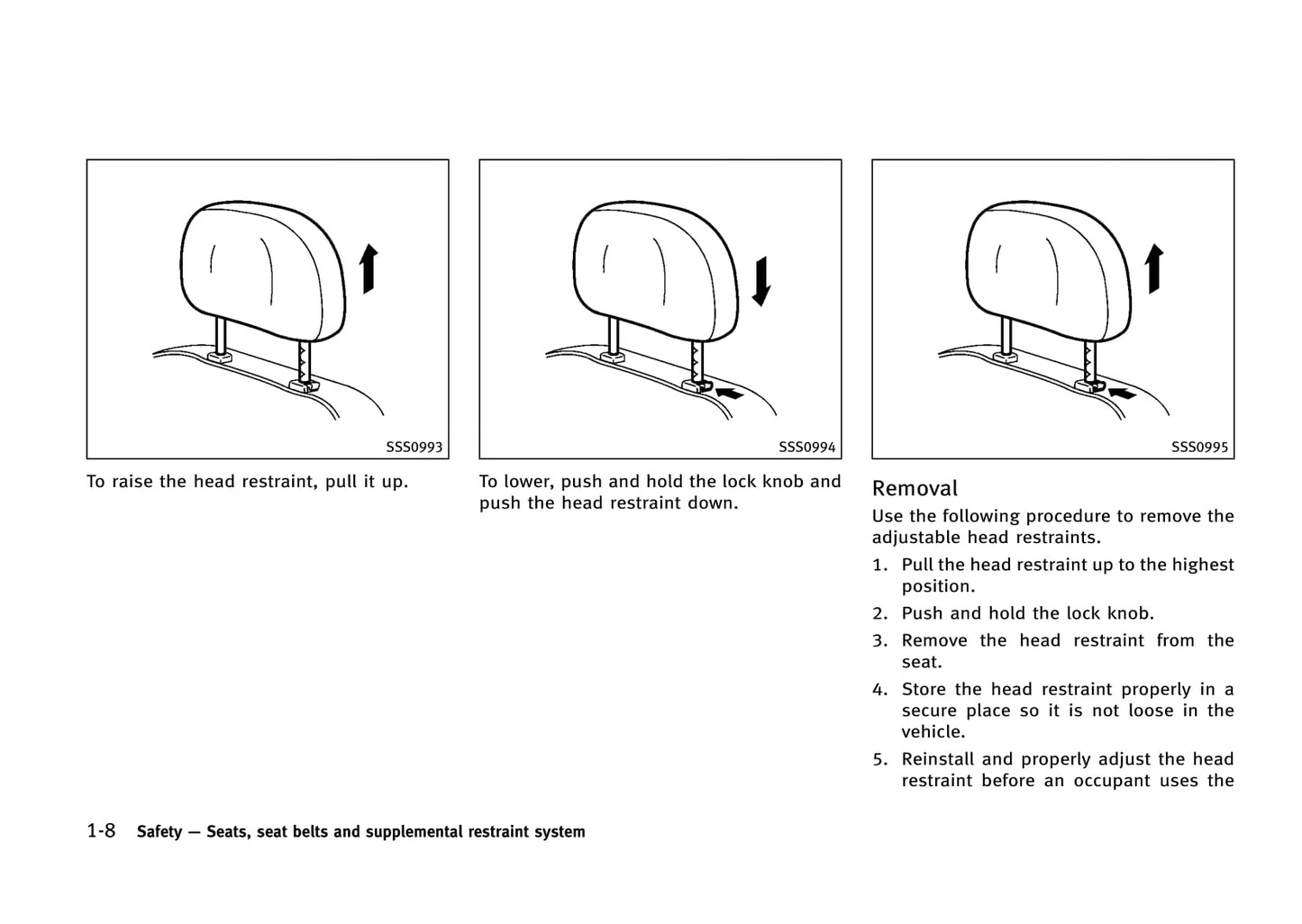 SSS0993

To raise the head restraint, pull it up.

SSS0994

To lower, push and hold the lock knob and push the head restraint down.

SSS0995

Removal

Use the following procedure to remove the adjustable head restraints.

1. Pull the head restraint up to the highest position.

2. Push and hold the lock knob.

3. Remove the head restraint from the seat.

4. Store the head restraint properly in a secure place so it is not loose in the vehicle.

5. Reinstall and properly adjust the head restraint before an occupant uses the

1-8 Safety — Seats, seat belts and supplemental restraint system