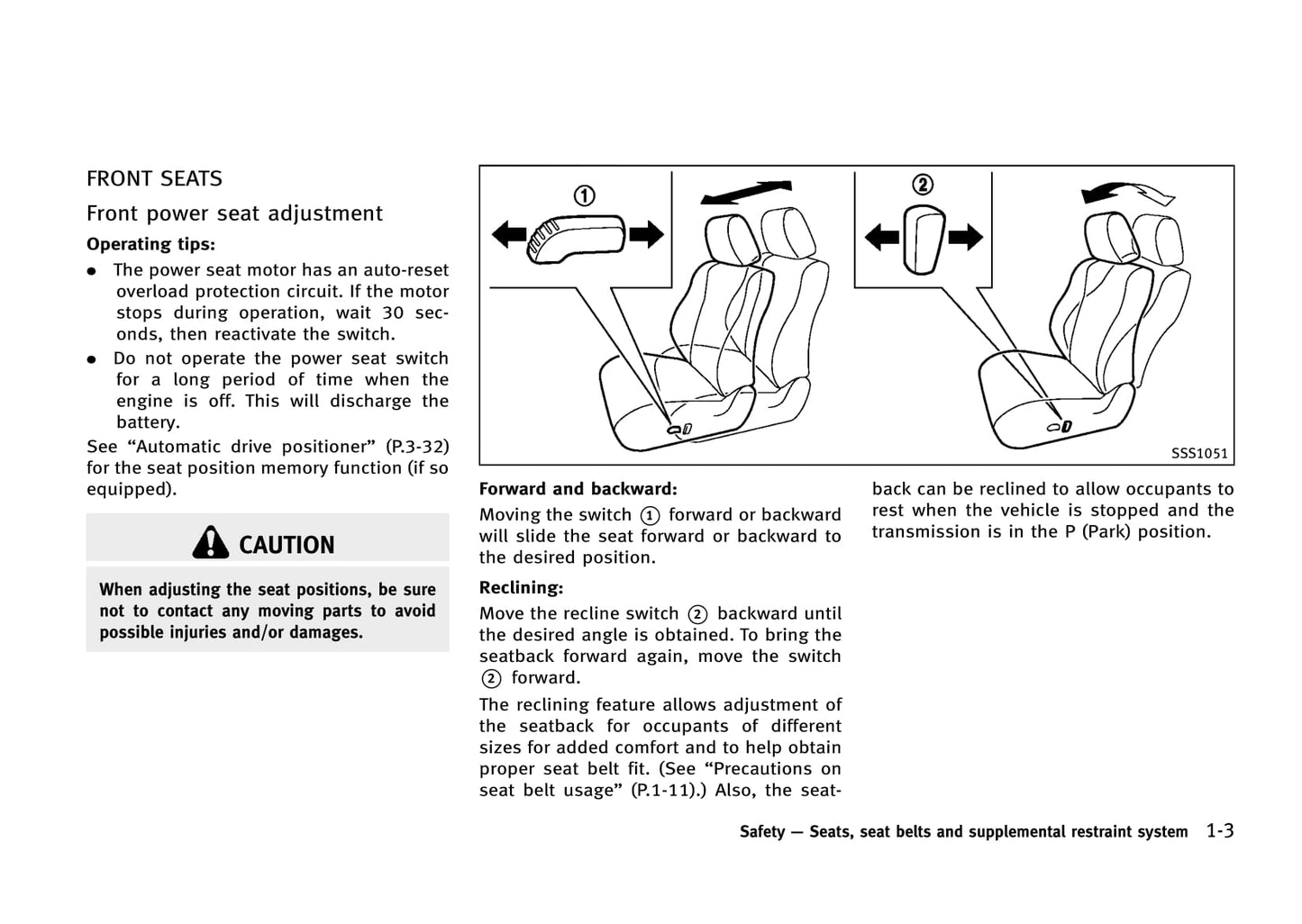 FRONT SEATS

Front power seat adjustment

Operating tips:

• The power seat motor has an auto-reset overload protection circuit. If the motor stops during operation, wait 30 seconds, then reactivate the switch.
• Do not operate the power seat switch for a long period of time when the engine is off. This will discharge the battery.

See “Automatic drive positioner” (P.3-32) for the seat position memory function (if so equipped).

CAUTION

When adjusting the seat positions, be sure not to contact any moving parts to avoid possible injuries and/or damages.

①

②

SSS1051

Forward and backward:

Moving the switch ① forward or backward will slide the seat forward or backward to the desired position.

Reclining:

Move the recline switch ② backward until the desired angle is obtained. To bring the seatback forward again, move the switch ② forward.

The reclining feature allows adjustment of the seatback for occupants of different sizes for added comfort and to help obtain proper seat belt fit. (See “Precautions on seat belt usage” (P.1-11).) Also, the seatback can be reclined to allow occupants to rest when the vehicle is stopped and the transmission is in the P (Park) position.

Safety — Seats, seat belts and supplemental restraint system 1-3