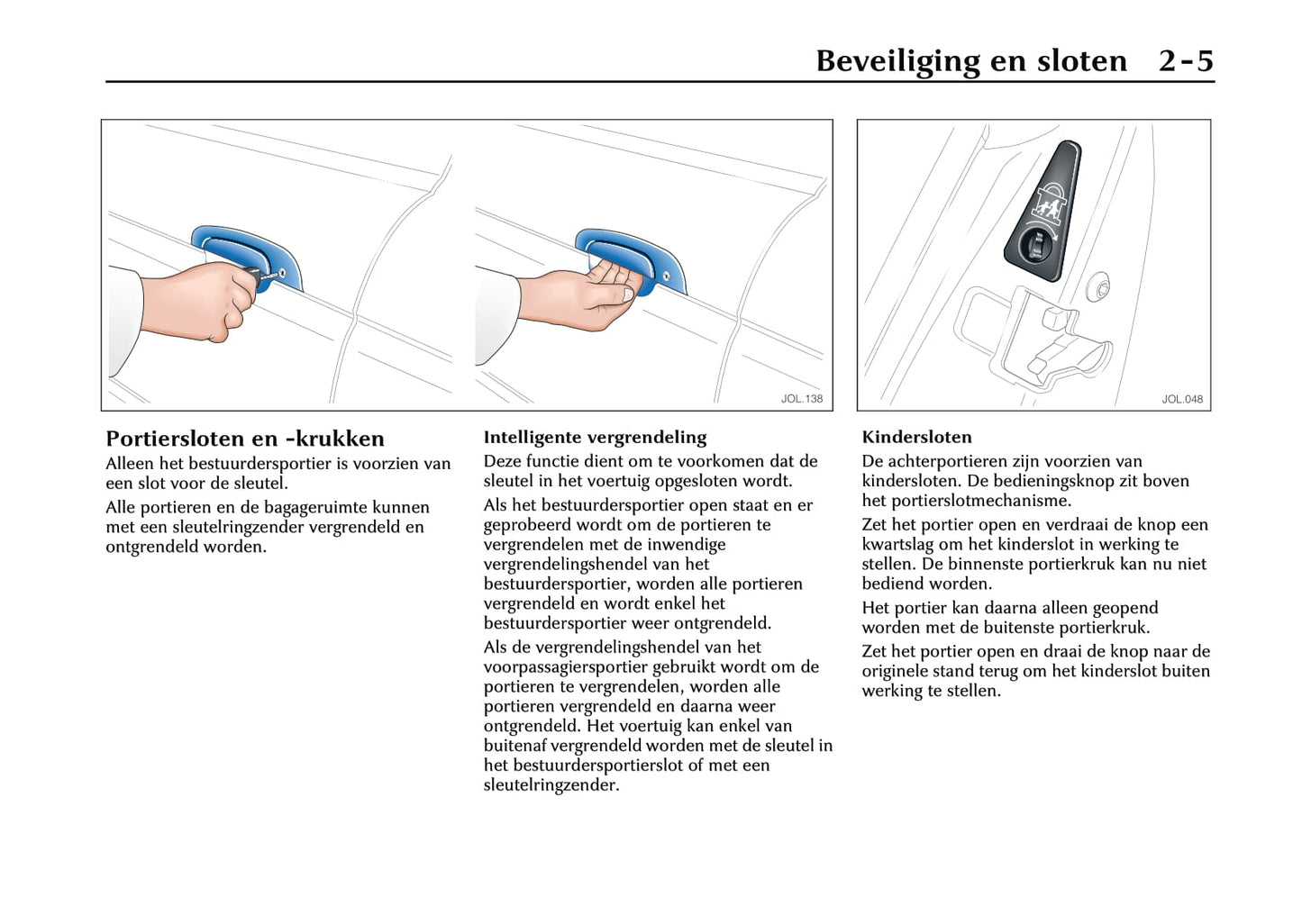 Beveiliging en sloten 2-5

JOL.138

JOL.048

Portiersloten en -krukken
Alleen het bestuurdersportier is voorzien van een slot voor de sleutel.

Alle portieren en de bagageruimte kunnen met een sleutelringzender vergrendeld en ontgrendeld worden.

Intelligente vergrendeling
Deze functie dient om te voorkomen dat de sleutel in het voertuig opgesloten wordt.

Als het bestuurdersportier open staat en er geprobeerd wordt om de portieren te vergrendelen met de inwendige vergrendelingshendel van het bestuurdersportier, worden alle portieren vergrendeld en wordt enkel het bestuurdersportier weer ontgrendeld.

Als de vergrendelingshendel van het voorpassagiersportier gebruikt wordt om de portieren te vergrendelen, worden alle portieren vergrendeld en daarna weer ontgrendeld. Het voertuig kan enkel van buitenaf vergrendeld worden met de sleutel in het bestuurdersportierslot of met een sleutelringzender.

Kindersloten
De achterportieren zijn voorzien van kindersloten. De bedieningsknop zit boven het portierslotmechanisme.

Zet het portier open en verdraai de knop een kwartslag om het kinderslot in werking te stellen. De binnenste portierkruk kan nu niet bediend worden.

Het portier kan daarna alleen geopend worden met de buitenste portierkruk.

Zet het portier open en draai de knop naar de originele stand terug om het kinderslot buiten werking te stellen.