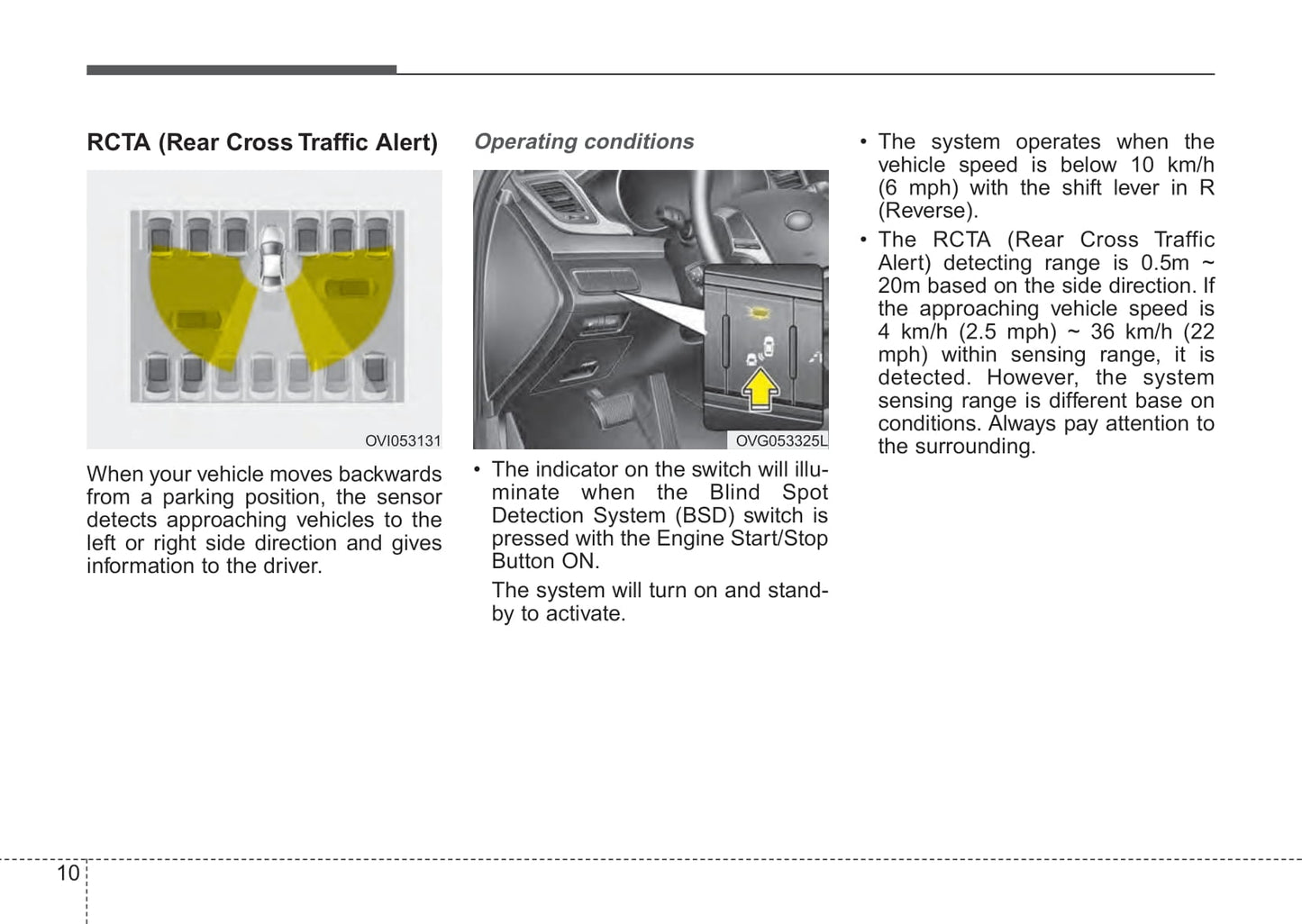 RCTA (Rear Cross Traffic Alert)

OVI053131

When your vehicle moves backwards from a parking position, the sensor detects approaching vehicles to the left or right side direction and gives information to the driver.

Operating conditions

OVG053325L

• The indicator on the switch will illuminate when the Blind Spot Detection System (BSD) switch is pressed with the Engine Start/Stop Button ON.

The system will turn on and standby to activate.

• The system operates when the vehicle speed is below 10 km/h (6 mph) with the shift lever in R (Reverse).

• The RCTA (Rear Cross Traffic Alert) detecting range is 0.5m ~ 20m based on the side direction. If the approaching vehicle speed is 4 km/h (2.5 mph) ~ 36 km/h (22 mph) within sensing range, it is detected. However, the system sensing range is different base on conditions. Always pay attention to the surrounding.

10