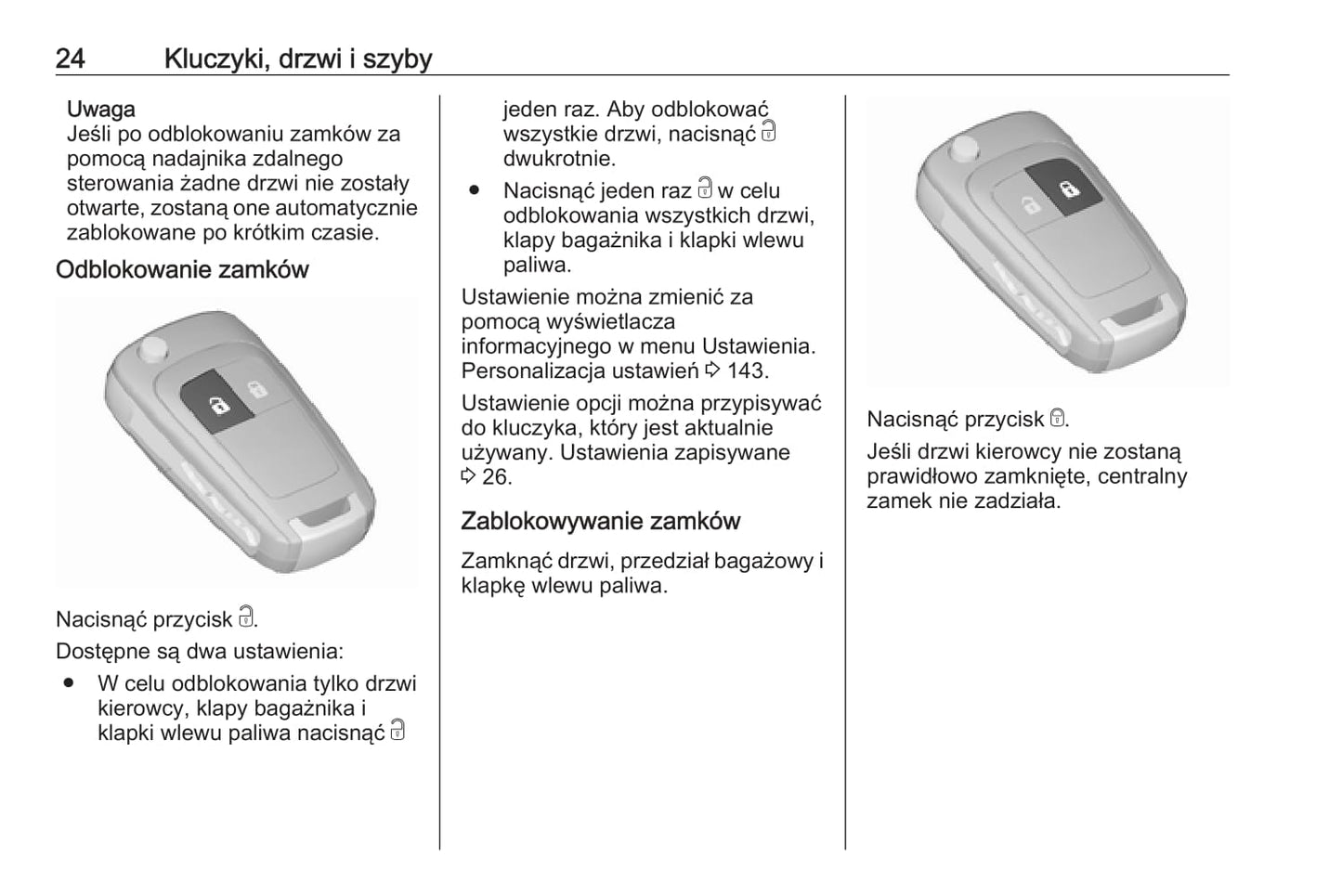 24 Kluczyki, drzwi i szyby

Uwaga
Jeśli po odblokowaniu zamków za pomocą nadajnika zdalnego sterowania żadne drzwi nie zostały otwarte, zostaną one automatycznie zablokowane po krótkim czasie.

Odblokowanie zamków

Nacisnąć przycisk 🔓.

Dostępne są dwa ustawienia:

● W celu odblokowania tylko drzwi kierowcy, klapy bagażnika i klapki wlewu paliwa nacisnąć 🔓 jeden raz. Aby odblokować wszystkie drzwi, nacisnąć 🔓 dwukrotnie.

● Nacisnąć jeden raz 🔓 w celu odblokowania wszystkich drzwi, klapy bagażnika i klapki wlewu paliwa.

Ustawienie można zmienić za pomocą wyświetlacza informacyjnego w menu Ustawienia. Personalizacja ustawień ⇨ 143.

Ustawienie opcji można przypisywać do kluczyka, który jest aktualnie używany. Ustawienia zapisywane ⇨ 26.

Zablokowywanie zamków

Zamknąć drzwi, przedział bagażowy i klapkę wlewu paliwa.

Nacisnąć przycisk 🔒.

Jeśli drzwi kierowcy nie zostaną prawidłowo zamknięte, centralny zamek nie zadziała.