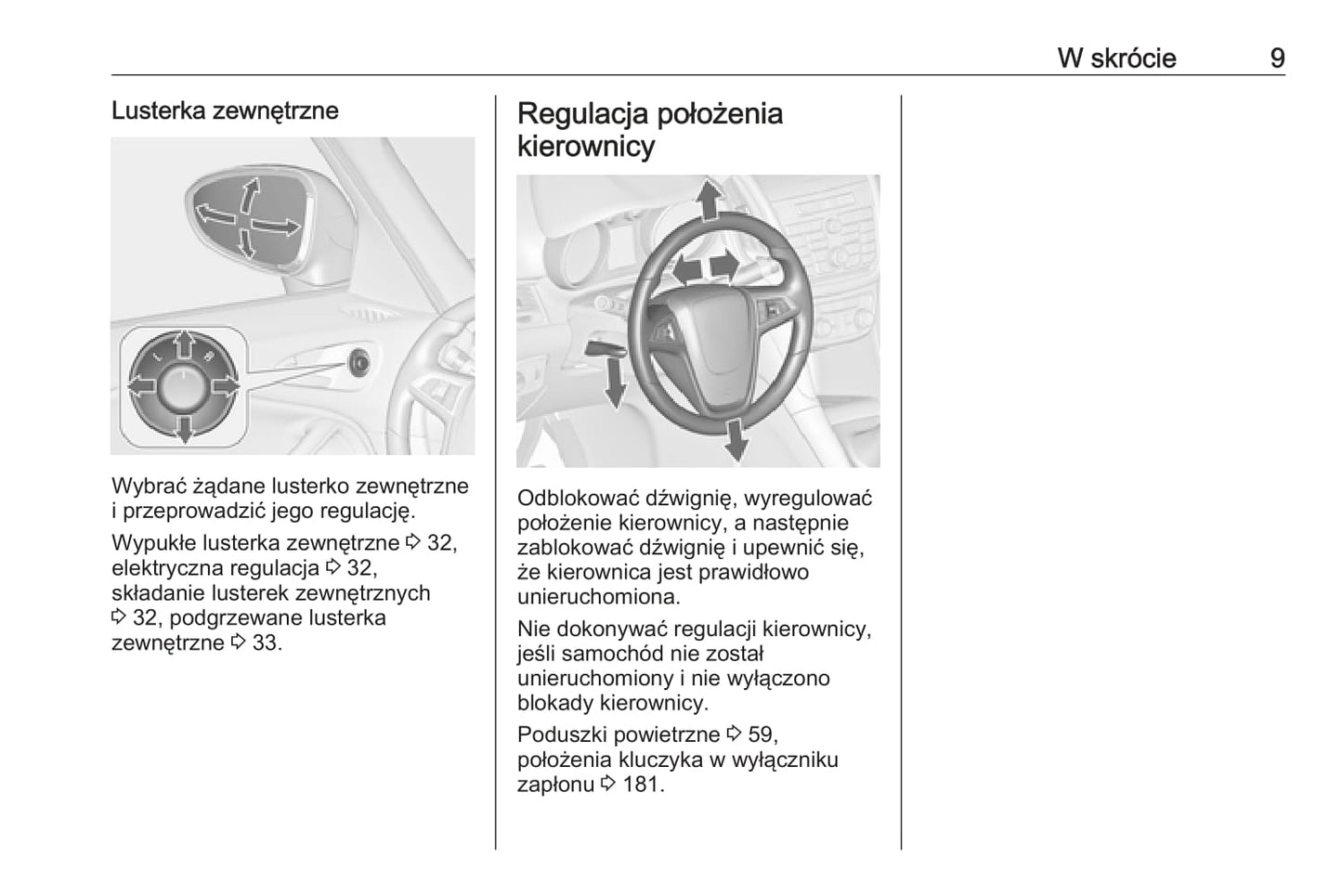 W skrócie 9

Lusterka zewnętrzne

Wybrać żądane lusterko zewnętrzne i przeprowadzić jego regulację.

Wypukłe lusterka zewnętrzne ⇨ 32, elektryczna regulacja ⇨ 32, składanie lusterek zewnętrznych ⇨ 32, podgrzewane lusterka zewnętrzne ⇨ 33.

Regulacja położenia kierownicy

Odblokować dźwignię, wyregulować położenie kierownicy, a następnie zablokować dźwignię i upewnić się, że kierownica jest prawidłowo unieruchomiona.

Nie dokonywać regulacji kierownicy, jeśli samochód nie został unieruchomiony i nie wyłączono blokady kierownicy.

Poduszki powietrzne ⇨ 59, położenia kluczyka w wyłączniku zapłonu ⇨ 181.