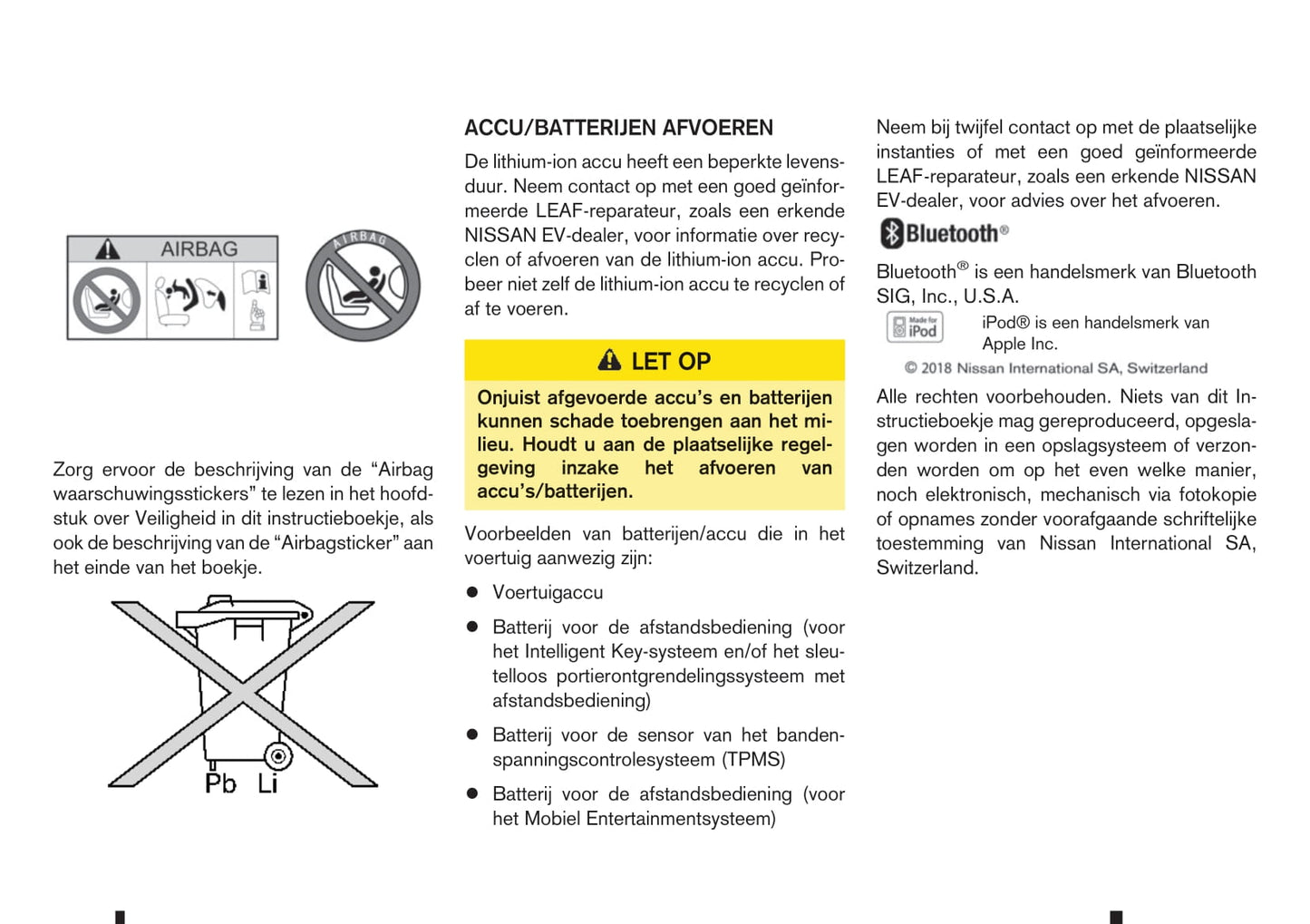 AIRBAG

AIRBAG

Zorg ervoor de beschrijving van de “Airbag waarschuwingsstickers” te lezen in het hoofdstuk over Veiligheid in dit instructieboekje, als ook de beschrijving van de “Airbagsticker” aan het einde van het boekje.

Pb Li

ACCU/BATTERIJEN AFVOEREN

De lithium-ion accu heeft een beperkte levensduur. Neem contact op met een goed geïnformeerde LEAF-reparateur, zoals een erkende NISSAN EV-dealer, voor informatie over recyclen of afvoeren van de lithium-ion accu. Probeer niet zelf de lithium-ion accu te recyclen of af te voeren.

LET OP

Onjuist afgevoerde accu’s en batterijen kunnen schade toebrengen aan het milieu. Houdt u aan de plaatselijke regelgeving inzake het afvoeren van accu’s/batterijen.

Voorbeelden van batterijen/accu die in het voertuig aanwezig zijn:

● Voertuigaccu

● Batterij voor de afstandsbediening (voor het Intelligent Key-systeem en/of het sleutelloos portierontgrendelingssysteem met afstandsbediening)

● Batterij voor de sensor van het bandenspanningscontrolesysteem (TPMS)

● Batterij voor de afstandsbediening (voor het Mobiel Entertainmentsysteem)

Neem bij twijfel contact op met de plaatselijke instanties of met een goed geïnformeerde LEAF-reparateur, zoals een erkende NISSAN EV-dealer, voor advies over het afvoeren.

Bluetooth®

Bluetooth® is een handelsmerk van Bluetooth SIG, Inc., U.S.A.

Made for iPod

iPod® is een handelsmerk van Apple Inc.

© 2018 Nissan International SA, Switzerland

Alle rechten voorbehouden. Niets van dit Instructieboekje mag gereproduceerd, opgeslagen worden in een opslagsysteem of verzonden worden om op het even welke manier, noch elektronisch, mechanisch via fotokopie of opnames zonder voorafgaande schriftelijke toestemming van Nissan International SA, Switzerland.