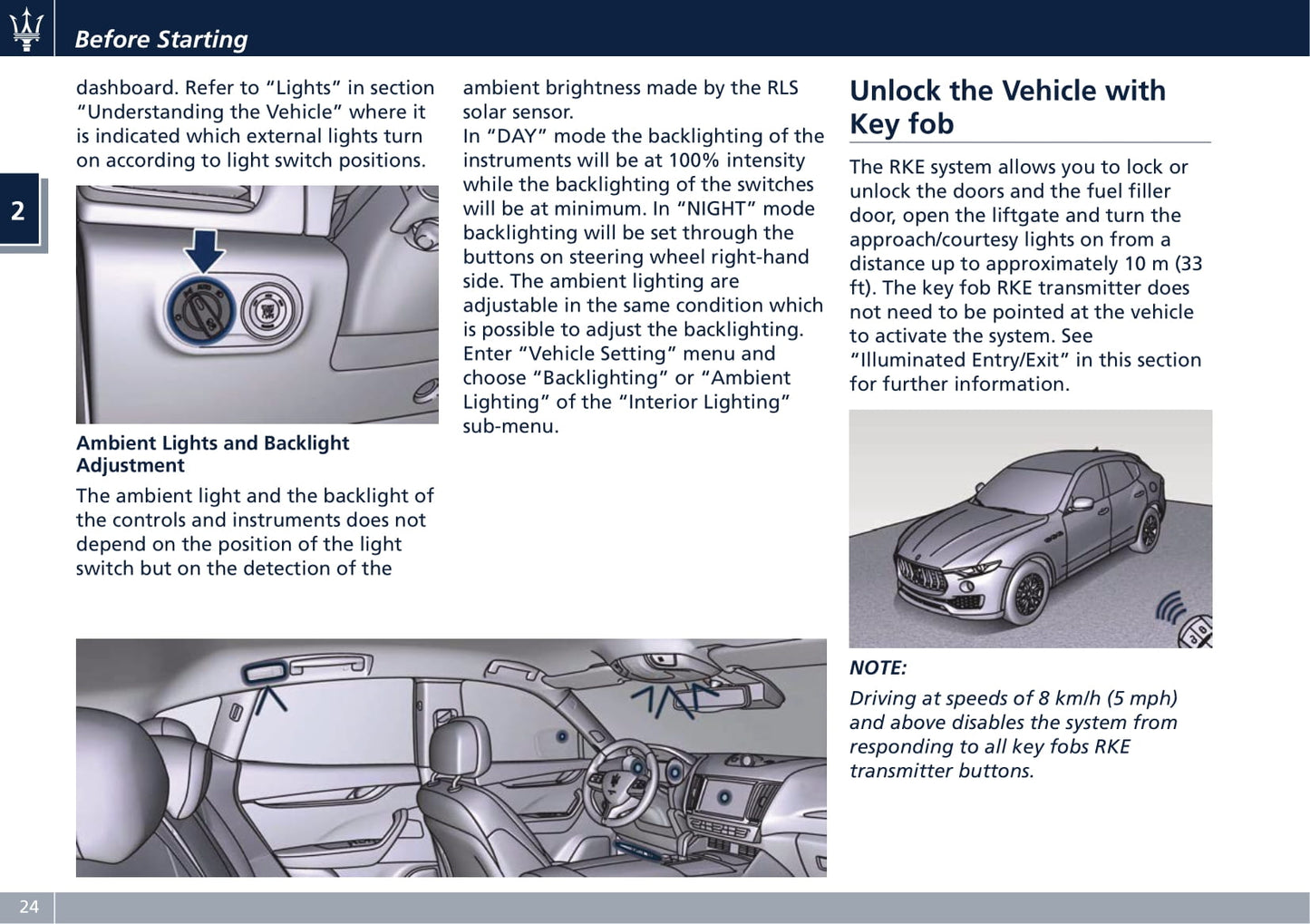 Before Starting

2

dashboard. Refer to “Lights” in section “Understanding the Vehicle” where it is indicated which external lights turn on according to light switch positions.

Ambient Lights and Backlight Adjustment

The ambient light and the backlight of the controls and instruments does not depend on the position of the light switch but on the detection of the ambient brightness made by the RLS solar sensor.
In “DAY” mode the backlighting of the instruments will be at 100% intensity while the backlighting of the switches will be at minimum. In “NIGHT” mode backlighting will be set through the buttons on steering wheel right-hand side. The ambient lighting are adjustable in the same condition which is possible to adjust the backlighting. Enter “Vehicle Setting” menu and choose “Backlighting” or “Ambient Lighting” of the “Interior Lighting” sub-menu.

Unlock the Vehicle with Key fob

The RKE system allows you to lock or unlock the doors and the fuel filler door, open the liftgate and turn the approach/courtesy lights on from a distance up to approximately 10 m (33 ft). The key fob RKE transmitter does not need to be pointed at the vehicle to activate the system. See “Illuminated Entry/Exit” in this section for further information.

NOTE:
Driving at speeds of 8 km/h (5 mph) and above disables the system from responding to all key fobs RKE transmitter buttons.

24