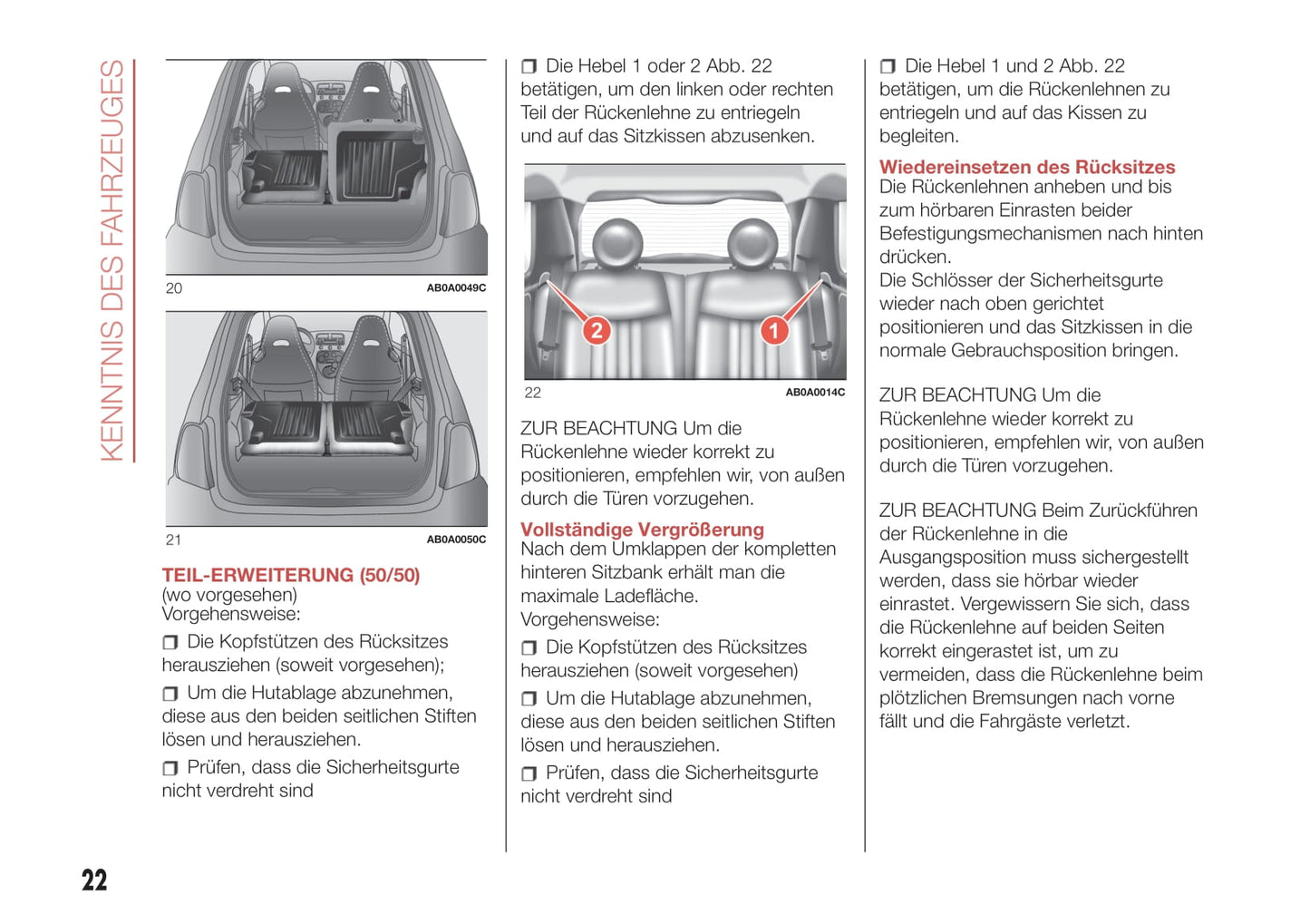 KENNTNIS DES FAHRZEUGES

20 AB0A0049C

21 AB0A0050C

TEIL-ERWEITERUNG (50/50)
(wo vorgesehen)
Vorgehensweise:

❒ Die Kopfstützen des Rücksitzes herausziehen (soweit vorgesehen);

❒ Um die Hutablage abzunehmen, diese aus den beiden seitlichen Stiften lösen und herausziehen.

❒ Prüfen, dass die Sicherheitsgurte nicht verdreht sind

❒ Die Hebel 1 oder 2 Abb. 22 betätigen, um den linken oder rechten Teil der Rückenlehne zu entriegeln und auf das Sitzkissen abzusenken.

2 1

22 AB0A0014C

ZUR BEACHTUNG Um die Rückenlehne wieder korrekt zu positionieren, empfehlen wir, von außen durch die Türen vorzugehen.

Vollständige Vergrößerung
Nach dem Umklappen der kompletten hinteren Sitzbank erhält man die maximale Ladefläche.
Vorgehensweise:

❒ Die Kopfstützen des Rücksitzes herausziehen (soweit vorgesehen)

❒ Um die Hutablage abzunehmen, diese aus den beiden seitlichen Stiften lösen und herausziehen.

❒ Prüfen, dass die Sicherheitsgurte nicht verdreht sind

❒ Die Hebel 1 und 2 Abb. 22 betätigen, um die Rückenlehnen zu entriegeln und auf das Kissen zu begleiten.

Wiedereinsetzen des Rücksitzes
Die Rückenlehnen anheben und bis zum hörbaren Einrasten beider Befestigungsmechanismen nach hinten drücken.
Die Schlösser der Sicherheitsgurte wieder nach oben gerichtet positionieren und das Sitzkissen in die normale Gebrauchsposition bringen.

ZUR BEACHTUNG Um die Rückenlehne wieder korrekt zu positionieren, empfehlen wir, von außen durch die Türen vorzugehen.

ZUR BEACHTUNG Beim Zurückführen der Rückenlehne in die Ausgangsposition muss sichergestellt werden, dass sie hörbar wieder einrastet. Vergewissern Sie sich, dass die Rückenlehne auf beiden Seiten korrekt eingerastet ist, um zu vermeiden, dass die Rückenlehne beim plötzlichen Bremsungen nach vorne fällt und die Fahrgäste verletzt.

22