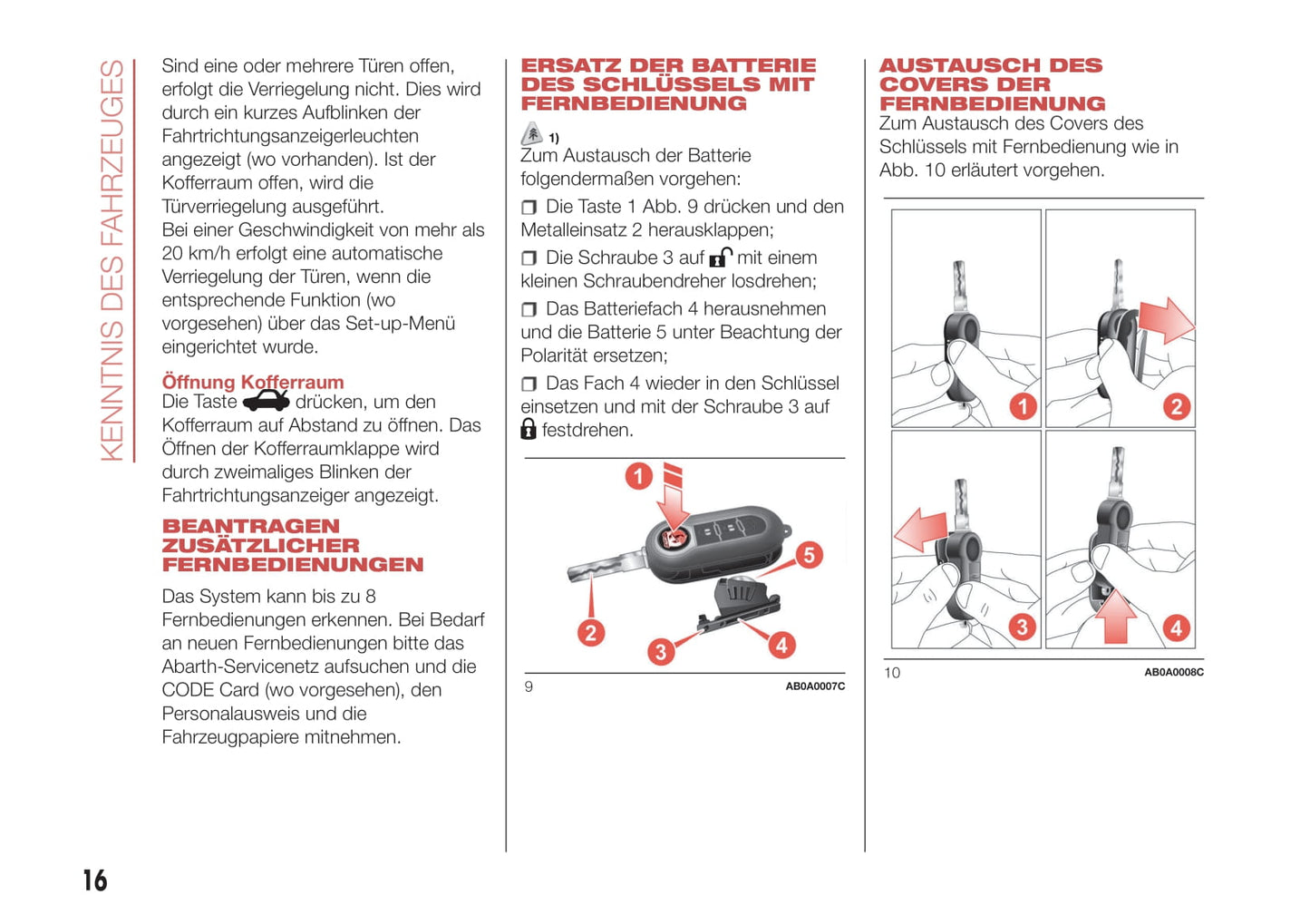 KENNTNIS DES FAHRZEUGES

Sind eine oder mehrere Türen offen, erfolgt die Verriegelung nicht. Dies wird durch ein kurzes Aufblinken der Fahrtrichtungsanzeigerleuchten angezeigt (wo vorhanden). Ist der Kofferraum offen, wird die Türverriegelung ausgeführt.
Bei einer Geschwindigkeit von mehr als 20 km/h erfolgt eine automatische Verriegelung der Türen, wenn die entsprechende Funktion (wo vorgesehen) über das Set-up-Menü eingerichtet wurde.

Öffnung Kofferraum
Die Taste drücken, um den Kofferraum auf Abstand zu öffnen. Das Öffnen der Kofferraumklappe wird durch zweimaliges Blinken der Fahrtrichtungsanzeiger angezeigt.

BEANTRAGEN ZUSÄTZLICHER FERNBEDIENUNGEN

Das System kann bis zu 8 Fernbedienungen erkennen. Bei Bedarf an neuen Fernbedienungen bitte das Abarth-Servicenetz aufsuchen und die CODE Card (wo vorgesehen), den Personalausweis und die Fahrzeugpapiere mitnehmen.

ERSATZ DER BATTERIE DES SCHLÜSSELS MIT FERNBEDIENUNG

1)
Zum Austausch der Batterie folgendermaßen vorgehen:
❒ Die Taste 1 Abb. 9 drücken und den Metalleinsatz 2 herausklappen;
❒ Die Schraube 3 auf mit einem kleinen Schraubendreher losdrehen;
❒ Das Batteriefach 4 herausnehmen und die Batterie 5 unter Beachtung der Polarität ersetzen;
❒ Das Fach 4 wieder in den Schlüssel einsetzen und mit der Schraube 3 auf festdrehen.

1
5
2
3
4
9
AB0A0007C

AUSTAUSCH DES COVERS DER FERNBEDIENUNG
Zum Austausch des Covers des Schlüssels mit Fernbedienung wie in Abb. 10 erläutert vorgehen.

1
2
3
4
10
AB0A0008C

16