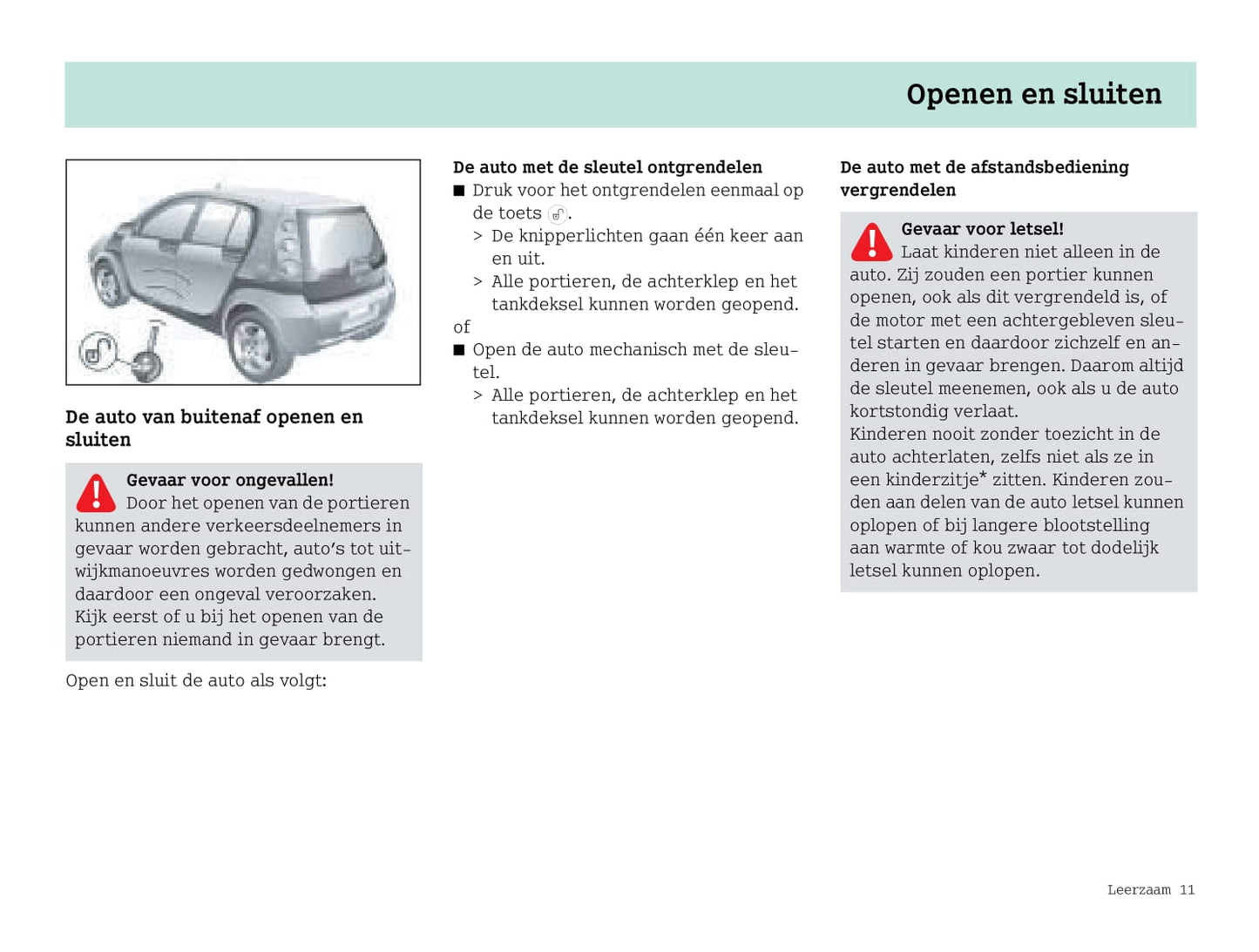 Openen en sluiten

De auto van buitenaf openen en sluiten

Gevaar voor ongevallen!
Door het openen van de portieren kunnen andere verkeersdeelnemers in gevaar worden gebracht, auto's tot uitwijkmanoeuvres worden gedwongen en daardoor een ongeval veroorzaken. Kijk eerst of u bij het openen van de portieren niemand in gevaar brengt.

Open en sluit de auto als volgt:

De auto met de sleutel ontgrendelen
■ Druk voor het ontgrendelen eenmaal op de toets .
> De knipperlichten gaan één keer aan en uit.
> Alle portieren, de achterklep en het tankdeksel kunnen worden geopend.
of
■ Open de auto mechanisch met de sleutel.
> Alle portieren, de achterklep en het tankdeksel kunnen worden geopend.

De auto met de afstandsbediening vergrendelen

Gevaar voor letsel!
Laat kinderen niet alleen in de auto. Zij zouden een portier kunnen openen, ook als dit vergrendeld is, of de motor met een achtergebleven sleutel starten en daardoor zichzelf en anderen in gevaar brengen. Daarom altijd de sleutel meenemen, ook als u de auto kortstondig verlaat.
Kinderen nooit zonder toezicht in de auto achterlaten, zelfs niet als ze in een kinderzitje* zitten. Kinderen zouden aan delen van de auto letsel kunnen oplopen of bij langere blootstelling aan warmte of kou zwaar tot dodelijk letsel kunnen oplopen.

Leerzaam 11