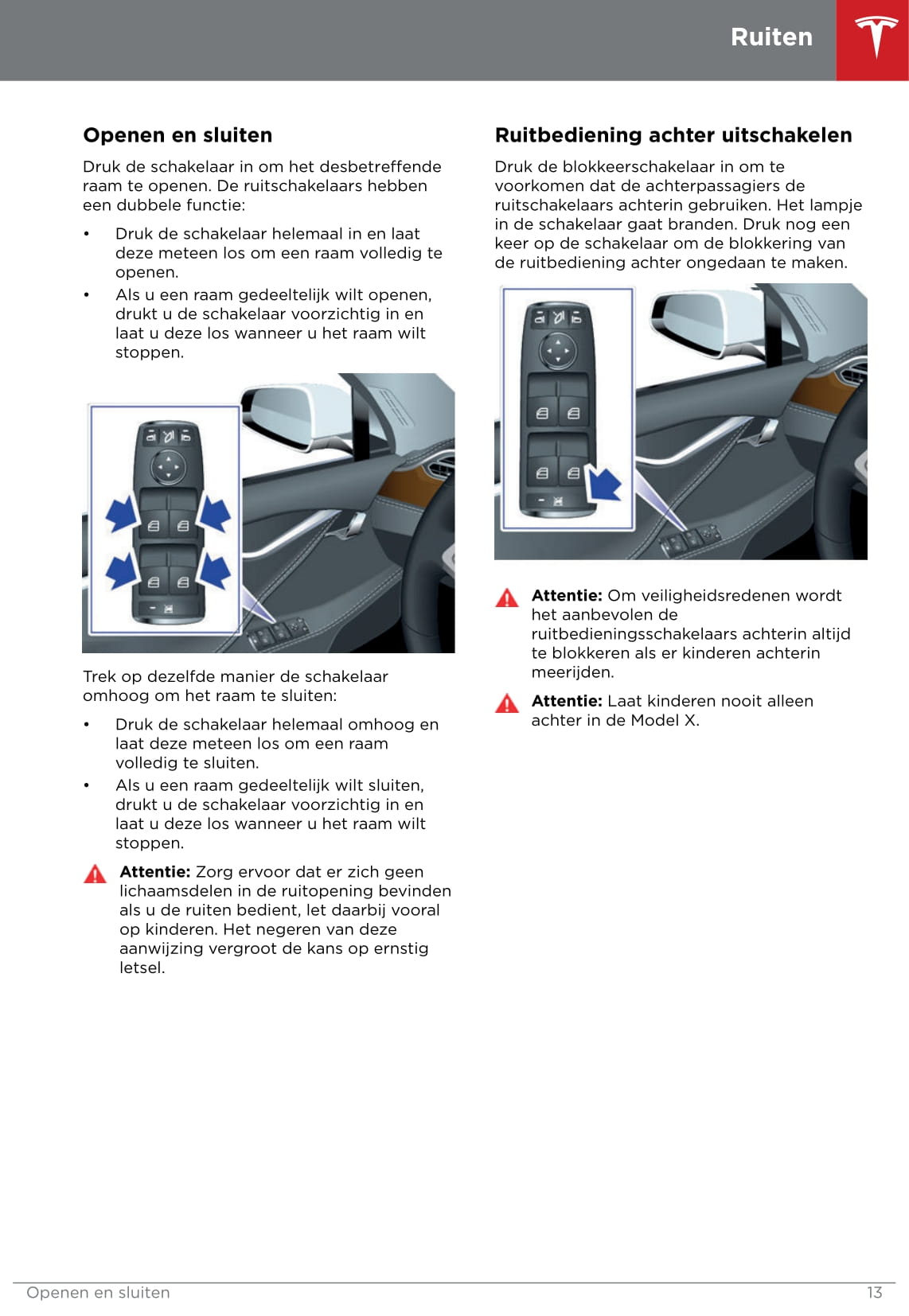 Ruiten

Openen en sluiten

Druk de schakelaar in om het desbetreffende raam te openen. De ruitschakelaars hebben een dubbele functie:

• Druk de schakelaar helemaal in en laat deze meteen los om een raam volledig te openen.
• Als u een raam gedeeltelijk wilt openen, drukt u de schakelaar voorzichtig in en laat u deze los wanneer u het raam wilt stoppen.

Trek op dezelfde manier de schakelaar omhoog om het raam te sluiten:

• Druk de schakelaar helemaal omhoog en laat deze meteen los om een raam volledig te sluiten.
• Als u een raam gedeeltelijk wilt sluiten, drukt u de schakelaar voorzichtig in en laat u deze los wanneer u het raam wilt stoppen.

Attentie: Zorg ervoor dat er zich geen lichaamsdelen in de ruitopening bevinden als u de ruiten bedient, let daarbij vooral op kinderen. Het negeren van deze aanwijzing vergroot de kans op ernstig letsel.

Ruitbediening achter uitschakelen

Druk de blokkeerschakelaar in om te voorkomen dat de achterpassagiers de ruitschakelaars achterin gebruiken. Het lampje in de schakelaar gaat branden. Druk nog een keer op de schakelaar om de blokkering van de ruitbediening achter ongedaan te maken.

Attentie: Om veiligheidsredenen wordt het aanbevolen de ruitbedieningsschakelaars achterin altijd te blokkeren als er kinderen achterin meerijden.

Attentie: Laat kinderen nooit alleen achter in de Model X.

Openen en sluiten 13