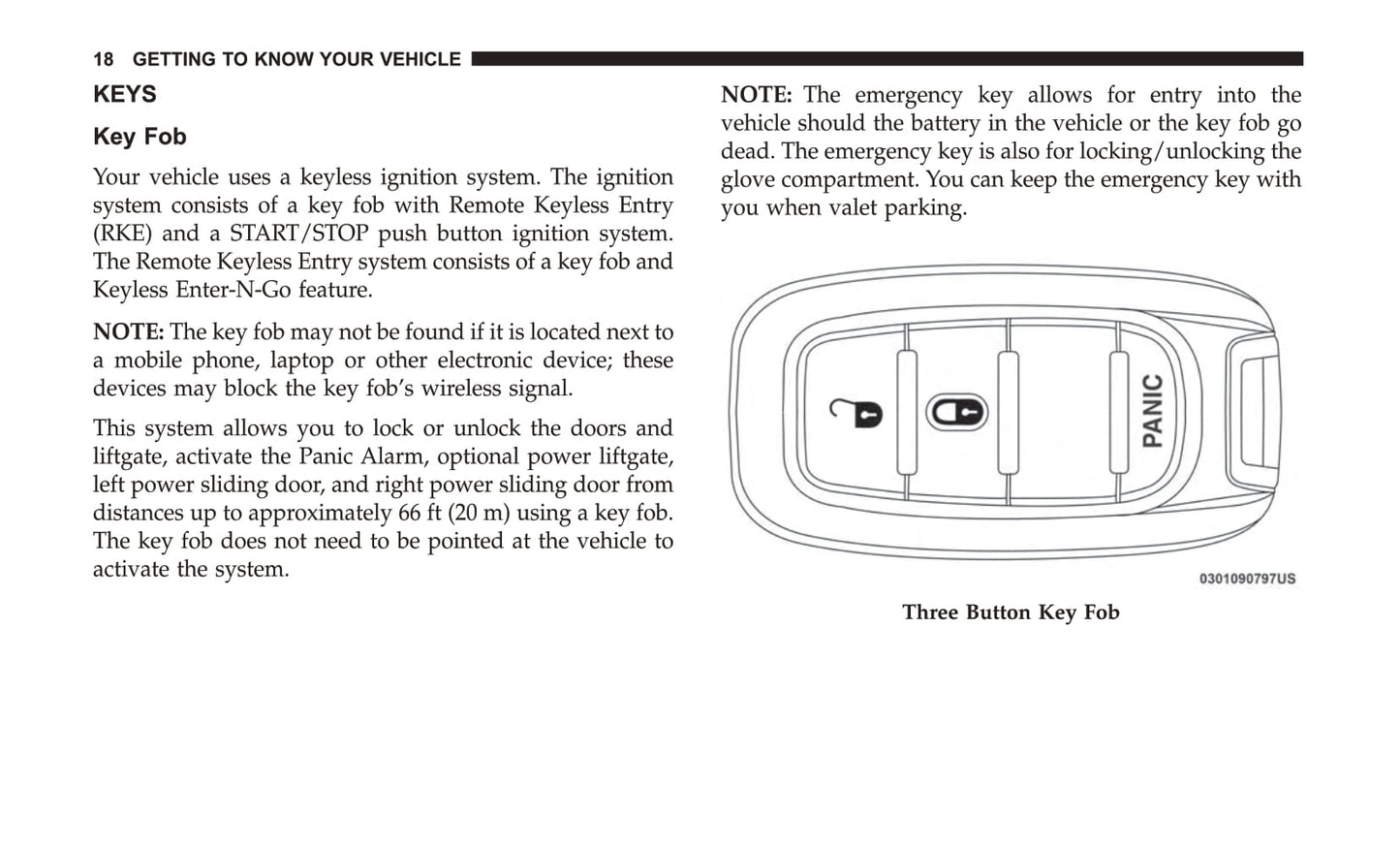 18 GETTING TO KNOW YOUR VEHICLE

KEYS

Key Fob

Your vehicle uses a keyless ignition system. The ignition system consists of a key fob with Remote Keyless Entry (RKE) and a START/STOP push button ignition system. The Remote Keyless Entry system consists of a key fob and Keyless Enter-N-Go feature.

NOTE: The key fob may not be found if it is located next to a mobile phone, laptop or other electronic device; these devices may block the key fob's wireless signal.

This system allows you to lock or unlock the doors and liftgate, activate the Panic Alarm, optional power liftgate, left power sliding door, and right power sliding door from distances up to approximately 66 ft (20 m) using a key fob. The key fob does not need to be pointed at the vehicle to activate the system.

NOTE: The emergency key allows for entry into the vehicle should the battery in the vehicle or the key fob go dead. The emergency key is also for locking/unlocking the glove compartment. You can keep the emergency key with you when valet parking.

PANIC

0301090797US

Three Button Key Fob