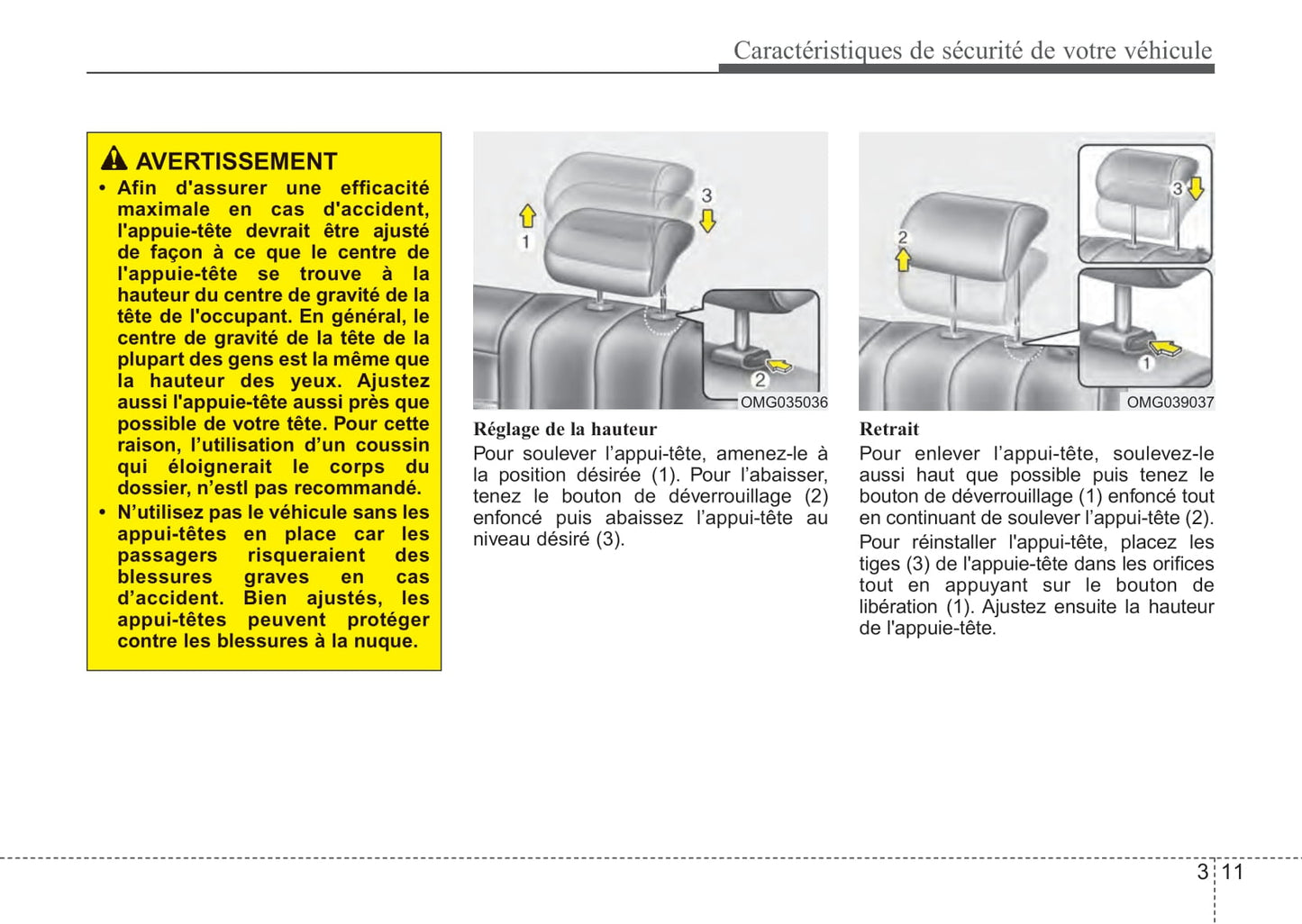 Caractéristiques de sécurité de votre véhicule

AVERTISSEMENT

• Afin d'assurer une efficacité maximale en cas d'accident, l'appuie-tête devrait être ajusté de façon à ce que le centre de l'appuie-tête se trouve à la hauteur du centre de gravité de la tête de l'occupant. En général, le centre de gravité de la tête de la plupart des gens est la même que la hauteur des yeux. Ajustez aussi l'appuie-tête aussi près que possible de votre tête. Pour cette raison, l'utilisation d'un coussin qui éloignerait le corps du dossier, n'estl pas recommandé.

• N'utilisez pas le véhicule sans les appui-têtes en place car les passagers risqueraient des blessures graves en cas d'accident. Bien ajustés, les appui-têtes peuvent protéger contre les blessures à la nuque.

3
1
2
OMG035036

Réglage de la hauteur
Pour soulever l'appui-tête, amenez-le à la position désirée (1). Pour l'abaisser, tenez le bouton de déverrouillage (2) enfoncé puis abaissez l'appui-tête au niveau désiré (3).

2
3
1
OMG039037

Retrait
Pour enlever l'appui-tête, soulevez-le aussi haut que possible puis tenez le bouton de déverrouillage (1) enfoncé tout en continuant de soulever l'appui-tête (2).

Pour réinstaller l'appui-tête, placez les tiges (3) de l'appuie-tête dans les orifices tout en appuyant sur le bouton de libération (1). Ajustez ensuite la hauteur de l'appuie-tête.

3 11