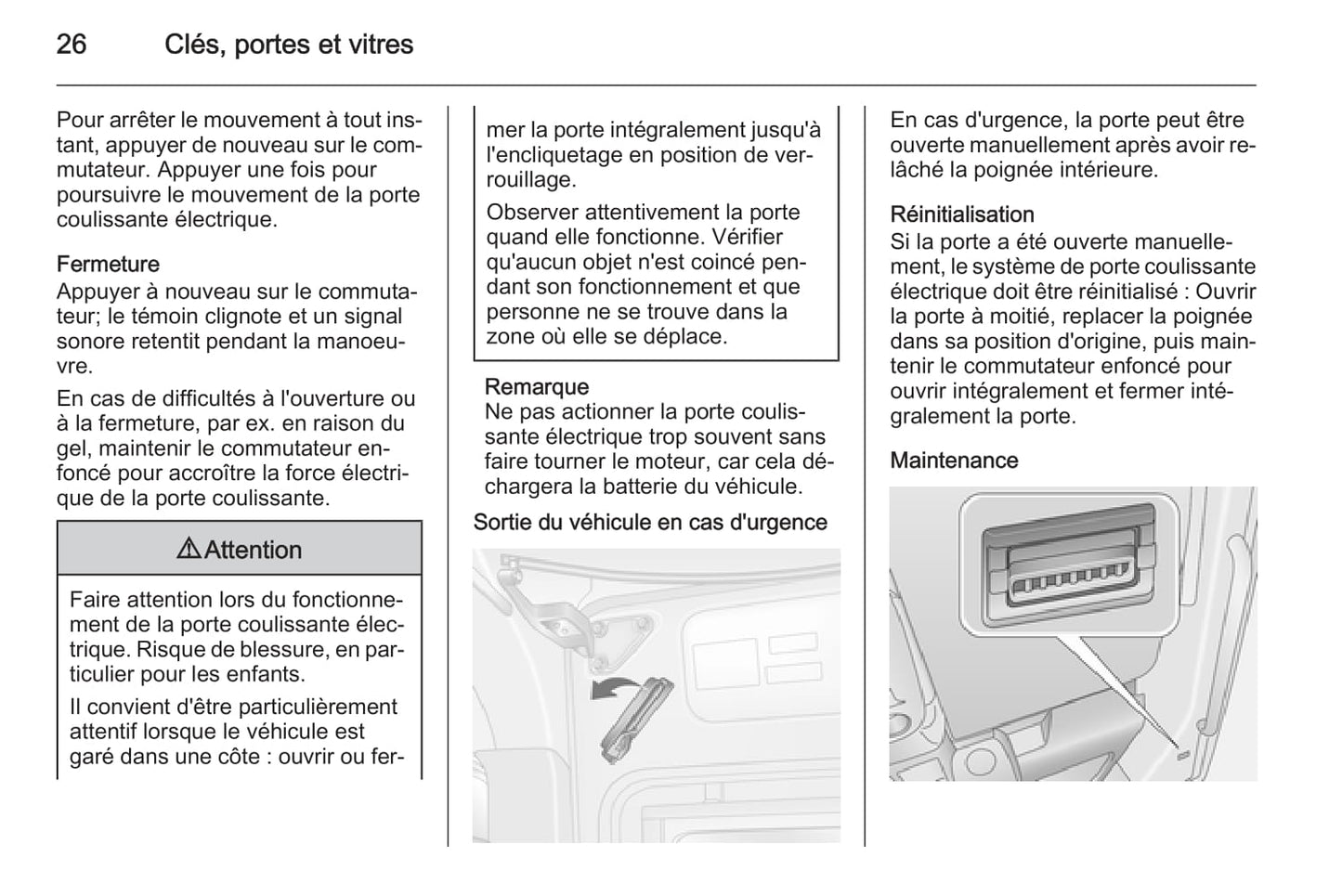 26 Clés, portes et vitres

Pour arrêter le mouvement à tout instant, appuyer de nouveau sur le commutateur. Appuyer une fois pour poursuivre le mouvement de la porte coulissante électrique.

Fermeture
Appuyer à nouveau sur le commutateur; le témoin clignote et un signal sonore retentit pendant la manoeuvre.

En cas de difficultés à l'ouverture ou à la fermeture, par ex. en raison du gel, maintenir le commutateur enfoncé pour accroître la force électrique de la porte coulissante.

⚠Attention

Faire attention lors du fonctionnement de la porte coulissante électrique. Risque de blessure, en particulier pour les enfants.

Il convient d'être particulièrement attentif lorsque le véhicule est garé dans une côte : ouvrir ou fermer la porte intégralement jusqu'à l'encliquetage en position de verrouillage.

Observer attentivement la porte quand elle fonctionne. Vérifier qu'aucun objet n'est coincé pendant son fonctionnement et que personne ne se trouve dans la zone où elle se déplace.

Remarque
Ne pas actionner la porte coulissante électrique trop souvent sans faire tourner le moteur, car cela déchargera la batterie du véhicule.

Sortie du véhicule en cas d'urgence

En cas d'urgence, la porte peut être ouverte manuellement après avoir relâché la poignée intérieure.

Réinitialisation
Si la porte a été ouverte manuellement, le système de porte coulissante électrique doit être réinitialisé : Ouvrir la porte à moitié, replacer la poignée dans sa position d'origine, puis maintenir le commutateur enfoncé pour ouvrir intégralement et fermer intégralement la porte.

Maintenance