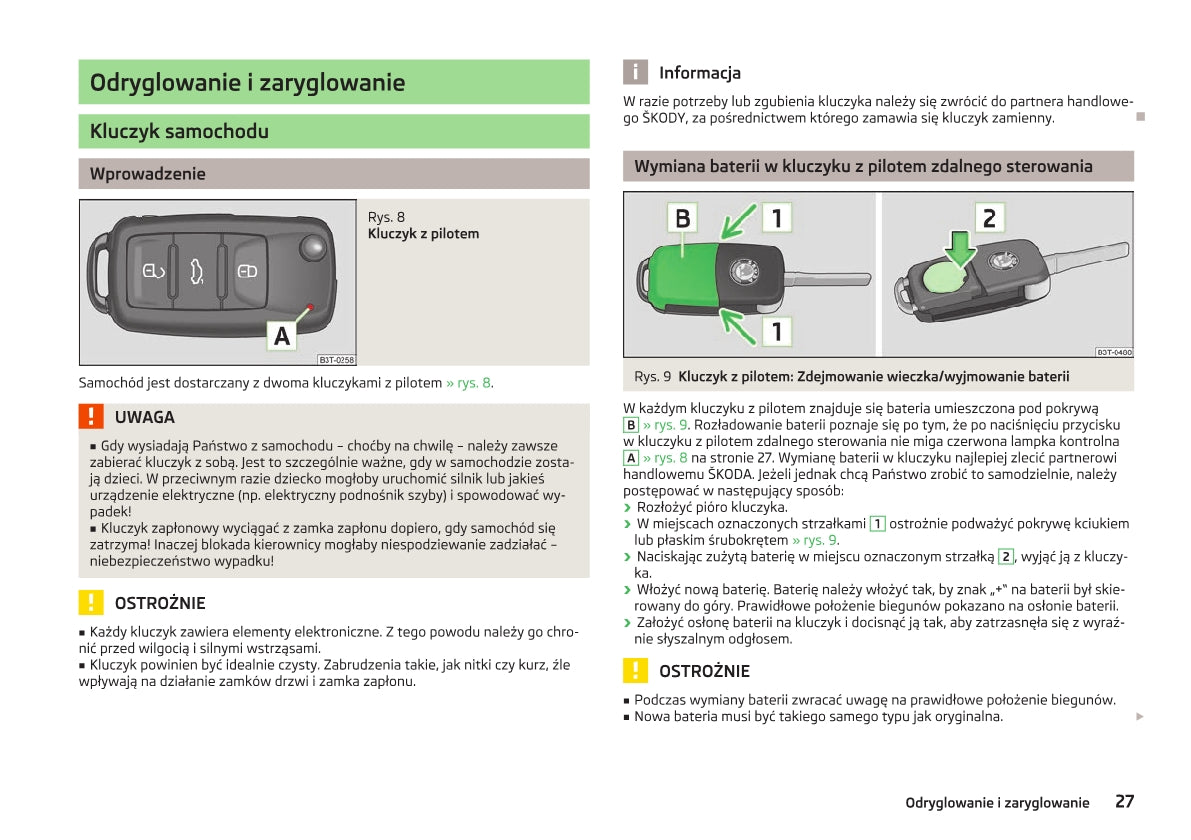 Odryglowanie i zaryglowanie

Kluczyk samochodu

Wprowadzenie

A

B3T-0258

Rys. 8
Kluczyk z pilotem

Samochód jest dostarczany z dwoma kluczykami z pilotem » rys. 8.

UWAGA

■ Gdy wysiadają Państwo z samochodu – choćby na chwilę – należy zawsze zabierać kluczyk z sobą. Jest to szczególnie ważne, gdy w samochodzie zostają dzieci. W przeciwnym razie dziecko mogłoby uruchomić silnik lub jakieś urządzenie elektryczne (np. elektryczny podnośnik szyby) i spowodować wypadek!
■ Kluczyk zapłonowy wyciągać z zamka zapłonu dopiero, gdy samochód się zatrzyma! Inaczej blokada kierownicy mogłaby niespodziewanie zadziałać – niebezpieczeństwo wypadku!

OSTROŻNIE

■ Każdy kluczyk zawiera elementy elektroniczne. Z tego powodu należy go chronić przed wilgocią i silnymi wstrząsami.
■ Kluczyk powinien być idealnie czysty. Zabrudzenia takie, jak nitki czy kurz, źle wpływają na działanie zamków drzwi i zamka zapłonu.

Informacja

W razie potrzeby lub zgubienia kluczyka należy się zwrócić do partnera handlowego ŠKODY, za pośrednictwem którego zamawia się kluczyk zamienny.

Wymiana baterii w kluczyku z pilotem zdalnego sterowania

B 1 1 2

B3T-0400

Rys. 9 Kluczyk z pilotem: Zdejmowanie wieczka/wyjmowanie baterii

W każdym kluczyku z pilotem znajduje się bateria umieszczona pod pokrywą B » rys. 9. Rozładowanie baterii poznaje się po tym, że po naciśnięciu przycisku w kluczyku z pilotem zdalnego sterowania nie miga czerwona lampka kontrolna A » rys. 8 na stronie 27. Wymianę baterii w kluczyku najlepiej zlecić partnerowi handlowemu ŠKODA. Jeżeli jednak chcą Państwo zrobić to samodzielnie, należy postępować w następujący sposób:
› Rozłożyć pióro kluczyka.
› W miejscach oznaczonych strzałkami 1 ostrożnie podważyć pokrywę kciukiem lub płaskim śrubokrętem » rys. 9.
› Naciskając zużytą baterię w miejscu oznaczonym strzałką 2, wyjąć ją z kluczyka.
› Włożyć nową baterię. Baterię należy włożyć tak, by znak „+" na baterii był skierowany do góry. Prawidłowe położenie biegunów pokazano na osłonie baterii.
› Założyć osłonę baterii na kluczyk i docisnąć ją tak, aby zatrzasnęła się z wyraźnie słyszalnym odgłosem.

OSTROŻNIE

■ Podczas wymiany baterii zwracać uwagę na prawidłowe położenie biegunów.
■ Nowa bateria musi być takiego samego typu jak oryginalna.

Odryglowanie i zaryglowanie 27