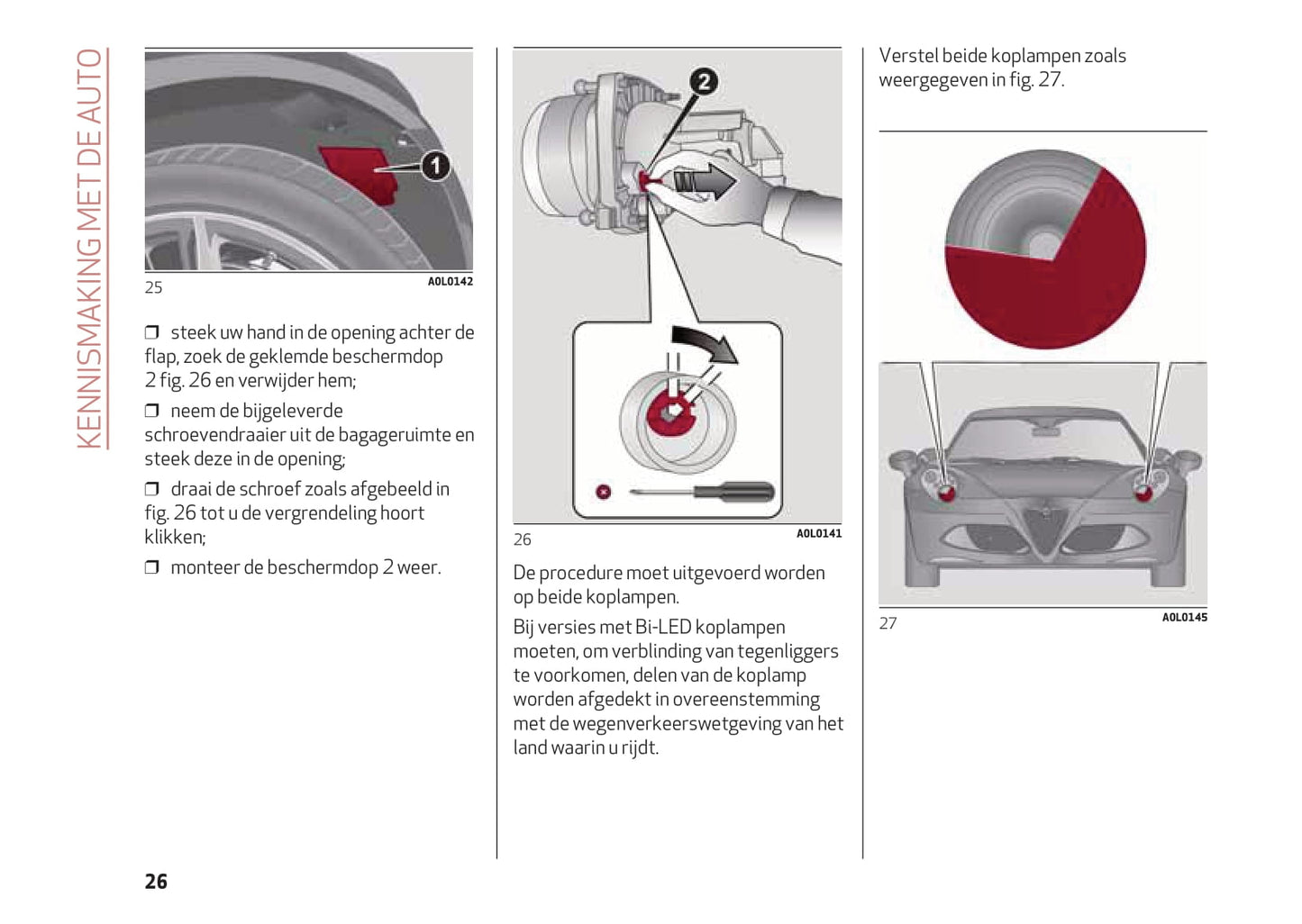 KENNISMAKING MET DE AUTO

1

25 A0L0142

❒ steek uw hand in de opening achter de flap, zoek de geklemde beschermdop 2 fig. 26 en verwijder hem;

❒ neem de bijgeleverde schroevendraaier uit de bagageruimte en steek deze in de opening;

❒ draai de schroef zoals afgebeeld in fig. 26 tot u de vergrendeling hoort klikken;

❒ monteer de beschermdop 2 weer.

2

26 A0L0141

De procedure moet uitgevoerd worden op beide koplampen.

Bij versies met Bi-LED koplampen moeten, om verblinding van tegenliggers te voorkomen, delen van de koplamp worden afgedekt in overeenstemming met de wegenverkeerswetgeving van het land waarin u rijdt.

Verstel beide koplampen zoals weergegeven in fig. 27.

27 A0L0145

26