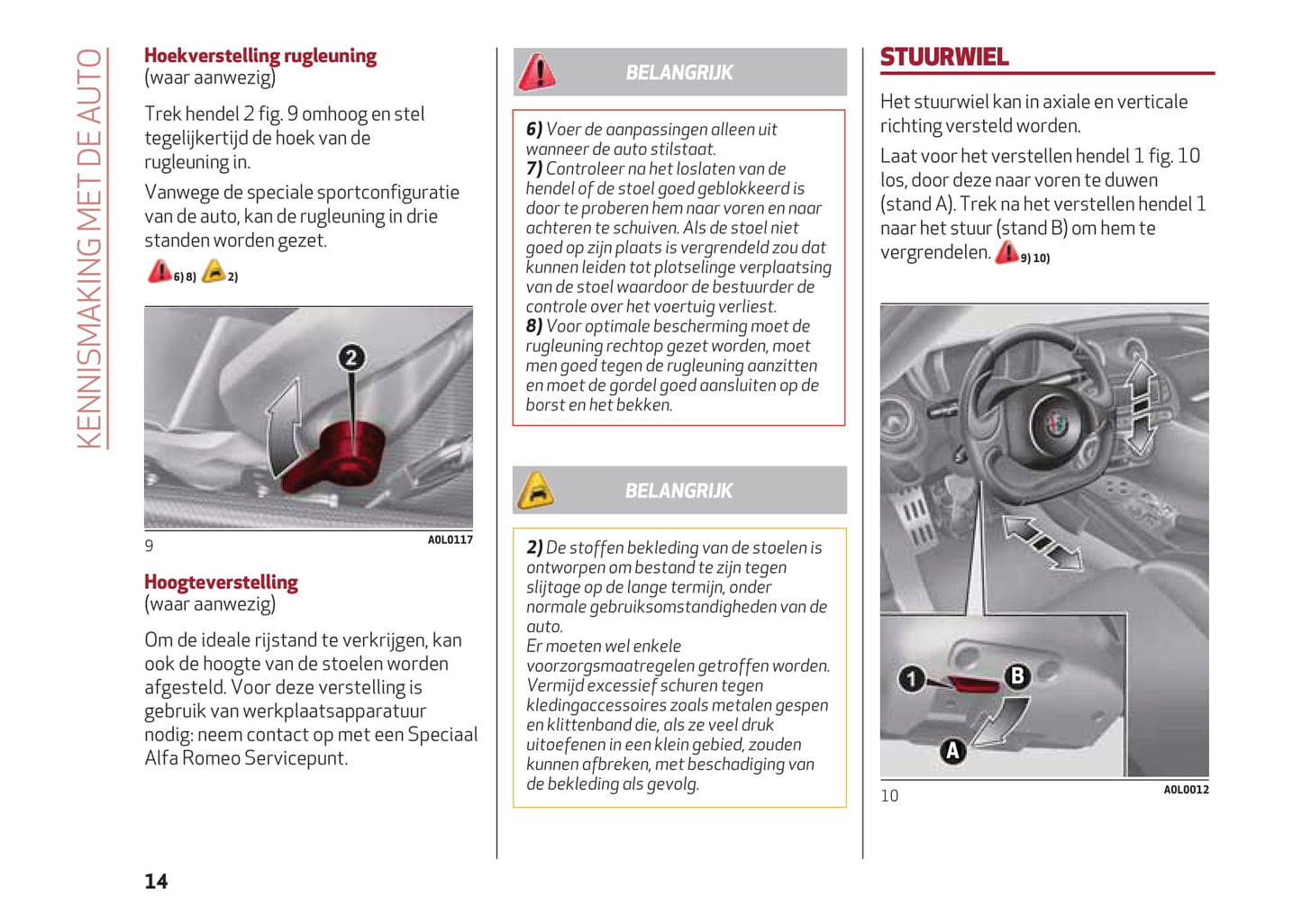 KENNISMAKING MET DE AUTO

Hoekverstelling rugleuning
(waar aanwezig)

Trek hendel 2 fig. 9 omhoog en stel tegelijkertijd de hoek van de rugleuning in.

Vanwege de speciale sportconfiguratie van de auto, kan de rugleuning in drie standen worden gezet.

6) 8) 2)

2

9 A0L0117

Hoogteverstelling
(waar aanwezig)

Om de ideale rijstand te verkrijgen, kan ook de hoogte van de stoelen worden afgesteld. Voor deze verstelling is gebruik van werkplaatsapparatuur nodig: neem contact op met een Speciaal Alfa Romeo Servicepunt.

14

BELANGRIJK

6) Voer de aanpassingen alleen uit wanneer de auto stilstaat.
7) Controleer na het loslaten van de hendel of de stoel goed geblokkeerd is door te proberen hem naar voren en naar achteren te schuiven. Als de stoel niet goed op zijn plaats is vergrendeld zou dat kunnen leiden tot plotselinge verplaatsing van de stoel waardoor de bestuurder de controle over het voertuig verliest.
8) Voor optimale bescherming moet de rugleuning rechtop gezet worden, moet men goed tegen de rugleuning aanzitten en moet de gordel goed aansluiten op de borst en het bekken.

BELANGRIJK

2) De stoffen bekleding van de stoelen is ontworpen om bestand te zijn tegen slijtage op de lange termijn, onder normale gebruiksomstandigheden van de auto.
Er moeten wel enkele voorzorgsmaatregelen getroffen worden. Vermijd excessief schuren tegen kledingaccessoires zoals metalen gespen en klittenband die, als ze veel druk uitoefenen in een klein gebied, zouden kunnen afbreken, met beschadiging van de bekleding als gevolg.

STUURWIEL

Het stuurwiel kan in axiale en verticale richting versteld worden.

Laat voor het verstellen hendel 1 fig. 10 los, door deze naar voren te duwen (stand A). Trek na het verstellen hendel 1 naar het stuur (stand B) om hem te vergrendelen. 9) 10)

1 B A

10 A0L0012