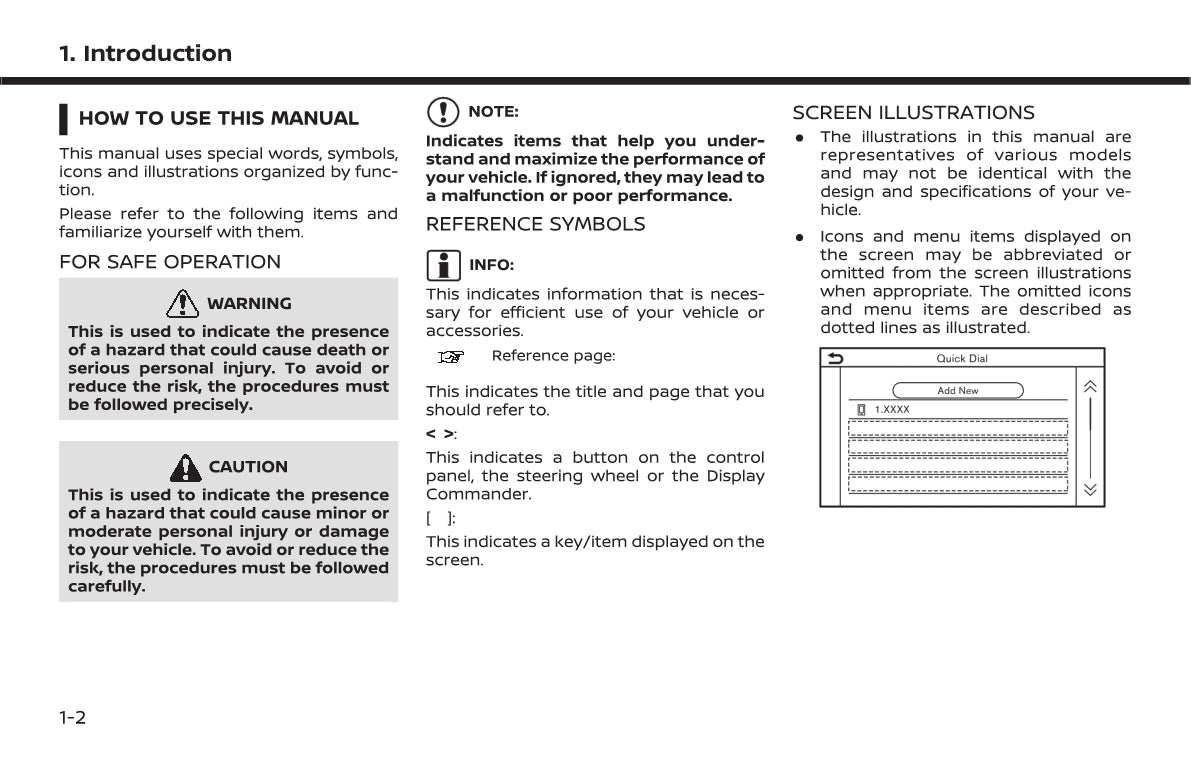 1. Introduction

HOW TO USE THIS MANUAL

This manual uses special words, symbols, icons and illustrations organized by function.

Please refer to the following items and familiarize yourself with them.

FOR SAFE OPERATION

WARNING

This is used to indicate the presence of a hazard that could cause death or serious personal injury. To avoid or reduce the risk, the procedures must be followed precisely.

CAUTION

This is used to indicate the presence of a hazard that could cause minor or moderate personal injury or damage to your vehicle. To avoid or reduce the risk, the procedures must be followed carefully.

NOTE:

Indicates items that help you understand and maximize the performance of your vehicle. If ignored, they may lead to a malfunction or poor performance.

REFERENCE SYMBOLS

INFO:

This indicates information that is necessary for efficient use of your vehicle or accessories.

Reference page:

This indicates the title and page that you should refer to.

< >:

This indicates a button on the control panel, the steering wheel or the Display Commander.

[ ]:

This indicates a key/item displayed on the screen.

SCREEN ILLUSTRATIONS

● The illustrations in this manual are representatives of various models and may not be identical with the design and specifications of your vehicle.

● Icons and menu items displayed on the screen may be abbreviated or omitted from the screen illustrations when appropriate. The omitted icons and menu items are described as dotted lines as illustrated.

Quick Dial
Add New
1.XXXX

1-2