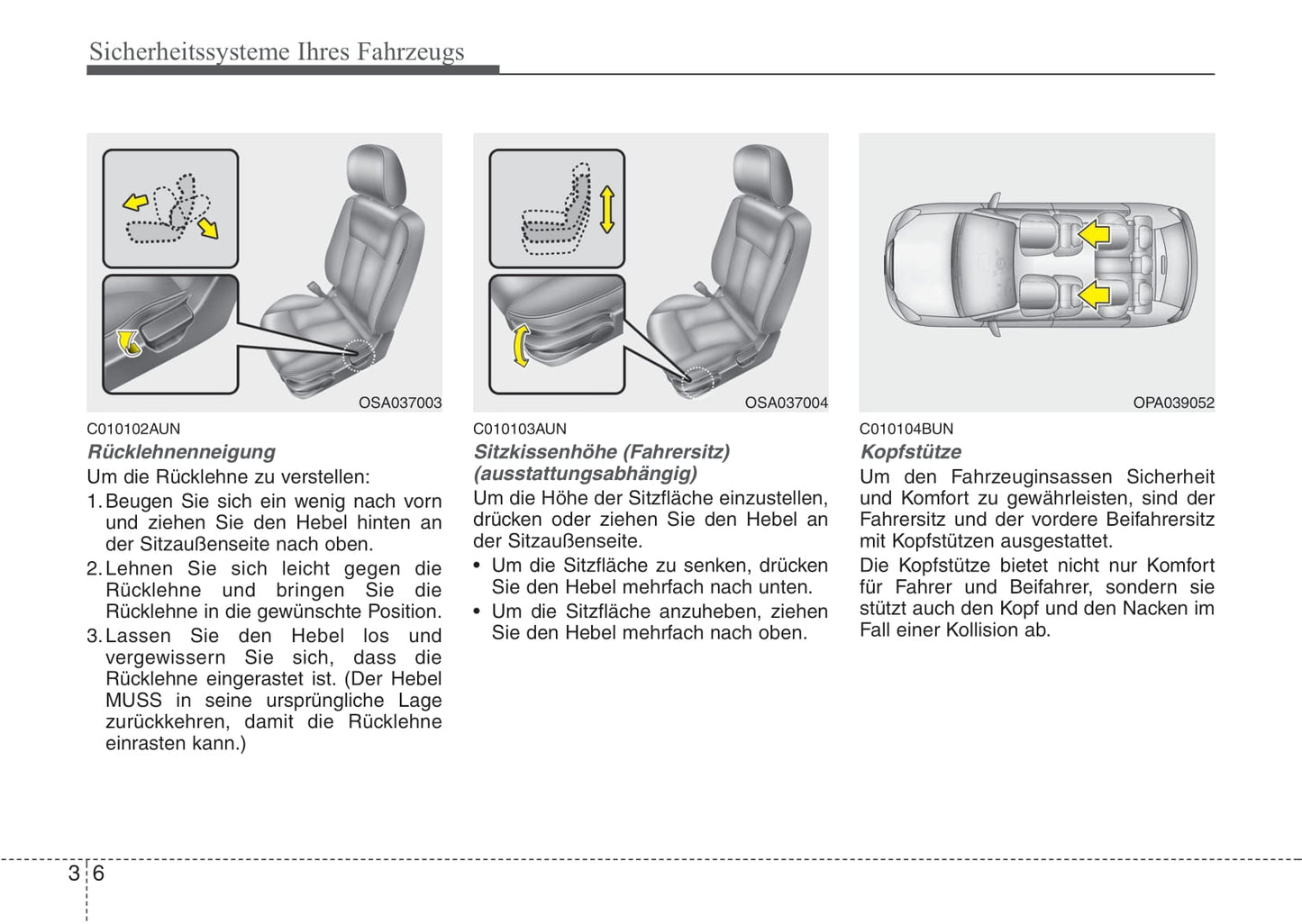 Sicherheitssysteme Ihres Fahrzeugs

OSA037003

C010102AUN

Rücklehnenneigung

Um die Rücklehne zu verstellen:

1. Beugen Sie sich ein wenig nach vorn und ziehen Sie den Hebel hinten an der Sitzaußenseite nach oben.

2. Lehnen Sie sich leicht gegen die Rücklehne und bringen Sie die Rücklehne in die gewünschte Position.

3. Lassen Sie den Hebel los und vergewissern Sie sich, dass die Rücklehne eingerastet ist. (Der Hebel MUSS in seine ursprüngliche Lage zurückkehren, damit die Rücklehne einrasten kann.)

OSA037004

C010103AUN

Sitzkissenhöhe (Fahrersitz) (ausstattungsabhängig)

Um die Höhe der Sitzfläche einzustellen, drücken oder ziehen Sie den Hebel an der Sitzaußenseite.

• Um die Sitzfläche zu senken, drücken Sie den Hebel mehrfach nach unten.

• Um die Sitzfläche anzuheben, ziehen Sie den Hebel mehrfach nach oben.

OPA039052

C010104BUN

Kopfstütze

Um den Fahrzeuginsassen Sicherheit und Komfort zu gewährleisten, sind der Fahrersitz und der vordere Beifahrersitz mit Kopfstützen ausgestattet.

Die Kopfstütze bietet nicht nur Komfort für Fahrer und Beifahrer, sondern sie stützt auch den Kopf und den Nacken im Fall einer Kollision ab.

3 6