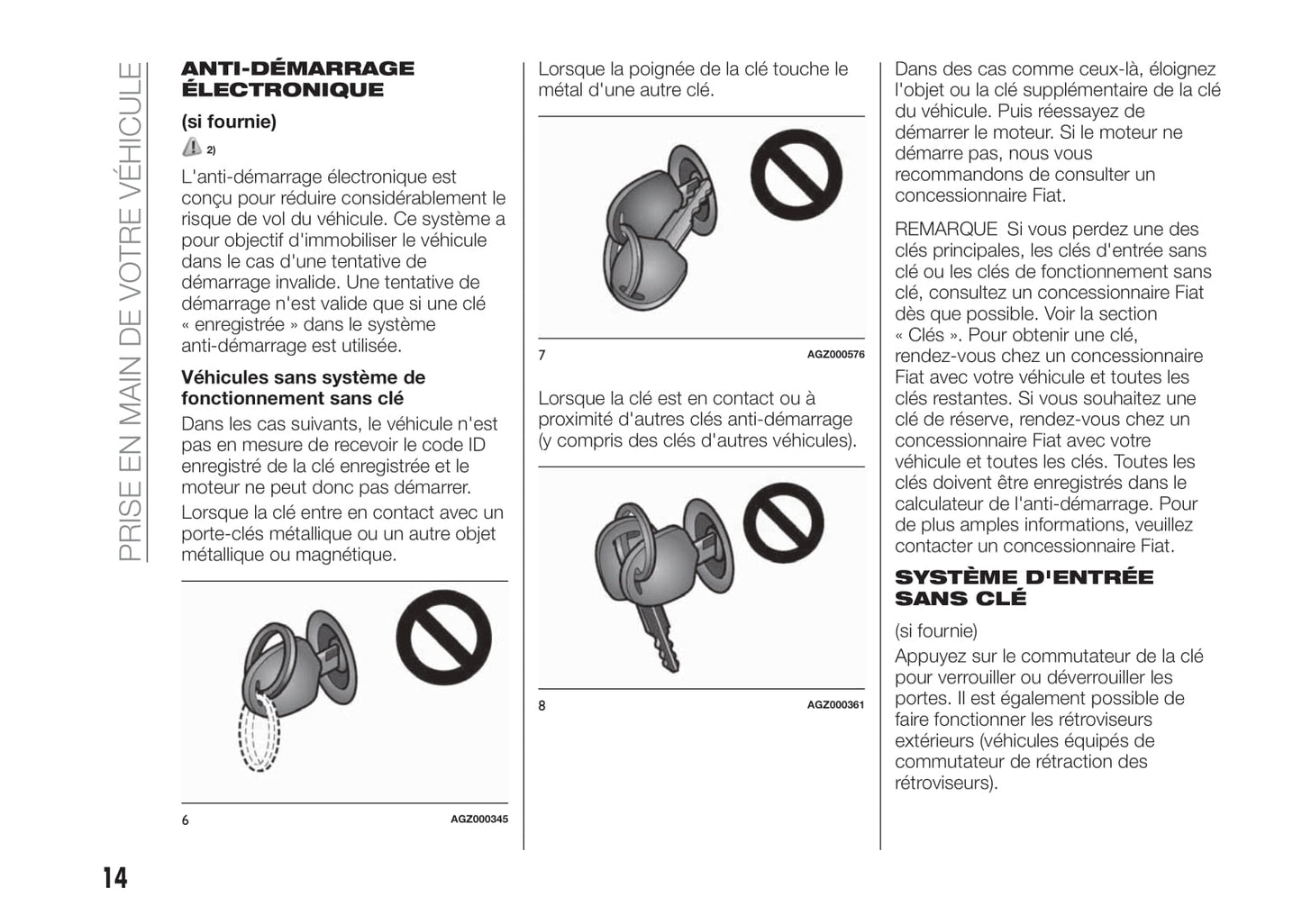 PRISE EN MAIN DE VOTRE VÉHICULE

ANTI-DÉMARRAGE ÉLECTRONIQUE

(si fournie)

2)

L'anti-démarrage électronique est conçu pour réduire considérablement le risque de vol du véhicule. Ce système a pour objectif d'immobiliser le véhicule dans le cas d'une tentative de démarrage invalide. Une tentative de démarrage n'est valide que si une clé « enregistrée » dans le système anti-démarrage est utilisée.

Véhicules sans système de fonctionnement sans clé

Dans les cas suivants, le véhicule n'est pas en mesure de recevoir le code ID enregistré de la clé enregistrée et le moteur ne peut donc pas démarrer.

Lorsque la clé entre en contact avec un porte-clés métallique ou un autre objet métallique ou magnétique.

6 AGZ000345

Lorsque la poignée de la clé touche le métal d'une autre clé.

7 AGZ000576

Lorsque la clé est en contact ou à proximité d'autres clés anti-démarrage (y compris des clés d'autres véhicules).

8 AGZ000361

Dans des cas comme ceux-là, éloignez l'objet ou la clé supplémentaire de la clé du véhicule. Puis réessayez de démarrer le moteur. Si le moteur ne démarre pas, nous vous recommandons de consulter un concessionnaire Fiat.

REMARQUE Si vous perdez une des clés principales, les clés d'entrée sans clé ou les clés de fonctionnement sans clé, consultez un concessionnaire Fiat dès que possible. Voir la section « Clés ». Pour obtenir une clé, rendez-vous chez un concessionnaire Fiat avec votre véhicule et toutes les clés restantes. Si vous souhaitez une clé de réserve, rendez-vous chez un concessionnaire Fiat avec votre véhicule et toutes les clés. Toutes les clés doivent être enregistrés dans le calculateur de l'anti-démarrage. Pour de plus amples informations, veuillez contacter un concessionnaire Fiat.

SYSTÈME D'ENTRÉE SANS CLÉ

(si fournie)

Appuyez sur le commutateur de la clé pour verrouiller ou déverrouiller les portes. Il est également possible de faire fonctionner les rétroviseurs extérieurs (véhicules équipés de commutateur de rétraction des rétroviseurs).

14