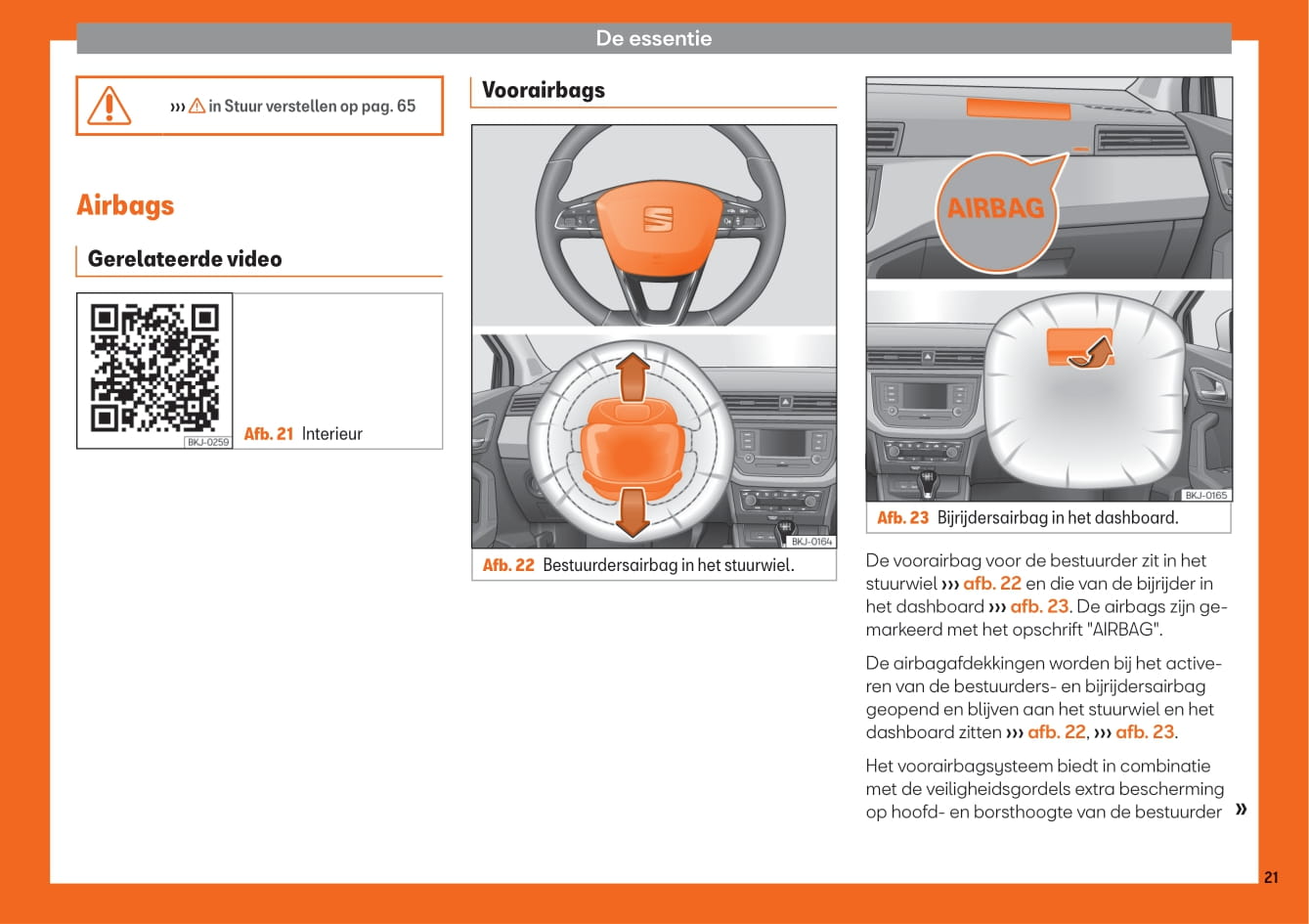 De essentie

››› ⚠ in Stuur verstellen op pag. 65

Airbags

Gerelateerde video

BKJ-0259

Afb. 21 Interieur

Voorairbags

BKJ-0164

Afb. 22 Bestuurdersairbag in het stuurwiel.

AIRBAG

BKJ-0165

Afb. 23 Bijrijdersairbag in het dashboard.

De voorairbag voor de bestuurder zit in het stuurwiel ››› afb. 22 en die van de bijrijder in het dashboard ››› afb. 23. De airbags zijn gemarkeerd met het opschrift "AIRBAG".

De airbagafdekkingen worden bij het activeren van de bestuurders- en bijrijdersairbag geopend en blijven aan het stuurwiel en het dashboard zitten ››› afb. 22, ››› afb. 23.

Het voorairbagsysteem biedt in combinatie met de veiligheidsgordels extra bescherming op hoofd- en borsthoogte van de bestuurder »

21