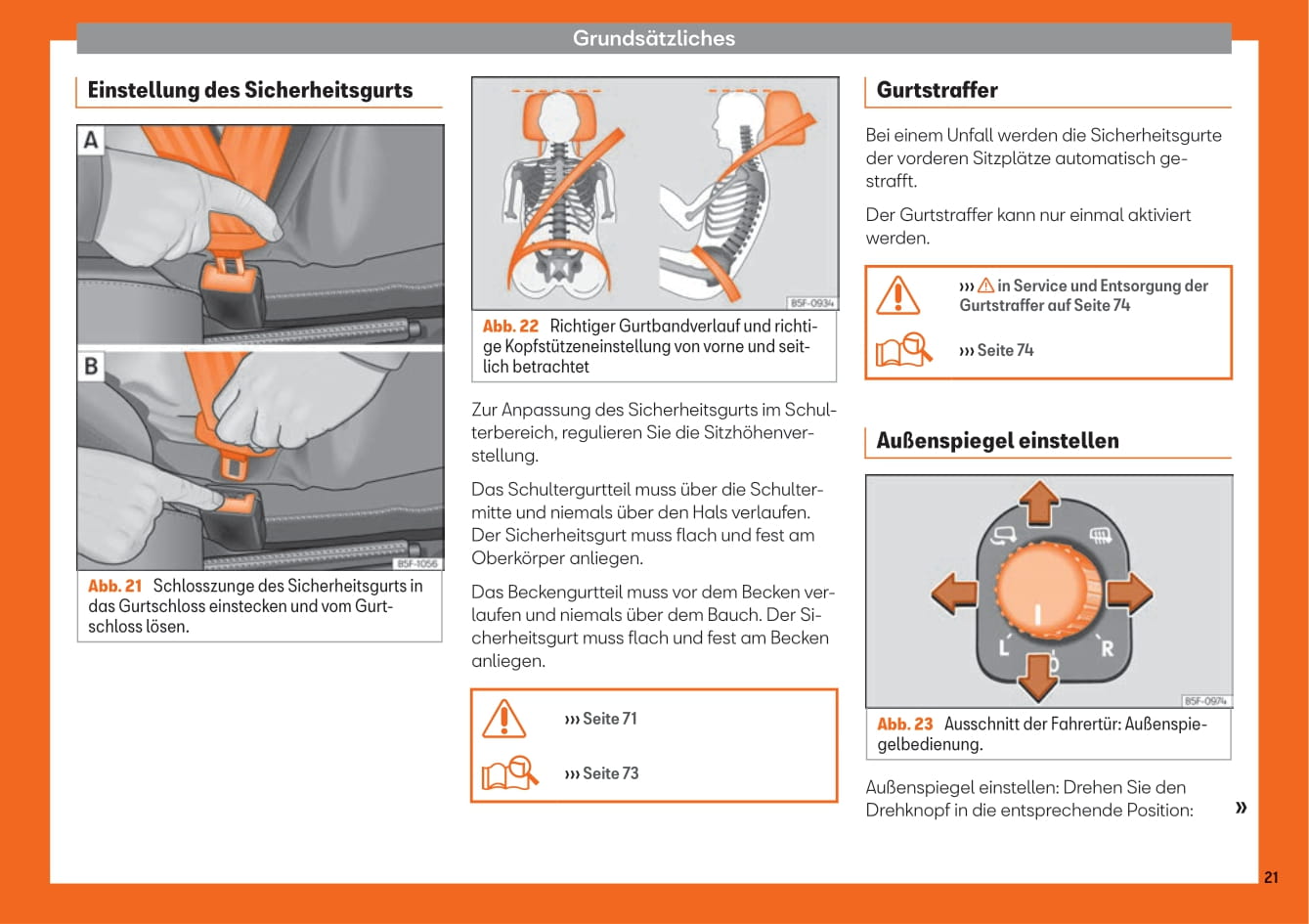 Grundsätzliches

Einstellung des Sicherheitsgurts

A

B

B5F-1056

Abb. 21 Schlosszunge des Sicherheitsgurts in das Gurtschloss einstecken und vom Gurtschloss lösen.

B5F-0934

Abb. 22 Richtiger Gurtbandverlauf und richtige Kopfstützeneinstellung von vorne und seitlich betrachtet

Zur Anpassung des Sicherheitsgurts im Schulterbereich, regulieren Sie die Sitzhöhenverstellung.

Das Schultergurtteil muss über die Schultermitte und niemals über den Hals verlaufen. Der Sicherheitsgurt muss flach und fest am Oberkörper anliegen.

Das Beckengurtteil muss vor dem Becken verlaufen und niemals über dem Bauch. Der Sicherheitsgurt muss flach und fest am Becken anliegen.

››› Seite 71

››› Seite 73

Gurtstraffer

Bei einem Unfall werden die Sicherheitsgurte der vorderen Sitzplätze automatisch gestrafft.

Der Gurtstraffer kann nur einmal aktiviert werden.

››› ⚠ in Service und Entsorgung der Gurtstraffer auf Seite 74

››› Seite 74

Außenspiegel einstellen

L 0 R

B5F-0974

Abb. 23 Ausschnitt der Fahrertür: Außenspiegelbedienung.

Außenspiegel einstellen: Drehen Sie den Drehknopf in die entsprechende Position: »

21