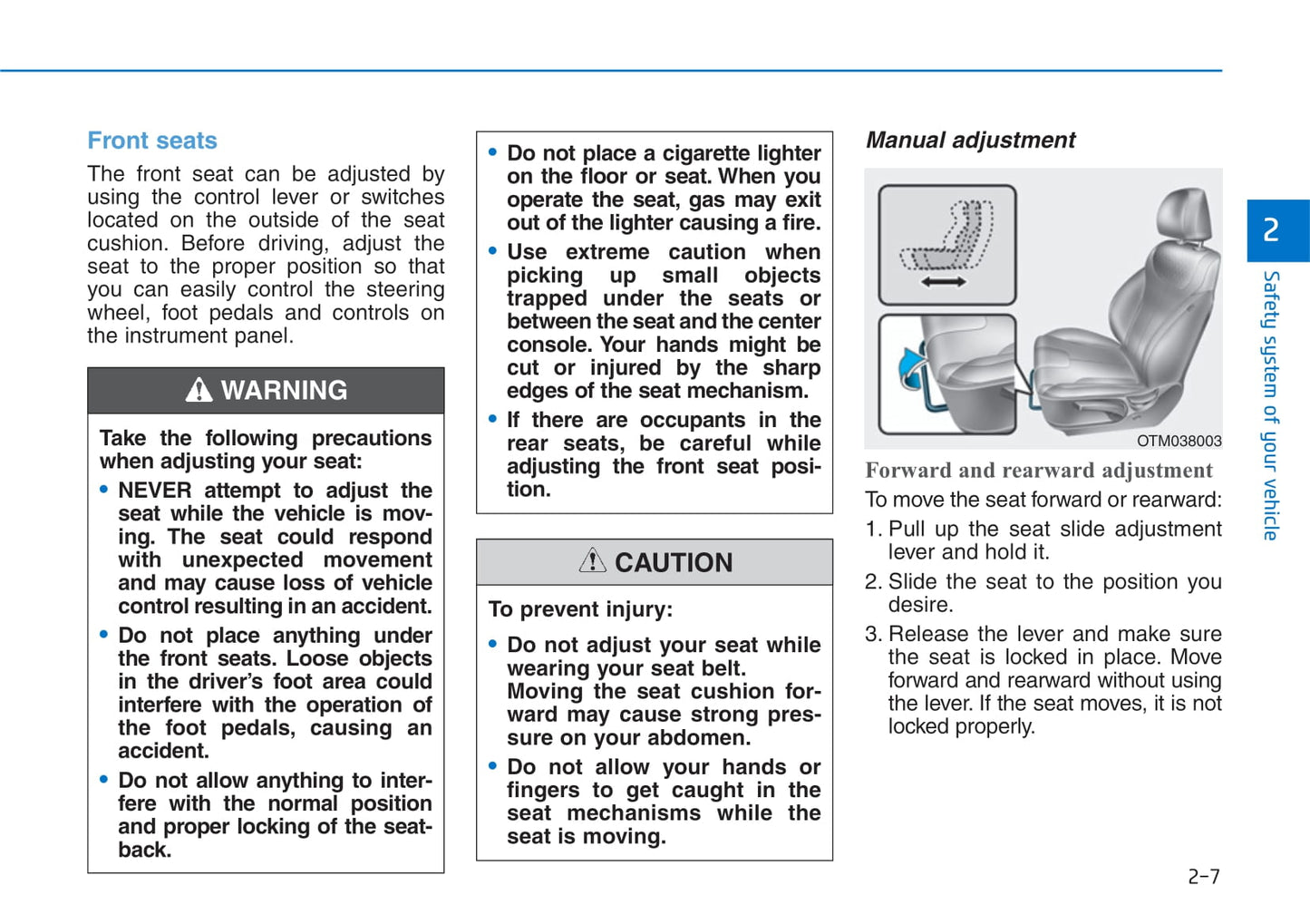 Front seats

The front seat can be adjusted by using the control lever or switches located on the outside of the seat cushion. Before driving, adjust the seat to the proper position so that you can easily control the steering wheel, foot pedals and controls on the instrument panel.

WARNING

Take the following precautions when adjusting your seat:

• NEVER attempt to adjust the seat while the vehicle is moving. The seat could respond with unexpected movement and may cause loss of vehicle control resulting in an accident.

• Do not place anything under the front seats. Loose objects in the driver's foot area could interfere with the operation of the foot pedals, causing an accident.

• Do not allow anything to interfere with the normal position and proper locking of the seatback.

• Do not place a cigarette lighter on the floor or seat. When you operate the seat, gas may exit out of the lighter causing a fire.

• Use extreme caution when picking up small objects trapped under the seats or between the seat and the center console. Your hands might be cut or injured by the sharp edges of the seat mechanism.

• If there are occupants in the rear seats, be careful while adjusting the front seat position.

CAUTION

To prevent injury:

• Do not adjust your seat while wearing your seat belt. Moving the seat cushion forward may cause strong pressure on your abdomen.

• Do not allow your hands or fingers to get caught in the seat mechanisms while the seat is moving.

Manual adjustment

OTM038003

Forward and rearward adjustment

To move the seat forward or rearward:

1. Pull up the seat slide adjustment lever and hold it.

2. Slide the seat to the position you desire.

3. Release the lever and make sure the seat is locked in place. Move forward and rearward without using the lever. If the seat moves, it is not locked properly.

2

Safety system of your vehicle

2-7