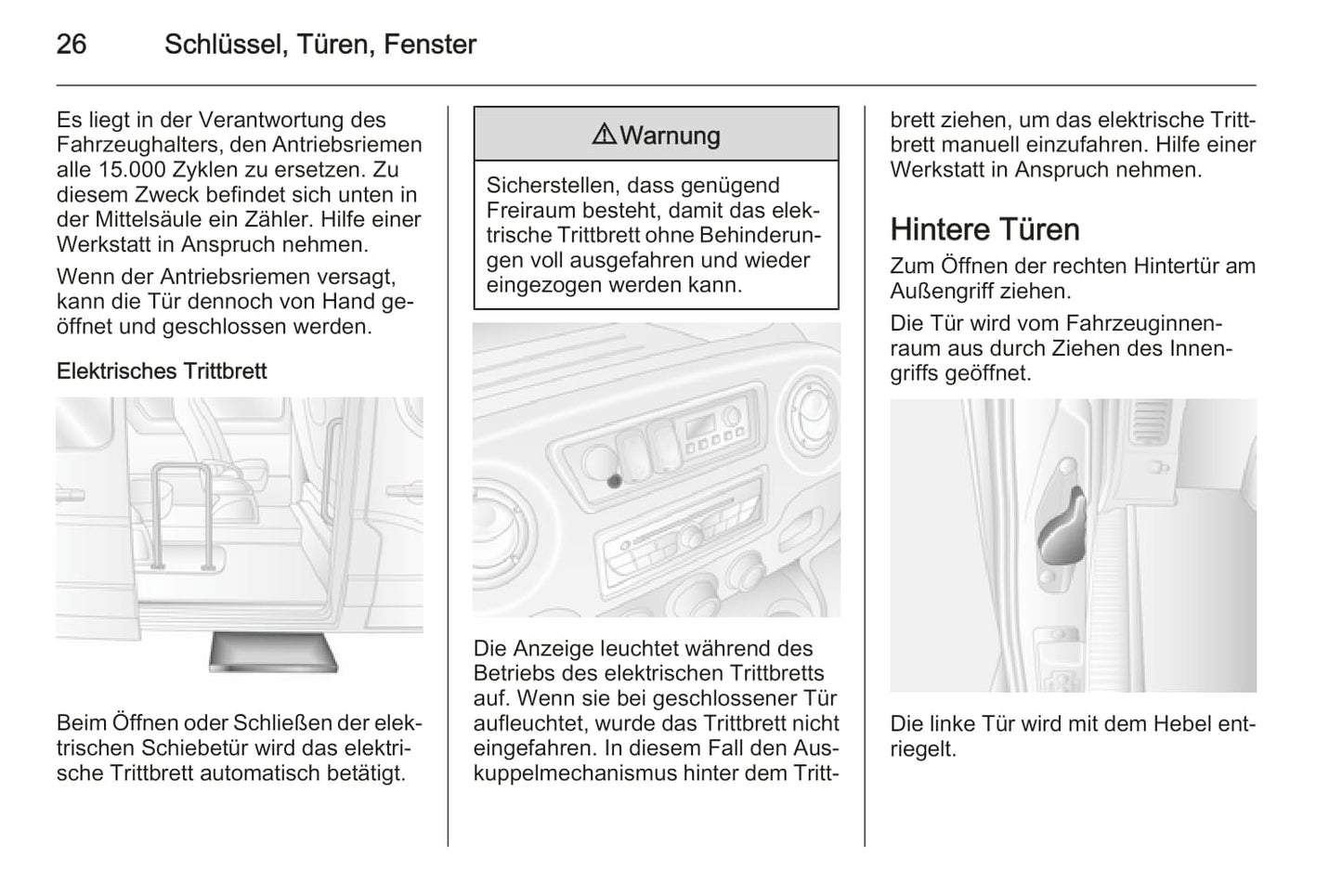 26 Schlüssel, Türen, Fenster

Es liegt in der Verantwortung des Fahrzeughalters, den Antriebsriemen alle 15.000 Zyklen zu ersetzen. Zu diesem Zweck befindet sich unten in der Mittelsäule ein Zähler. Hilfe einer Werkstatt in Anspruch nehmen.

Wenn der Antriebsriemen versagt, kann die Tür dennoch von Hand geöffnet und geschlossen werden.

Elektrisches Trittbrett

Beim Öffnen oder Schließen der elektrischen Schiebetür wird das elektrische Trittbrett automatisch betätigt.

⚠ Warnung

Sicherstellen, dass genügend Freiraum besteht, damit das elektrische Trittbrett ohne Behinderungen voll ausgefahren und wieder eingezogen werden kann.

Die Anzeige leuchtet während des Betriebs des elektrischen Trittbretts auf. Wenn sie bei geschlossener Tür aufleuchtet, wurde das Trittbrett nicht eingefahren. In diesem Fall den Auskuppelmechanismus hinter dem Trittbrett ziehen, um das elektrische Trittbrett manuell einzufahren. Hilfe einer Werkstatt in Anspruch nehmen.

Hintere Türen

Zum Öffnen der rechten Hintertür am Außengriff ziehen.

Die Tür wird vom Fahrzeuginnenraum aus durch Ziehen des Innengriffs geöffnet.

Die linke Tür wird mit dem Hebel entriegelt.